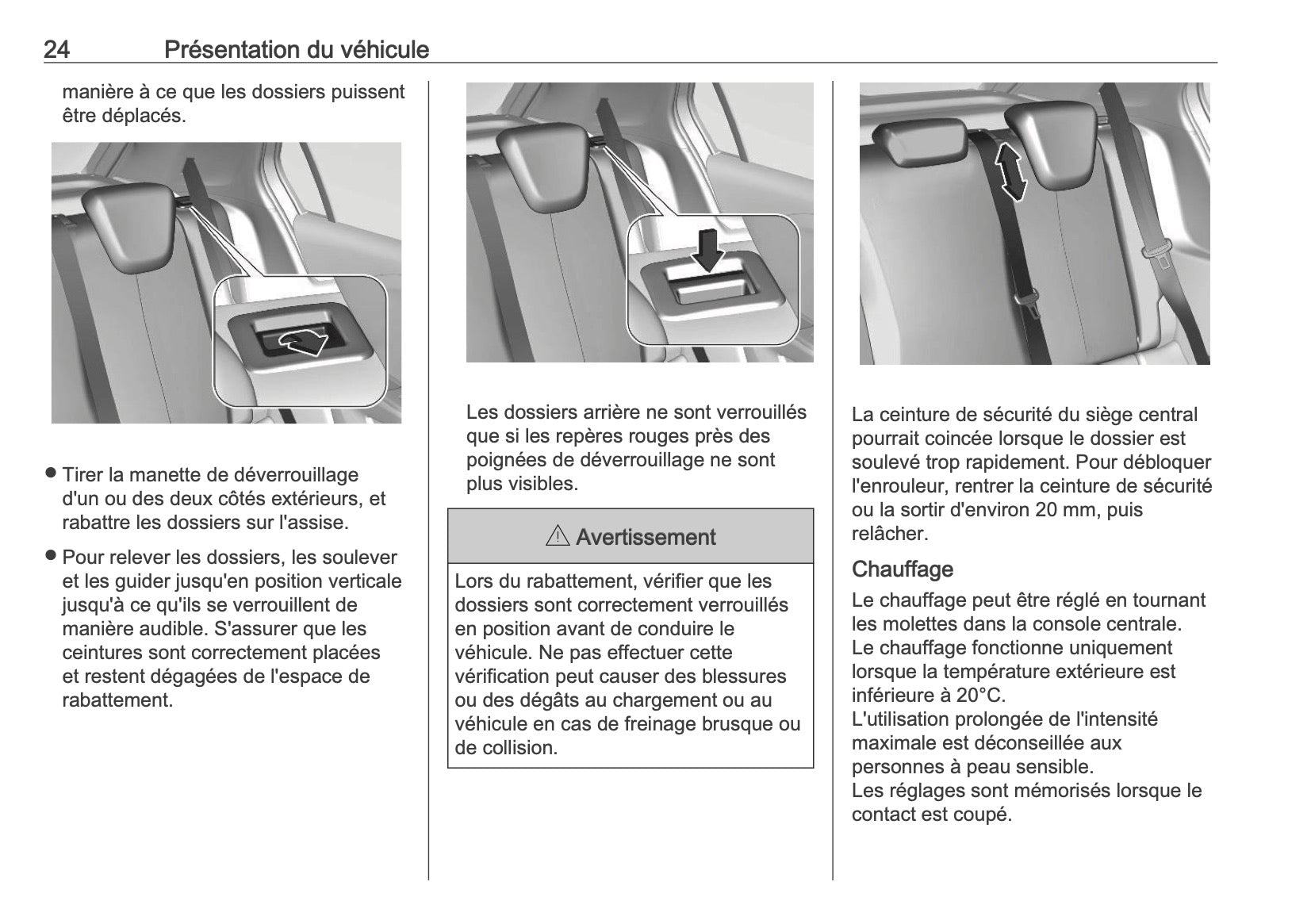 24 Présentation du véhicule

manière à ce que les dossiers puissent être déplacés.

● Tirer la manette de déverrouillage d'un ou des deux côtés extérieurs, et rabattre les dossiers sur l'assise.

● Pour relever les dossiers, les soulever et les guider jusqu'en position verticale jusqu'à ce qu'ils se verrouillent de manière audible. S'assurer que les ceintures sont correctement placées et restent dégagées de l'espace de rabattement.

Les dossiers arrière ne sont verrouillés que si les repères rouges près des poignées de déverrouillage ne sont plus visibles.

⚠ Avertissement

Lors du rabattement, vérifier que les dossiers sont correctement verrouillés en position avant de conduire le véhicule. Ne pas effectuer cette vérification peut causer des blessures ou des dégâts au chargement ou au véhicule en cas de freinage brusque ou de collision.

La ceinture de sécurité du siège central pourrait coincée lorsque le dossier est soulevé trop rapidement. Pour débloquer l'enrouleur, rentrer la ceinture de sécurité ou la sortir d'environ 20 mm, puis relâcher.

Chauffage

Le chauffage peut être réglé en tournant les molettes dans la console centrale.
Le chauffage fonctionne uniquement lorsque la température extérieure est inférieure à 20°C.
L'utilisation prolongée de l'intensité maximale est déconseillée aux personnes à peau sensible.
Les réglages sont mémorisés lorsque le contact est coupé.