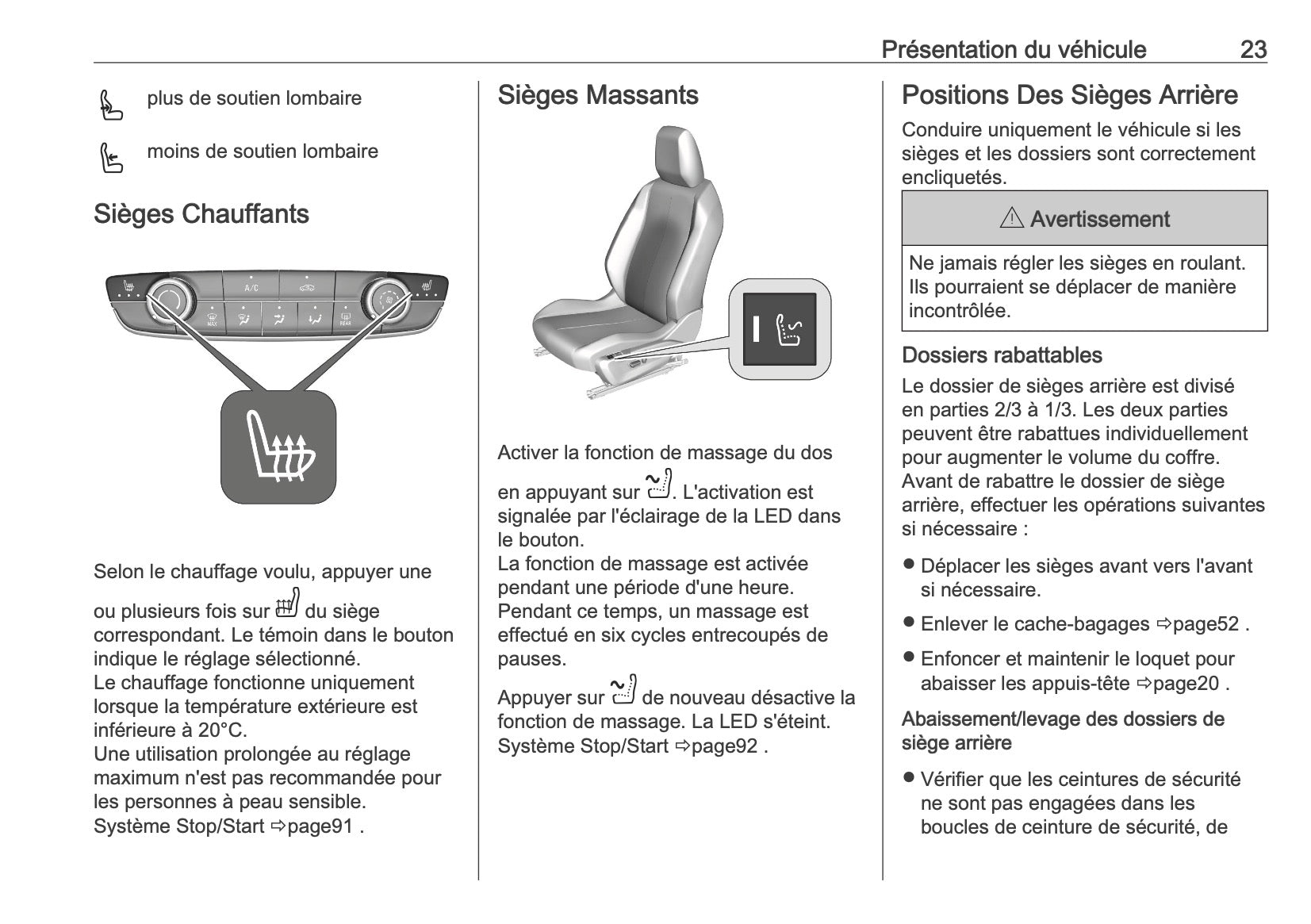 Présentation du véhicule 23

plus de soutien lombaire

moins de soutien lombaire

Sièges Chauffants

A/C

MAX

REAR

Selon le chauffage voulu, appuyer une ou plusieurs fois sur du siège correspondant. Le témoin dans le bouton indique le réglage sélectionné.
Le chauffage fonctionne uniquement lorsque la température extérieure est inférieure à 20°C.
Une utilisation prolongée au réglage maximum n'est pas recommandée pour les personnes à peau sensible.
Système Stop/Start ⇨page91 .

Sièges Massants

Activer la fonction de massage du dos en appuyant sur . L'activation est signalée par l'éclairage de la LED dans le bouton.
La fonction de massage est activée pendant une période d'une heure. Pendant ce temps, un massage est effectué en six cycles entrecoupés de pauses.

Appuyer sur de nouveau désactive la fonction de massage. La LED s'éteint.
Système Stop/Start ⇨page92 .

Positions Des Sièges Arrière

Conduire uniquement le véhicule si les sièges et les dossiers sont correctement encliquetés.

⚠ Avertissement

Ne jamais régler les sièges en roulant. Ils pourraient se déplacer de manière incontrôlée.

Dossiers rabattables

Le dossier de sièges arrière est divisé en parties 2/3 à 1/3. Les deux parties peuvent être rabattues individuellement pour augmenter le volume du coffre.
Avant de rabattre le dossier de siège arrière, effectuer les opérations suivantes si nécessaire :

● Déplacer les sièges avant vers l'avant si nécessaire.

● Enlever le cache-bagages ⇨page52 .

● Enfoncer et maintenir le loquet pour abaisser les appuis-tête ⇨page20 .

Abaissement/levage des dossiers de siège arrière

● Vérifier que les ceintures de sécurité ne sont pas engagées dans les boucles de ceinture de sécurité, de