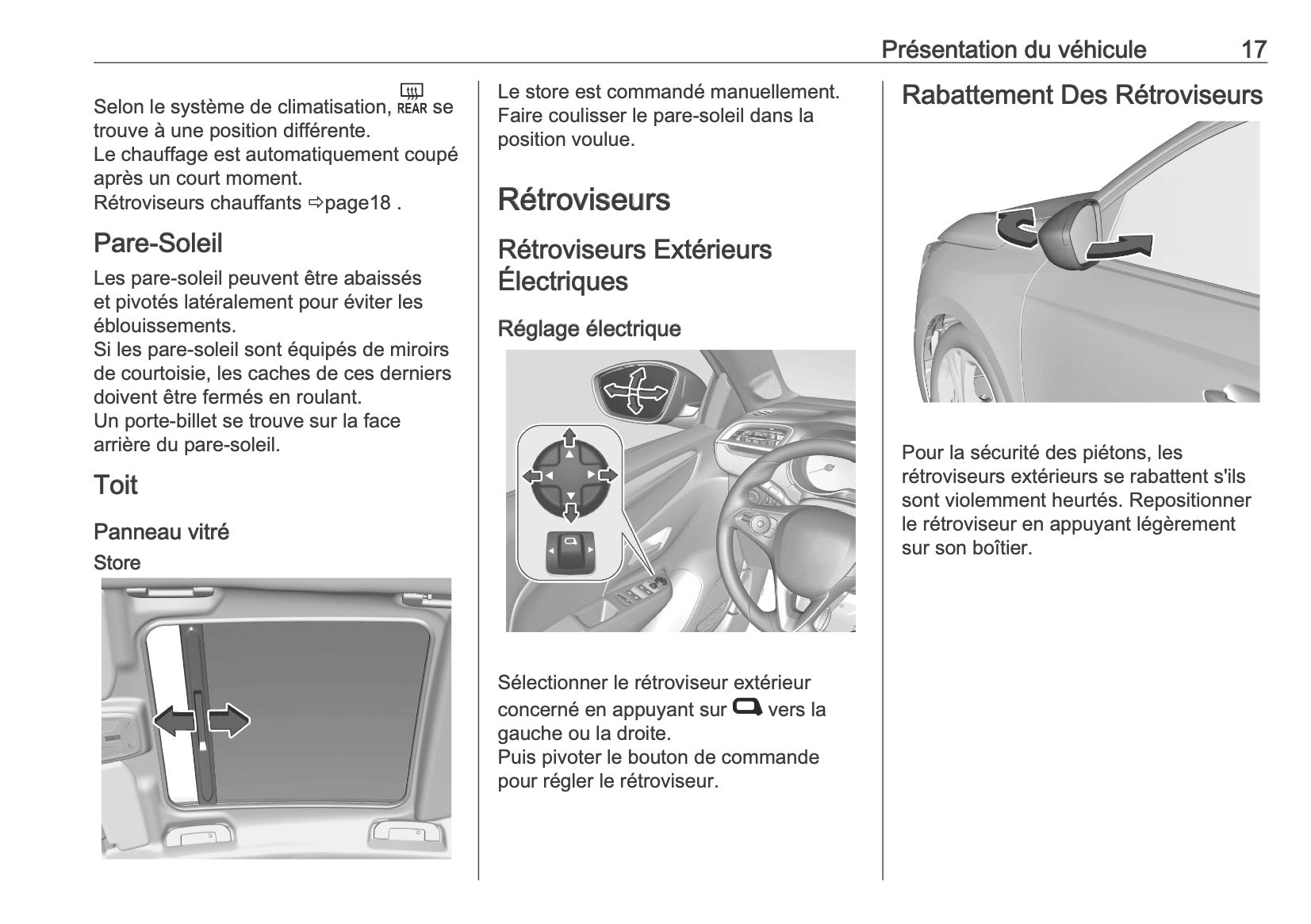 Présentation du véhicule 17

Selon le système de climatisation, REAR se trouve à une position différente.
Le chauffage est automatiquement coupé après un court moment.
Rétroviseurs chauffants ⇨page18 .

Pare-Soleil

Les pare-soleil peuvent être abaissés et pivotés latéralement pour éviter les éblouissements.
Si les pare-soleil sont équipés de miroirs de courtoisie, les caches de ces derniers doivent être fermés en roulant.
Un porte-billet se trouve sur la face arrière du pare-soleil.

Toit

Panneau vitré

Store

Le store est commandé manuellement. Faire coulisser le pare-soleil dans la position voulue.

Rétroviseurs

Rétroviseurs Extérieurs Électriques

Réglage électrique

Sélectionner le rétroviseur extérieur concerné en appuyant sur vers la gauche ou la droite.
Puis pivoter le bouton de commande pour régler le rétroviseur.

Rabattement Des Rétroviseurs

Pour la sécurité des piétons, les rétroviseurs extérieurs se rabattent s'ils sont violemment heurtés. Repositionner le rétroviseur en appuyant légèrement sur son boîtier.