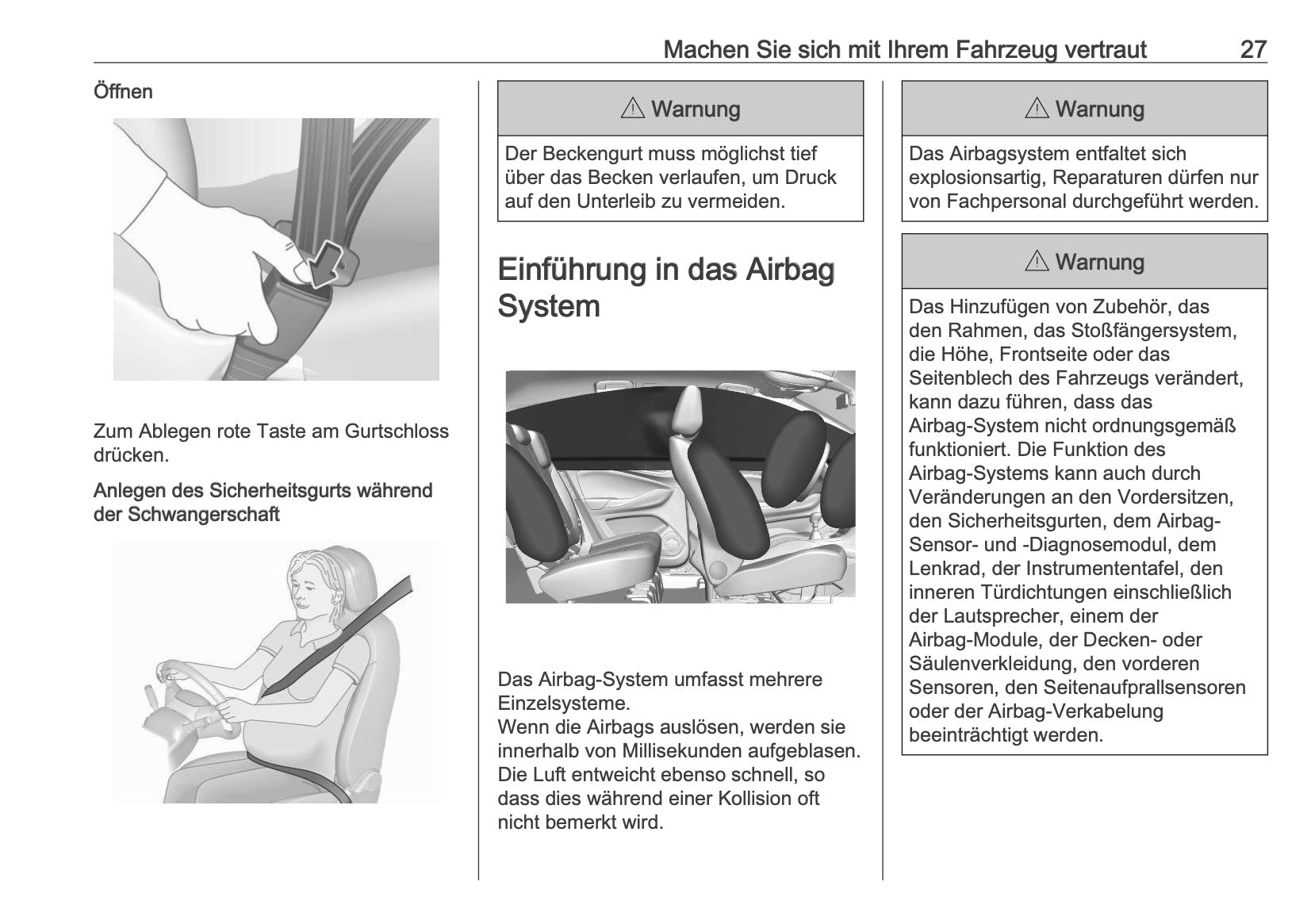 Machen Sie sich mit Ihrem Fahrzeug vertraut 27

Öffnen

Zum Ablegen rote Taste am Gurtschloss drücken.

Anlegen des Sicherheitsgurts während der Schwangerschaft

⚠ Warnung

Der Beckengurt muss möglichst tief über das Becken verlaufen, um Druck auf den Unterleib zu vermeiden.

Einführung in das Airbag System

Das Airbag-System umfasst mehrere Einzelsysteme.
Wenn die Airbags auslösen, werden sie innerhalb von Millisekunden aufgeblasen. Die Luft entweicht ebenso schnell, so dass dies während einer Kollision oft nicht bemerkt wird.

⚠ Warnung

Das Airbagsystem entfaltet sich explosionsartig, Reparaturen dürfen nur von Fachpersonal durchgeführt werden.

⚠ Warnung

Das Hinzufügen von Zubehör, das den Rahmen, das Stoßfängersystem, die Höhe, Frontseite oder das Seitenblech des Fahrzeugs verändert, kann dazu führen, dass das Airbag-System nicht ordnungsgemäß funktioniert. Die Funktion des Airbag-Systems kann auch durch Veränderungen an den Vordersitzen, den Sicherheitsgurten, dem Airbag-Sensor- und -Diagnosemodul, dem Lenkrad, der Instrumententafel, den inneren Türdichtungen einschließlich der Lautsprecher, einem der Airbag-Module, der Decken- oder Säulenverkleidung, den vorderen Sensoren, den Seitenaufprallsensoren oder der Airbag-Verkabelung beeinträchtigt werden.