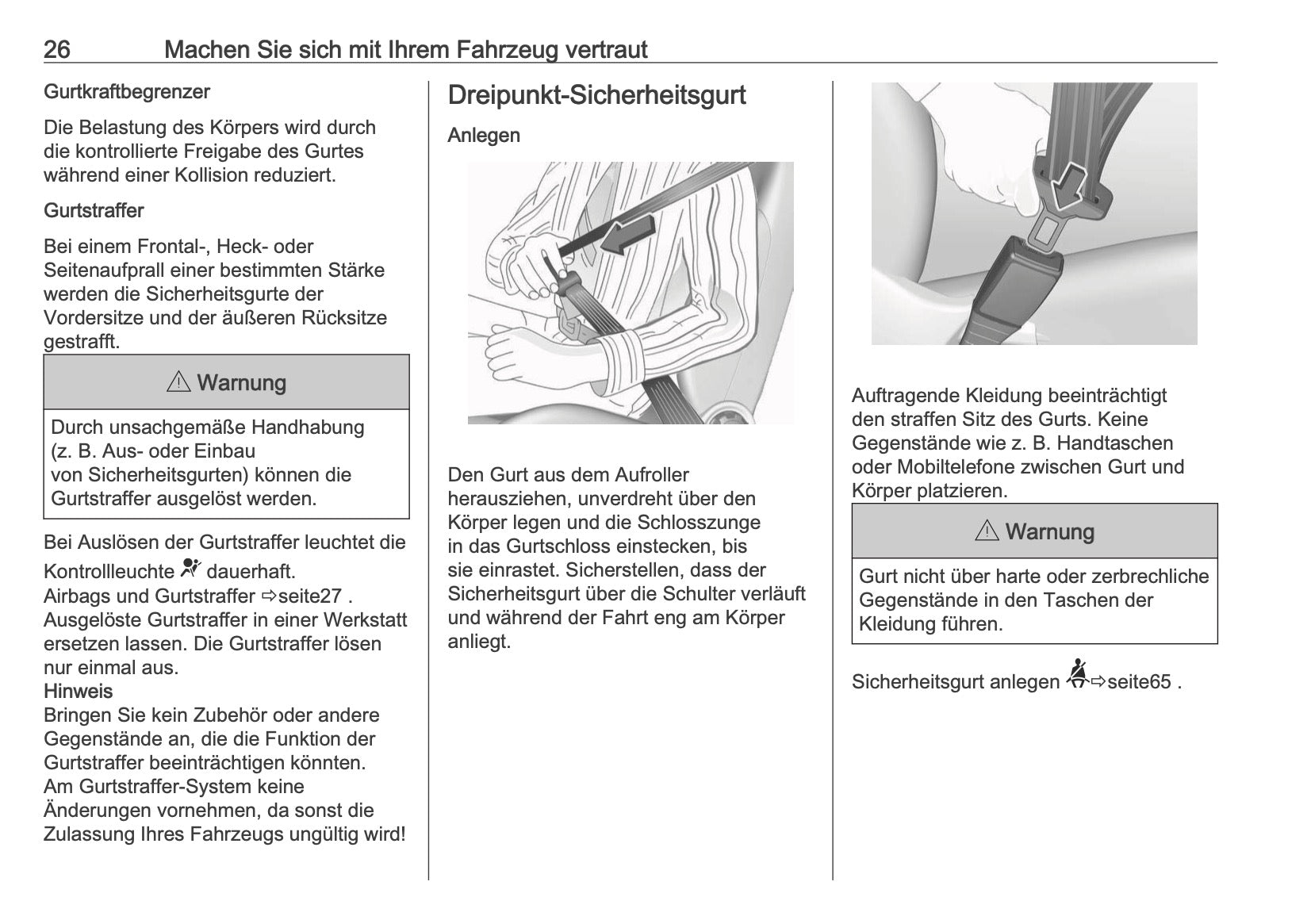 26 Machen Sie sich mit Ihrem Fahrzeug vertraut

Gurtkraftbegrenzer

Die Belastung des Körpers wird durch die kontrollierte Freigabe des Gurtes während einer Kollision reduziert.

Gurtstraffer

Bei einem Frontal-, Heck- oder Seitenaufprall einer bestimmten Stärke werden die Sicherheitsgurte der Vordersitze und der äußeren Rücksitze gestrafft.

⚠ Warnung

Durch unsachgemäße Handhabung (z. B. Aus- oder Einbau von Sicherheitsgurten) können die Gurtstraffer ausgelöst werden.

Bei Auslösen der Gurtstraffer leuchtet die Kontrollleuchte dauerhaft. Airbags und Gurtstraffer ⇨seite27 . Ausgelöste Gurtstraffer in einer Werkstatt ersetzen lassen. Die Gurtstraffer lösen nur einmal aus.
Hinweis
Bringen Sie kein Zubehör oder andere Gegenstände an, die die Funktion der Gurtstraffer beeinträchtigen könnten. Am Gurtstraffer-System keine Änderungen vornehmen, da sonst die Zulassung Ihres Fahrzeugs ungültig wird!

Dreipunkt-Sicherheitsgurt

Anlegen

Den Gurt aus dem Aufroller herausziehen, unverdreht über den Körper legen und die Schlosszunge in das Gurtschloss einstecken, bis sie einrastet. Sicherstellen, dass der Sicherheitsgurt über die Schulter verläuft und während der Fahrt eng am Körper anliegt.

Auftragende Kleidung beeinträchtigt den straffen Sitz des Gurts. Keine Gegenstände wie z. B. Handtaschen oder Mobiltelefone zwischen Gurt und Körper platzieren.

⚠ Warnung

Gurt nicht über harte oder zerbrechliche Gegenstände in den Taschen der Kleidung führen.

Sicherheitsgurt anlegen ⇨seite65 .