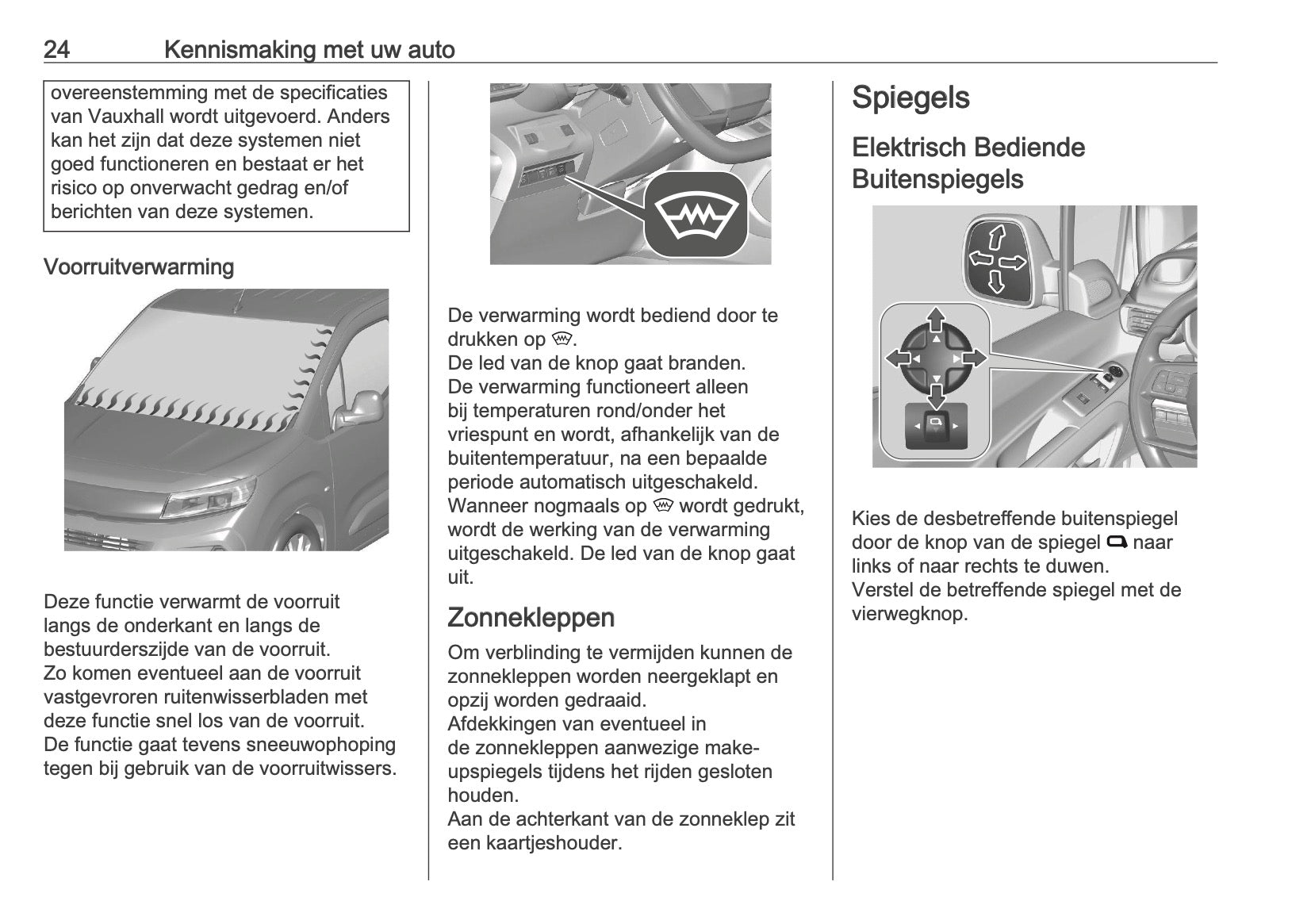 24 Kennismaking met uw auto

overeenstemming met de specificaties van Vauxhall wordt uitgevoerd. Anders kan het zijn dat deze systemen niet goed functioneren en bestaat er het risico op onverwacht gedrag en/of berichten van deze systemen.

Voorruitverwarming

Deze functie verwarmt de voorruit langs de onderkant en langs de bestuurderszijde van de voorruit.
Zo komen eventueel aan de voorruit vastgevroren ruitenwisserbladen met deze functie snel los van de voorruit.
De functie gaat tevens sneeuwophoping tegen bij gebruik van de voorruitwissers.

De verwarming wordt bediend door te drukken op .
De led van de knop gaat branden.
De verwarming functioneert alleen bij temperaturen rond/onder het vriespunt en wordt, afhankelijk van de buitentemperatuur, na een bepaalde periode automatisch uitgeschakeld.
Wanneer nogmaals op  wordt gedrukt, wordt de werking van de verwarming uitgeschakeld. De led van de knop gaat uit.

Zonnekleppen

Om verblinding te vermijden kunnen de zonnekleppen worden neergeklapt en opzij worden gedraaid.
Afdekkingen van eventueel in de zonnekleppen aanwezige make-upspiegels tijdens het rijden gesloten houden.
Aan de achterkant van de zonneklep zit een kaartjeshouder.

Spiegels

Elektrisch Bediende Buitenspiegels

Kies de desbetreffende buitenspiegel door de knop van de spiegel  naar links of naar rechts te duwen.
Verstel de betreffende spiegel met de vierwegknop.