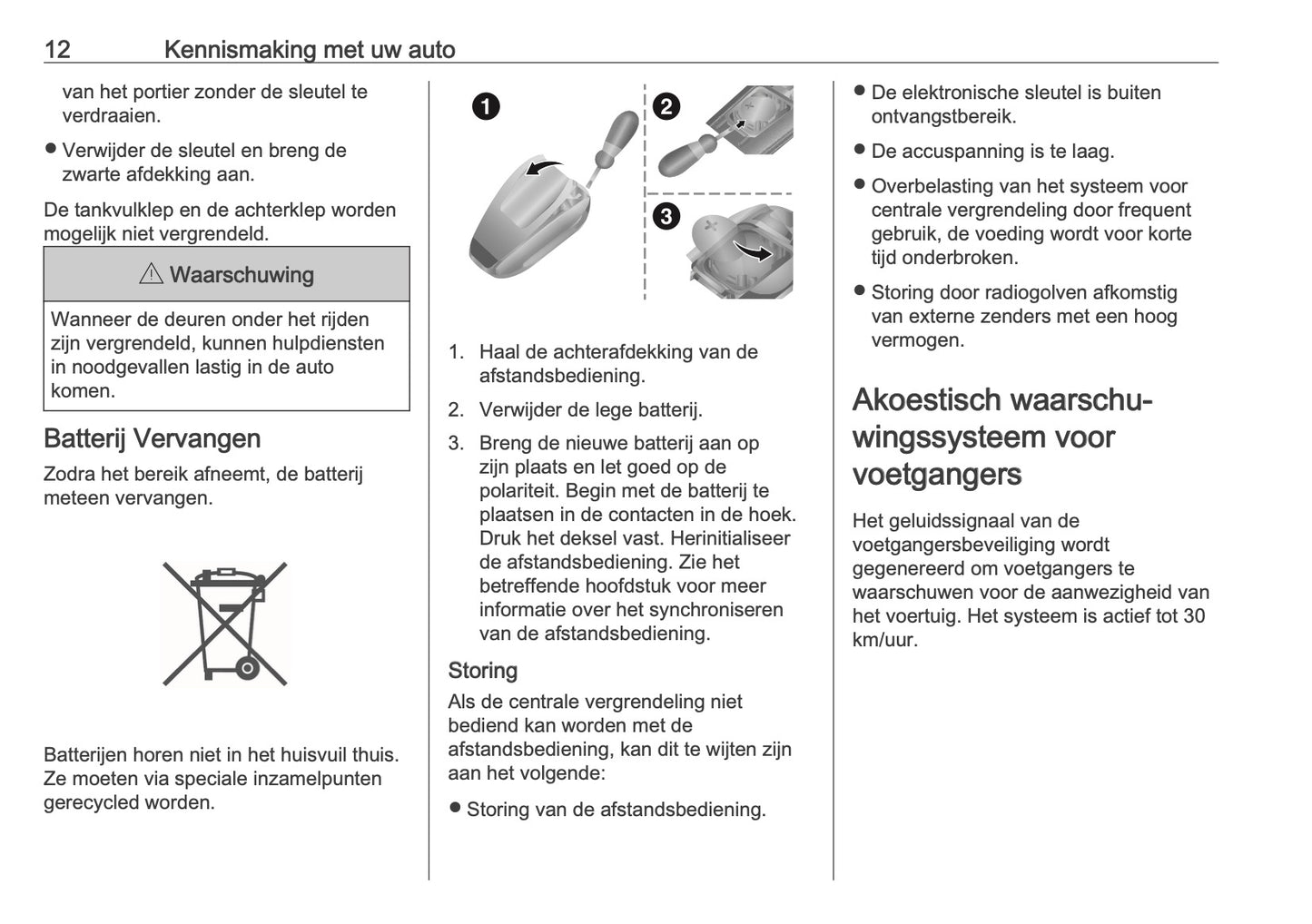 12 Kennismaking met uw auto

van het portier zonder de sleutel te verdraaien.

● Verwijder de sleutel en breng de zwarte afdekking aan.

De tankvulklep en de achterklep worden mogelijk niet vergrendeld.

⚠ Waarschuwing

Wanneer de deuren onder het rijden zijn vergrendeld, kunnen hulpdiensten in noodgevallen lastig in de auto komen.

Batterij Vervangen

Zodra het bereik afneemt, de batterij meteen vervangen.

Batterijen horen niet in het huisvuil thuis. Ze moeten via speciale inzamelpunten gerecycled worden.

1 2 3

1. Haal de achterafdekking van de afstandsbediening.

2. Verwijder de lege batterij.

3. Breng de nieuwe batterij aan op zijn plaats en let goed op de polariteit. Begin met de batterij te plaatsen in de contacten in de hoek. Druk het deksel vast. Herinitialiseer de afstandsbediening. Zie het betreffende hoofdstuk voor meer informatie over het synchroniseren van de afstandsbediening.

Storing

Als de centrale vergrendeling niet bediend kan worden met de afstandsbediening, kan dit te wijten zijn aan het volgende:

● Storing van de afstandsbediening.

● De elektronische sleutel is buiten ontvangstbereik.

● De accuspanning is te laag.

● Overbelasting van het systeem voor centrale vergrendeling door frequent gebruik, de voeding wordt voor korte tijd onderbroken.

● Storing door radiogolven afkomstig van externe zenders met een hoog vermogen.

Akoestisch waarschuwingssysteem voor voetgangers

Het geluidssignaal van de voetgangersbeveiliging wordt gegenereerd om voetgangers te waarschuwen voor de aanwezigheid van het voertuig. Het systeem is actief tot 30 km/uur.