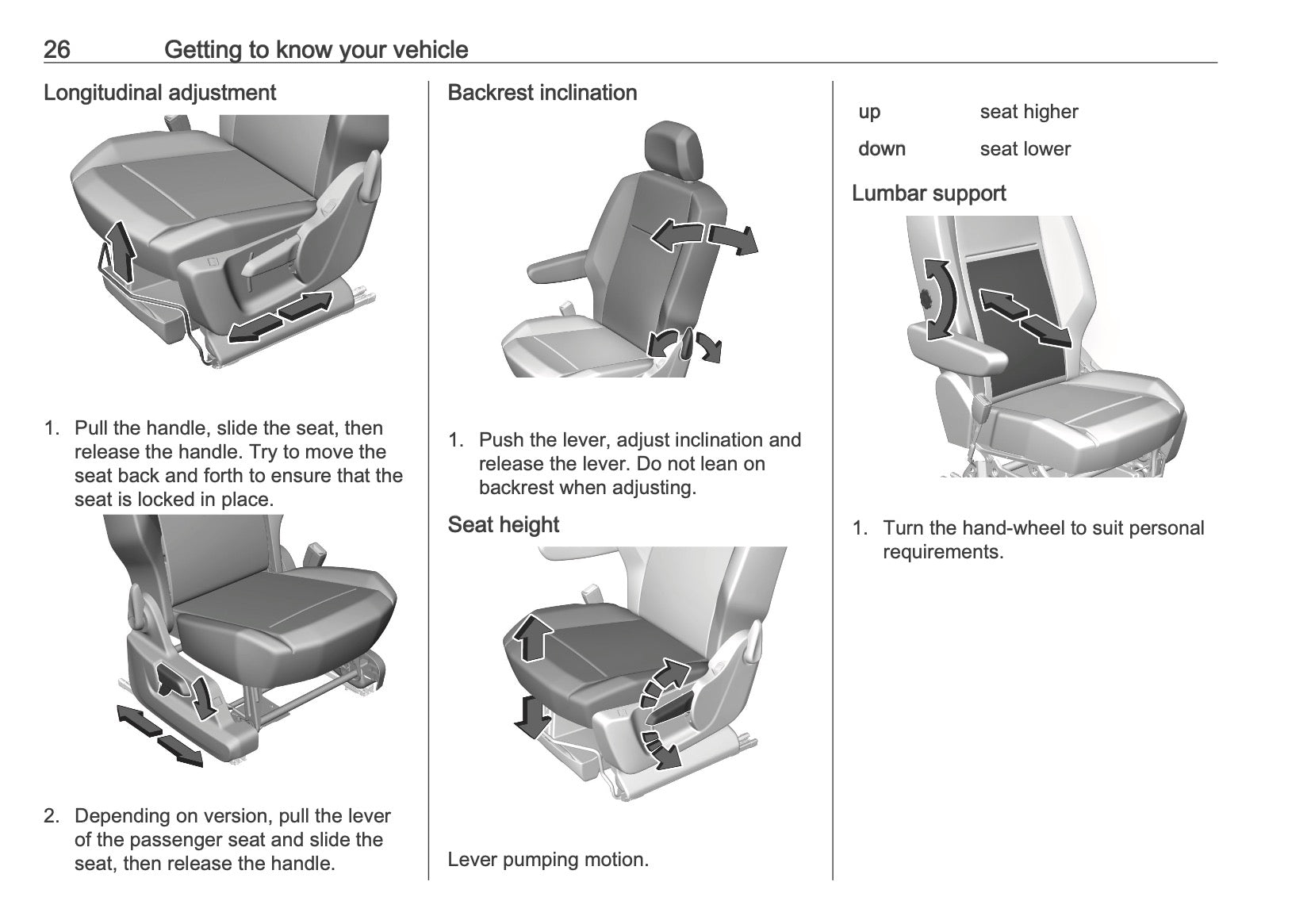 26 Getting to know your vehicle

Longitudinal adjustment

1. Pull the handle, slide the seat, then release the handle. Try to move the seat back and forth to ensure that the seat is locked in place.

2. Depending on version, pull the lever of the passenger seat and slide the seat, then release the handle.

Backrest inclination

1. Push the lever, adjust inclination and release the lever. Do not lean on backrest when adjusting.

Seat height

Lever pumping motion.

| up | seat higher |
|---|---|
| down | seat lower |

Lumbar support

1. Turn the hand-wheel to suit personal requirements.