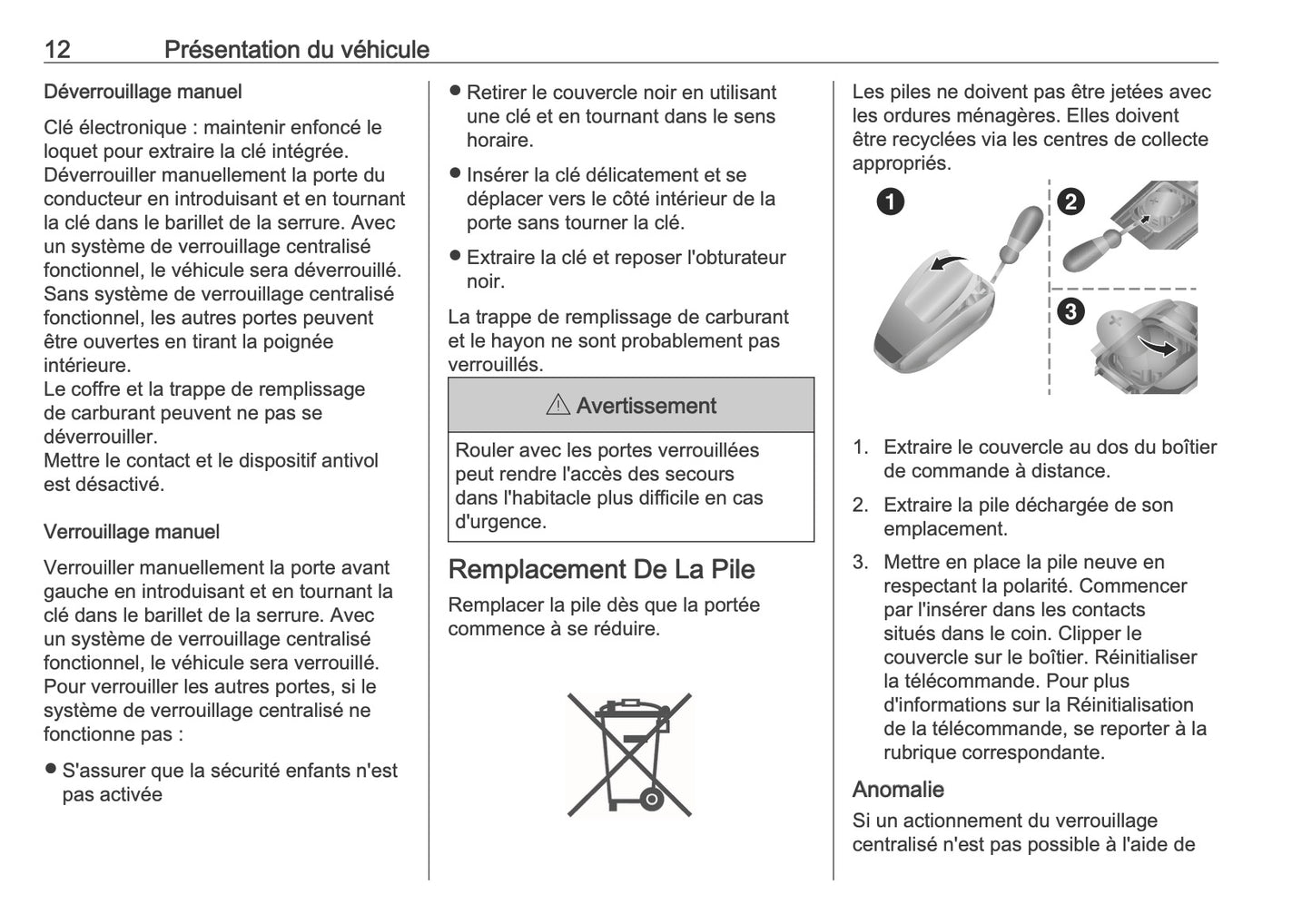 12 Présentation du véhicule

Déverrouillage manuel

Clé électronique : maintenir enfoncé le loquet pour extraire la clé intégrée. Déverrouiller manuellement la porte du conducteur en introduisant et en tournant la clé dans le barillet de la serrure. Avec un système de verrouillage centralisé fonctionnel, le véhicule sera déverrouillé. Sans système de verrouillage centralisé fonctionnel, les autres portes peuvent être ouvertes en tirant la poignée intérieure.
Le coffre et la trappe de remplissage de carburant peuvent ne pas se déverrouiller.
Mettre le contact et le dispositif antivol est désactivé.

Verrouillage manuel

Verrouiller manuellement la porte avant gauche en introduisant et en tournant la clé dans le barillet de la serrure. Avec un système de verrouillage centralisé fonctionnel, le véhicule sera verrouillé. Pour verrouiller les autres portes, si le système de verrouillage centralisé ne fonctionne pas :

● S'assurer que la sécurité enfants n'est pas activée

● Retirer le couvercle noir en utilisant une clé et en tournant dans le sens horaire.

● Insérer la clé délicatement et se déplacer vers le côté intérieur de la porte sans tourner la clé.

● Extraire la clé et reposer l'obturateur noir.

La trappe de remplissage de carburant et le hayon ne sont probablement pas verrouillés.

⚠ Avertissement

Rouler avec les portes verrouillées peut rendre l'accès des secours dans l'habitacle plus difficile en cas d'urgence.

Remplacement De La Pile

Remplacer la pile dès que la portée commence à se réduire.

Les piles ne doivent pas être jetées avec les ordures ménagères. Elles doivent être recyclées via les centres de collecte appropriés.

1
2
3

1. Extraire le couvercle au dos du boîtier de commande à distance.

2. Extraire la pile déchargée de son emplacement.

3. Mettre en place la pile neuve en respectant la polarité. Commencer par l'insérer dans les contacts situés dans le coin. Clipper le couvercle sur le boîtier. Réinitialiser la télécommande. Pour plus d'informations sur la Réinitialisation de la télécommande, se reporter à la rubrique correspondante.

Anomalie

Si un actionnement du verrouillage centralisé n'est pas possible à l'aide de