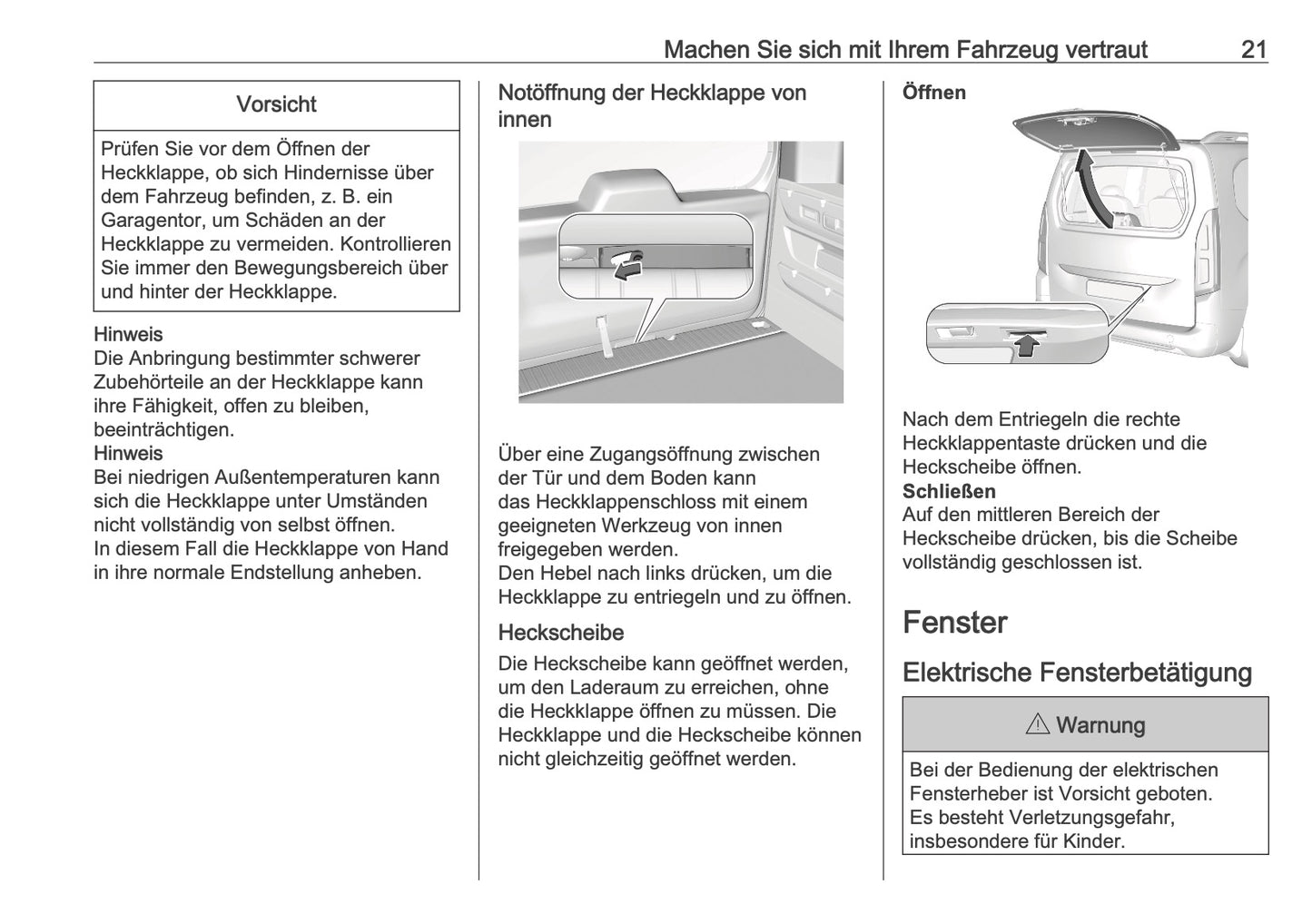 Machen Sie sich mit Ihrem Fahrzeug vertraut 21

Vorsicht

Prüfen Sie vor dem Öffnen der Heckklappe, ob sich Hindernisse über dem Fahrzeug befinden, z. B. ein Garagentor, um Schäden an der Heckklappe zu vermeiden. Kontrollieren Sie immer den Bewegungsbereich über und hinter der Heckklappe.

Hinweis
Die Anbringung bestimmter schwerer Zubehörteile an der Heckklappe kann ihre Fähigkeit, offen zu bleiben, beeinträchtigen.
Hinweis
Bei niedrigen Außentemperaturen kann sich die Heckklappe unter Umständen nicht vollständig von selbst öffnen.
In diesem Fall die Heckklappe von Hand in ihre normale Endstellung anheben.

Notöffnung der Heckklappe von innen

Über eine Zugangsöffnung zwischen der Tür und dem Boden kann das Heckklappenschloss mit einem geeigneten Werkzeug von innen freigegeben werden.
Den Hebel nach links drücken, um die Heckklappe zu entriegeln und zu öffnen.

Heckscheibe

Die Heckscheibe kann geöffnet werden, um den Laderaum zu erreichen, ohne die Heckklappe öffnen zu müssen. Die Heckklappe und die Heckscheibe können nicht gleichzeitig geöffnet werden.

Öffnen

Nach dem Entriegeln die rechte Heckklappentaste drücken und die Heckscheibe öffnen.
Schließen
Auf den mittleren Bereich der Heckscheibe drücken, bis die Scheibe vollständig geschlossen ist.

Fenster

Elektrische Fensterbetätigung

⚠ Warnung

Bei der Bedienung der elektrischen Fensterheber ist Vorsicht geboten. Es besteht Verletzungsgefahr, insbesondere für Kinder.