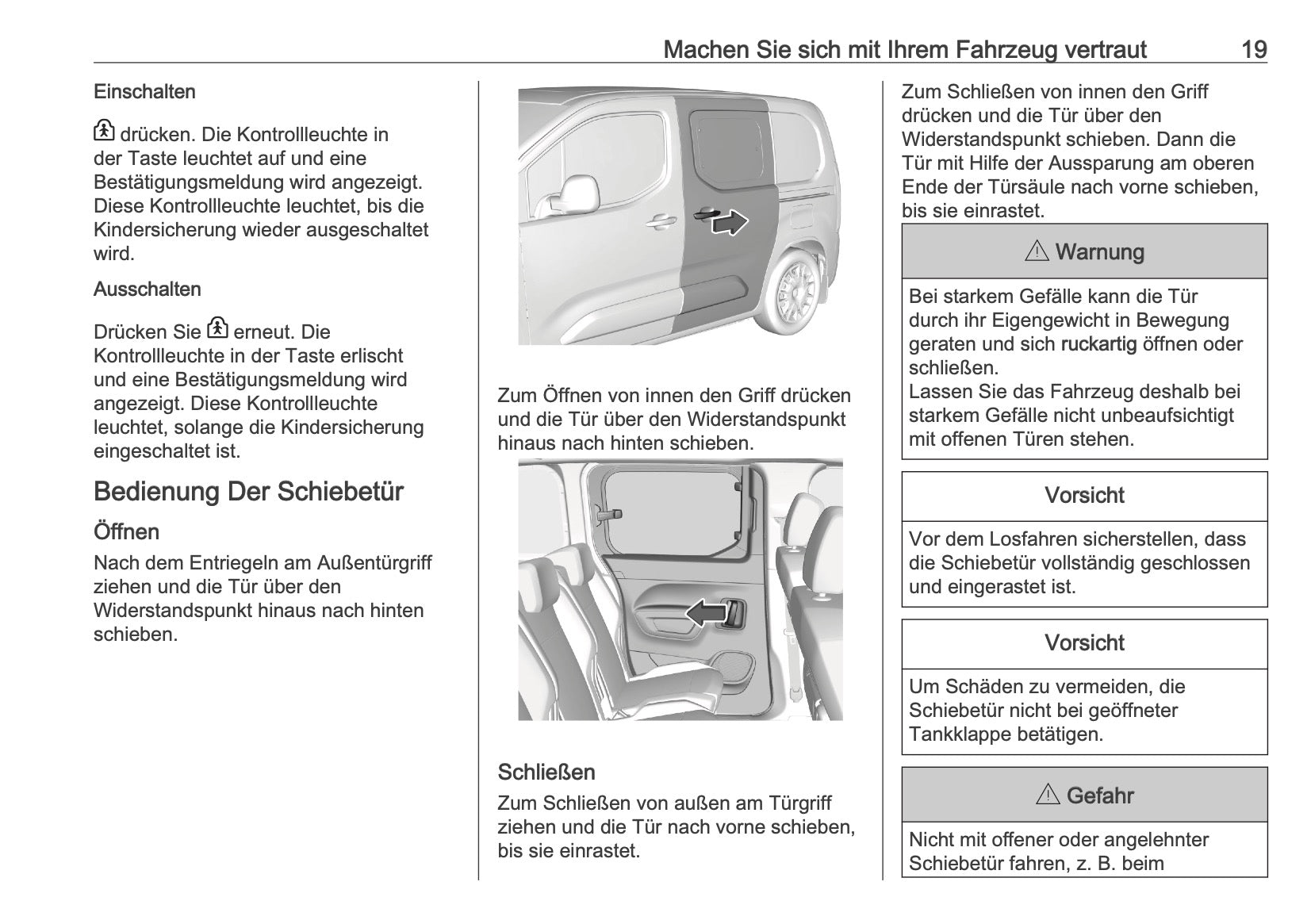 Machen Sie sich mit Ihrem Fahrzeug vertraut 19

Einschalten

drücken. Die Kontrollleuchte in der Taste leuchtet auf und eine Bestätigungsmeldung wird angezeigt. Diese Kontrollleuchte leuchtet, bis die Kindersicherung wieder ausgeschaltet wird.

Ausschalten

Drücken Sie erneut. Die Kontrollleuchte in der Taste erlischt und eine Bestätigungsmeldung wird angezeigt. Diese Kontrollleuchte leuchtet, solange die Kindersicherung eingeschaltet ist.

Bedienung Der Schiebetür

Öffnen

Nach dem Entriegeln am Außentürgriff ziehen und die Tür über den Widerstandspunkt hinaus nach hinten schieben.

Zum Öffnen von innen den Griff drücken und die Tür über den Widerstandspunkt hinaus nach hinten schieben.

Schließen

Zum Schließen von außen am Türgriff ziehen und die Tür nach vorne schieben, bis sie einrastet.

Zum Schließen von innen den Griff drücken und die Tür über den Widerstandspunkt schieben. Dann die Tür mit Hilfe der Aussparung am oberen Ende der Türsäule nach vorne schieben, bis sie einrastet.

⚠ Warnung

Bei starkem Gefälle kann die Tür durch ihr Eigengewicht in Bewegung geraten und sich ruckartig öffnen oder schließen.
Lassen Sie das Fahrzeug deshalb bei starkem Gefälle nicht unbeaufsichtigt mit offenen Türen stehen.

Vorsicht

Vor dem Losfahren sicherstellen, dass die Schiebetür vollständig geschlossen und eingerastet ist.

Vorsicht

Um Schäden zu vermeiden, die Schiebetür nicht bei geöffneter Tankklappe betätigen.

⚠ Gefahr

Nicht mit offener oder angelehnter Schiebetür fahren, z. B. beim