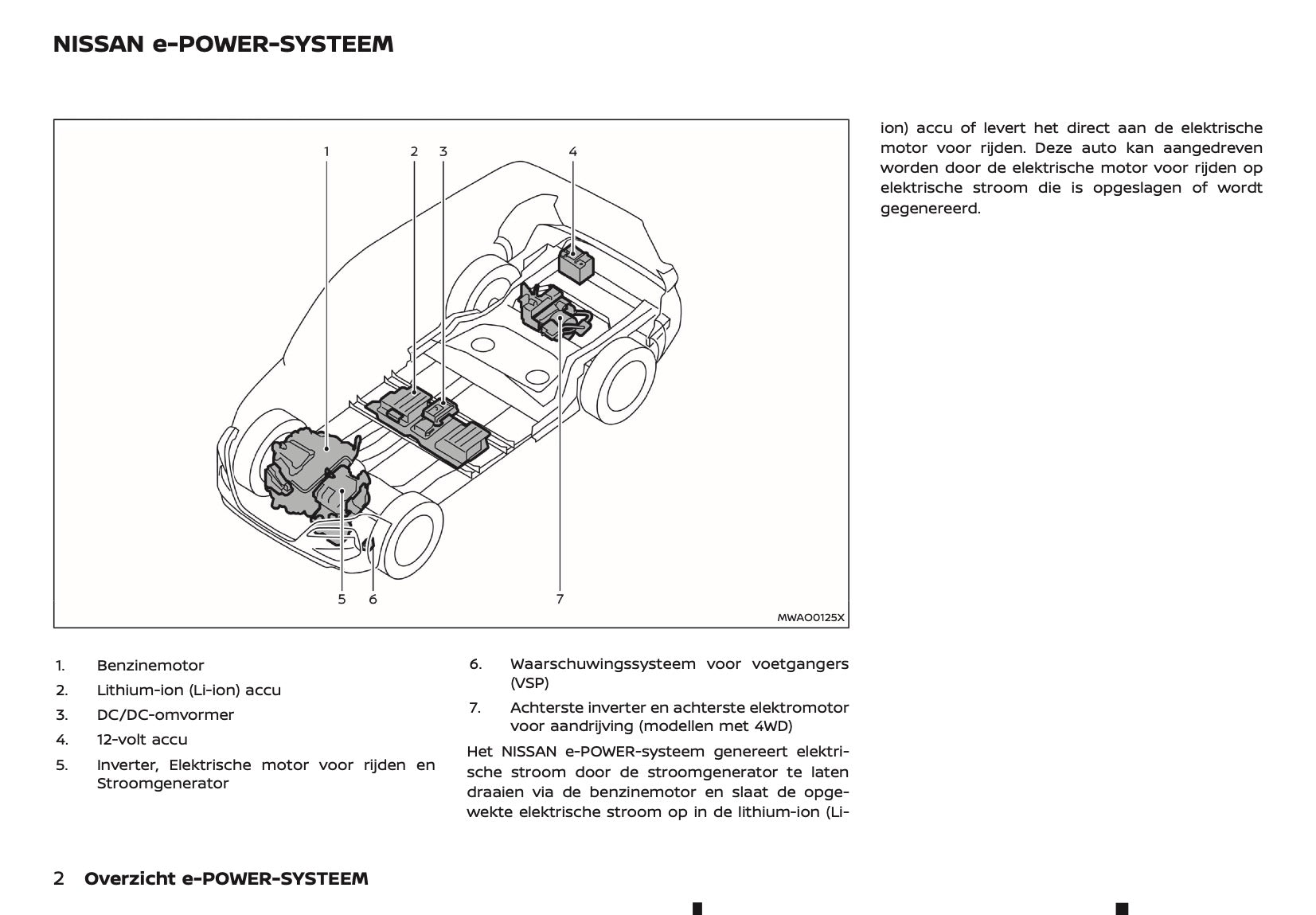 NISSAN e-POWER-SYSTEEM

1 2 3 4

5 6 7

MWAO0125X

1. Benzinemotor
2. Lithium-ion (Li-ion) accu
3. DC/DC-omvormer
4. 12-volt accu
5. Inverter, Elektrische motor voor rijden en Stroomgenerator

6. Waarschuwingssysteem voor voetgangers (VSP)
7. Achterste inverter en achterste elektromotor voor aandrijving (modellen met 4WD)

Het NISSAN e-POWER-systeem genereert elektrische stroom door de stroomgenerator te laten draaien via de benzinemotor en slaat de opgewekte elektrische stroom op in de lithium-ion (Li-ion) accu of levert het direct aan de elektrische motor voor rijden. Deze auto kan aangedreven worden door de elektrische motor voor rijden op elektrische stroom die is opgeslagen of wordt gegenereerd.

2 Overzicht e-POWER-SYSTEEM