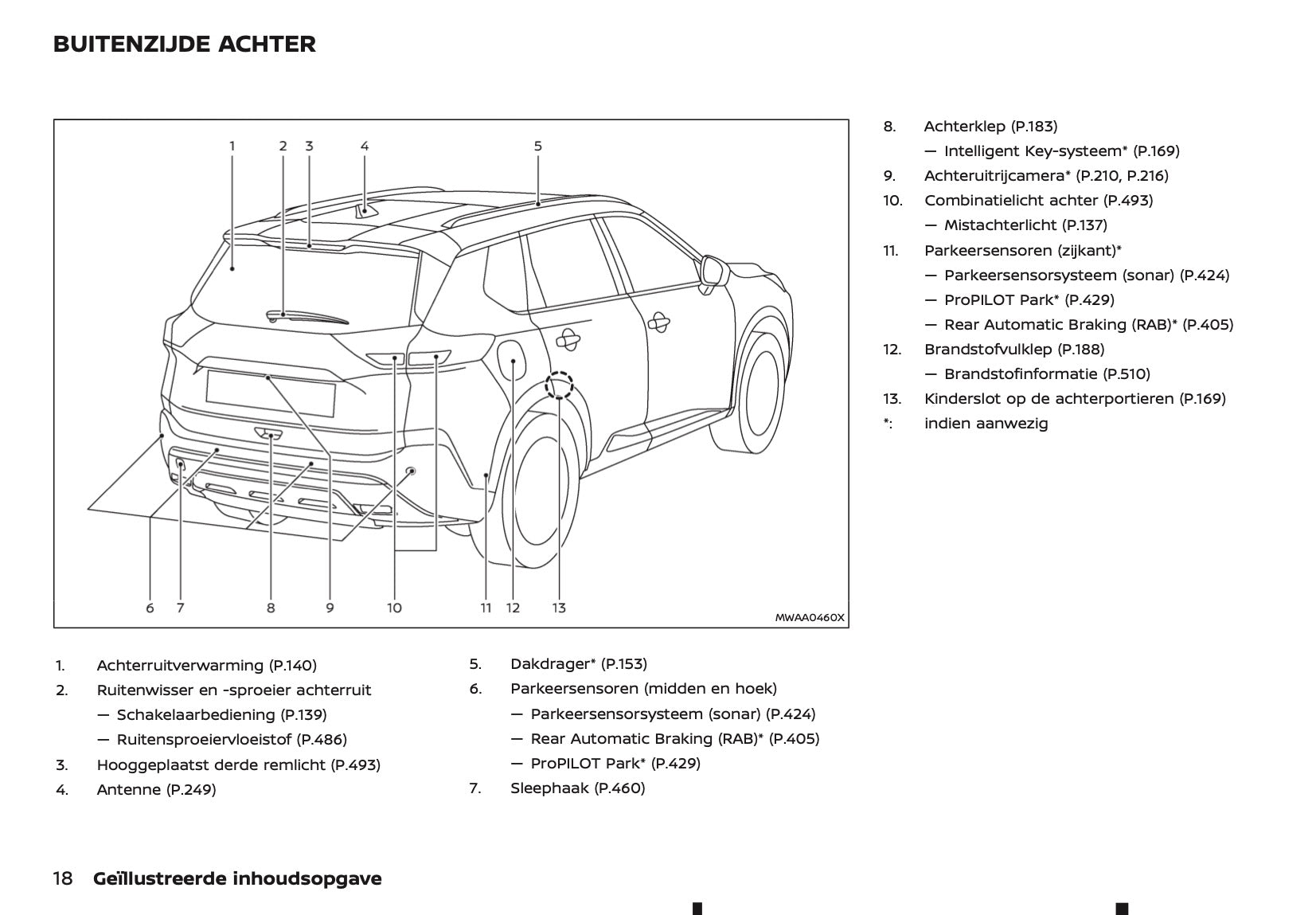 BUITENZIJDE ACHTER

1 2 3 4 5

6 7 8 9 10 11 12 13

MWAA0460X

1. Achterruitverwarming (P.140)
2. Ruitenwisser en -sproeier achterruit
— Schakelaarbediening (P.139)
— Ruitensproeiervloeistof (P.486)
3. Hooggeplaatst derde remlicht (P.493)
4. Antenne (P.249)

5. Dakdrager* (P.153)
6. Parkeersensoren (midden en hoek)
— Parkeersensorsysteem (sonar) (P.424)
— Rear Automatic Braking (RAB)* (P.405)
— ProPILOT Park* (P.429)
7. Sleephaak (P.460)

8. Achterklep (P.183)
— Intelligent Key-systeem* (P.169)
9. Achteruitrijcamera* (P.210, P.216)
10. Combinatielicht achter (P.493)
— Mistachterlicht (P.137)
11. Parkeersensoren (zijkant)*
— Parkeersensorsysteem (sonar) (P.424)
— ProPILOT Park* (P.429)
— Rear Automatic Braking (RAB)* (P.405)
12. Brandstofvulklep (P.188)
— Brandstofinformatie (P.510)
13. Kinderslot op de achterportieren (P.169)
*: indien aanwezig

18 Geïllustreerde inhoudsopgave