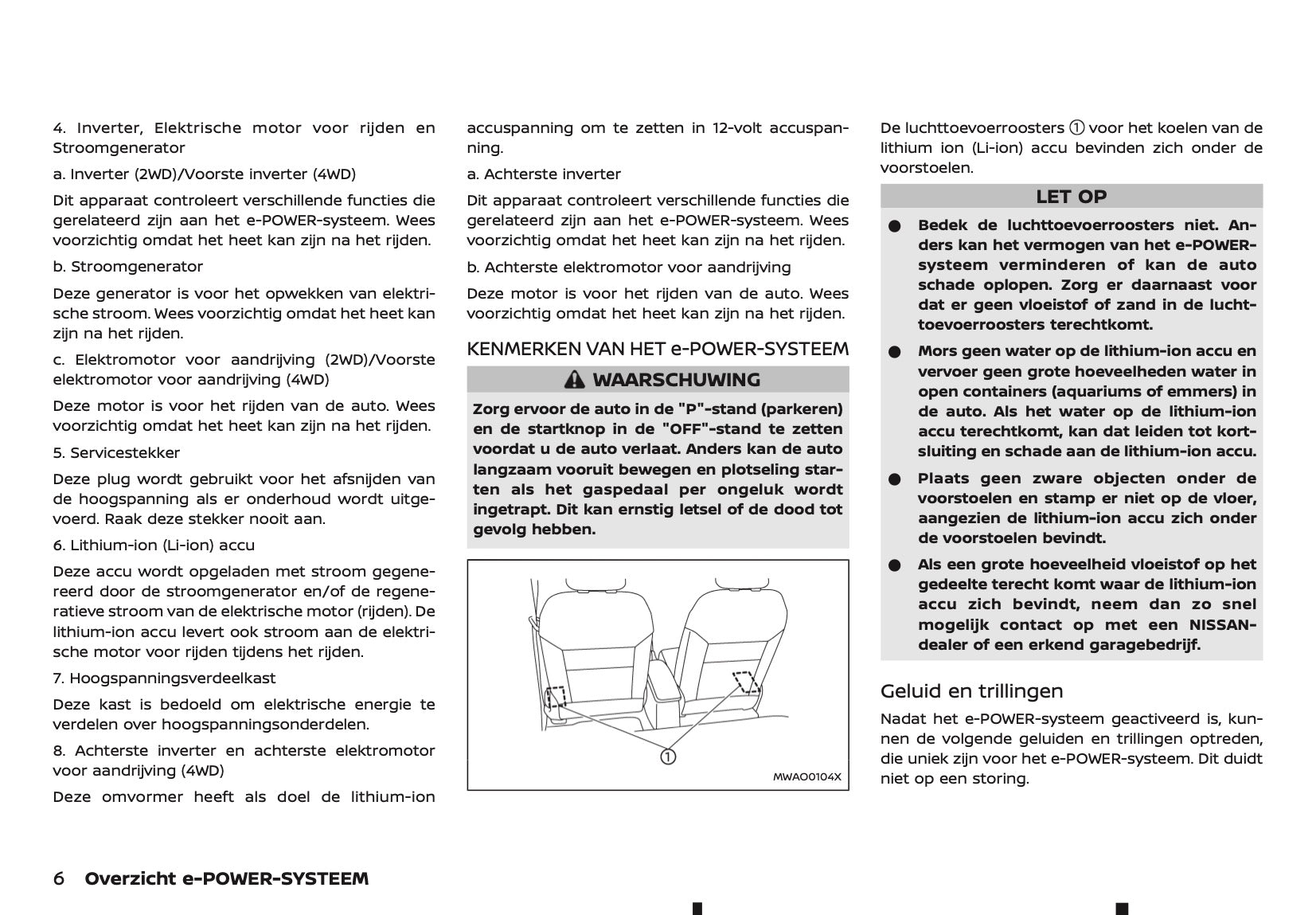 4. Inverter, Elektrische motor voor rijden en Stroomgenerator

a. Inverter (2WD)/Voorste inverter (4WD)

Dit apparaat controleert verschillende functies die gerelateerd zijn aan het e-POWER-systeem. Wees voorzichtig omdat het heet kan zijn na het rijden.

b. Stroomgenerator

Deze generator is voor het opwekken van elektrische stroom. Wees voorzichtig omdat het heet kan zijn na het rijden.

c. Elektromotor voor aandrijving (2WD)/Voorste elektromotor voor aandrijving (4WD)

Deze motor is voor het rijden van de auto. Wees voorzichtig omdat het heet kan zijn na het rijden.

5. Servicestekker

Deze plug wordt gebruikt voor het afsnijden van de hoogspanning als er onderhoud wordt uitgevoerd. Raak deze stekker nooit aan.

6. Lithium-ion (Li-ion) accu

Deze accu wordt opgeladen met stroom gegenereerd door de stroomgenerator en/of de regeneratieve stroom van de elektrische motor (rijden). De lithium-ion accu levert ook stroom aan de elektrische motor voor rijden tijdens het rijden.

7. Hoogspanningsverdeelkast

Deze kast is bedoeld om elektrische energie te verdelen over hoogspanningsonderdelen.

8. Achterste inverter en achterste elektromotor voor aandrijving (4WD)

Deze omvormer heeft als doel de lithium-ion accuspanning om te zetten in 12-volt accuspanning.

a. Achterste inverter

Dit apparaat controleert verschillende functies die gerelateerd zijn aan het e-POWER-systeem. Wees voorzichtig omdat het heet kan zijn na het rijden.

b. Achterste elektromotor voor aandrijving

Deze motor is voor het rijden van de auto. Wees voorzichtig omdat het heet kan zijn na het rijden.

KENMERKEN VAN HET e-POWER-SYSTEEM

WAARSCHUWING

Zorg ervoor de auto in de "P"-stand (parkeren) en de startknop in de "OFF"-stand te zetten voordat u de auto verlaat. Anders kan de auto langzaam vooruit bewegen en plotseling starten als het gaspedaal per ongeluk wordt ingetrapt. Dit kan ernstig letsel of de dood tot gevolg hebben.

①

MWAO0104X

De luchttoevoerroosters ① voor het koelen van de lithium ion (Li-ion) accu bevinden zich onder de voorstoelen.

LET OP

● Bedek de luchttoevoerroosters niet. Anders kan het vermogen van het e-POWER-systeem verminderen of kan de auto schade oplopen. Zorg er daarnaast voor dat er geen vloeistof of zand in de luchttoevoerroosters terechtkomt.

● Mors geen water op de lithium-ion accu en vervoer geen grote hoeveelheden water in open containers (aquariums of emmers) in de auto. Als het water op de lithium-ion accu terechtkomt, kan dat leiden tot kortsluiting en schade aan de lithium-ion accu.

● Plaats geen zware objecten onder de voorstoelen en stamp er niet op de vloer, aangezien de lithium-ion accu zich onder de voorstoelen bevindt.

● Als een grote hoeveelheid vloeistof op het gedeelte terecht komt waar de lithium-ion accu zich bevindt, neem dan zo snel mogelijk contact op met een NISSAN-dealer of een erkend garagebedrijf.

Geluid en trillingen

Nadat het e-POWER-systeem geactiveerd is, kunnen de volgende geluiden en trillingen optreden, die uniek zijn voor het e-POWER-systeem. Dit duidt niet op een storing.

6 Overzicht e-POWER-SYSTEEM