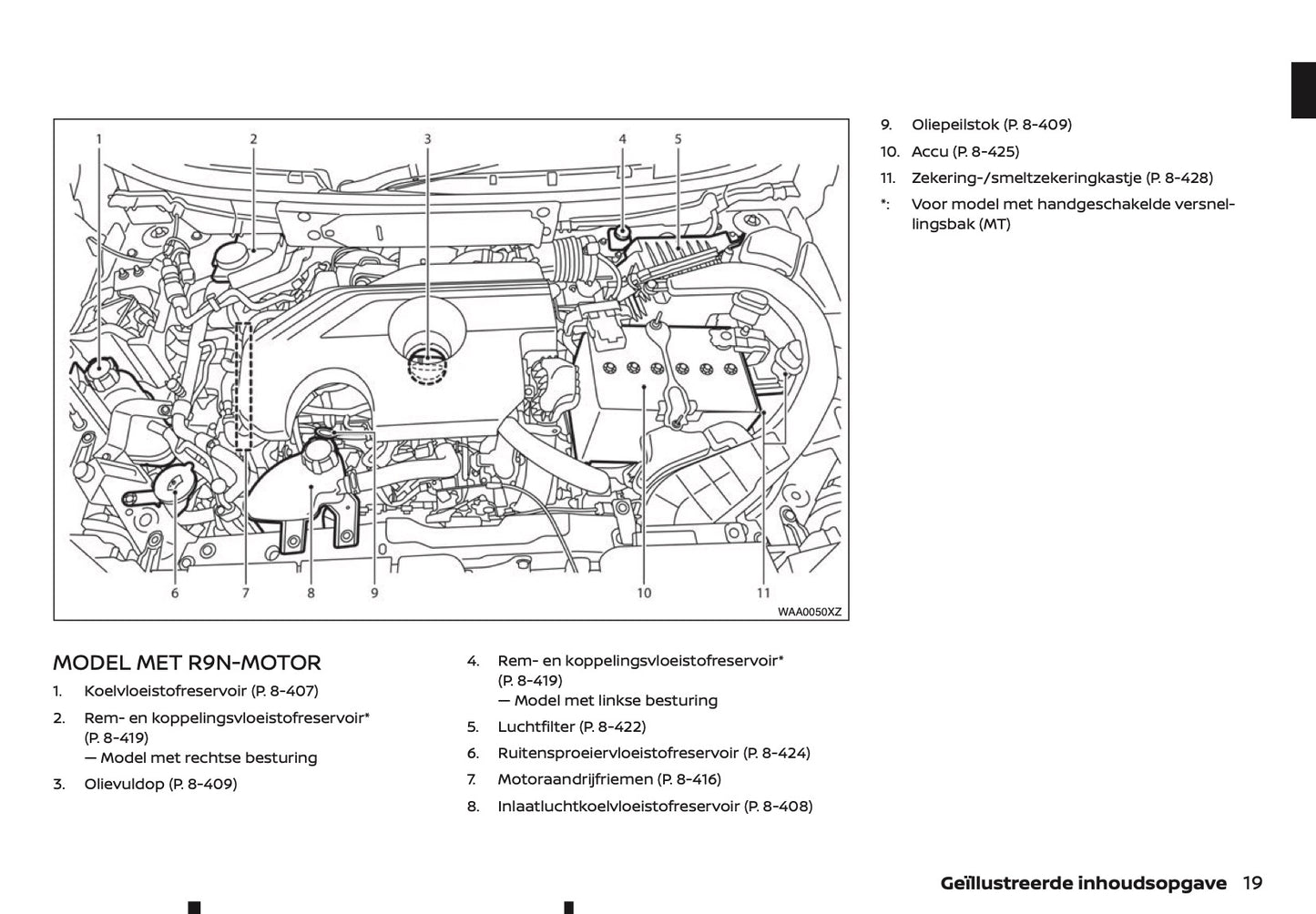 1 2 3 4 5

6 7 8 9 10 11

WAA0050XZ

MODEL MET R9N-MOTOR

1. Koelvloeistofreservoir (P. 8-407)
2. Rem- en koppelingsvloeistofreservoir* (P. 8-419)
— Model met rechtse besturing
3. Olievuldop (P. 8-409)
4. Rem- en koppelingsvloeistofreservoir* (P. 8-419)
— Model met linkse besturing
5. Luchtfilter (P. 8-422)
6. Ruitensproeiervloeistofreservoir (P. 8-424)
7. Motoraandrijfriemen (P. 8-416)
8. Inlaatluchtkoelvloeistofreservoir (P. 8-408)
9. Oliepeilstok (P. 8-409)
10. Accu (P. 8-425)
11. Zekering-/smeltzekeringkastje (P. 8-428)
*: Voor model met handgeschakelde versnellingsbak (MT)

Geïllustreerde inhoudsopgave 19