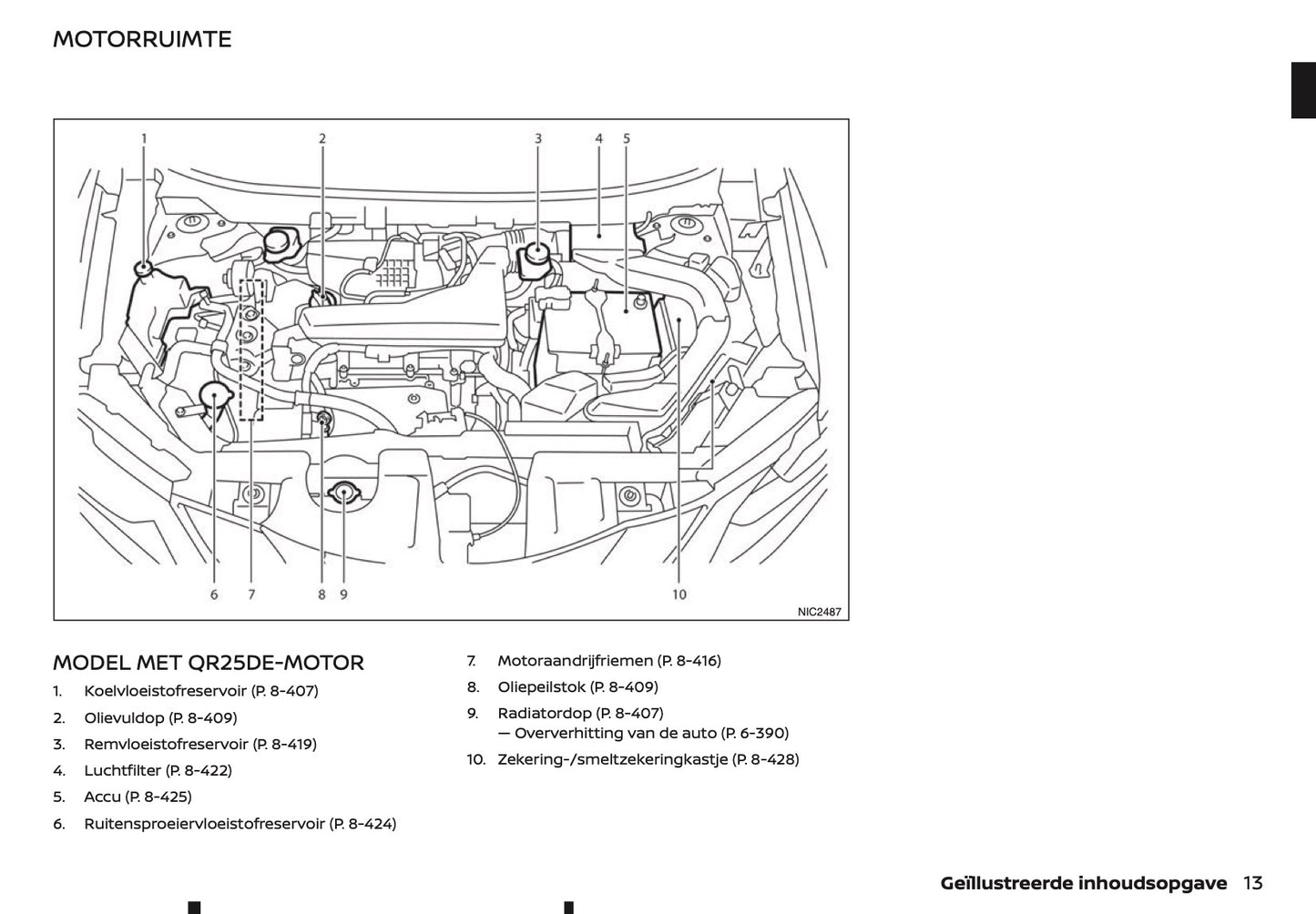 MOTORRUIMTE

1
2
3
4
5
6
7
8
9
10
NIC2487

MODEL MET QR25DE-MOTOR

1. Koelvloeistofreservoir (P. 8-407)
2. Olievuldop (P. 8-409)
3. Remvloeistofreservoir (P. 8-419)
4. Luchtfilter (P. 8-422)
5. Accu (P. 8-425)
6. Ruitensproeiervloeistofreservoir (P. 8-424)
7. Motoraandrijfriemen (P. 8-416)
8. Oliepeilstok (P. 8-409)
9. Radiatordop (P. 8-407)
— Oververhitting van de auto (P. 6-390)
10. Zekering-/smeltzekeringkastje (P. 8-428)

Geïllustreerde inhoudsopgave 13