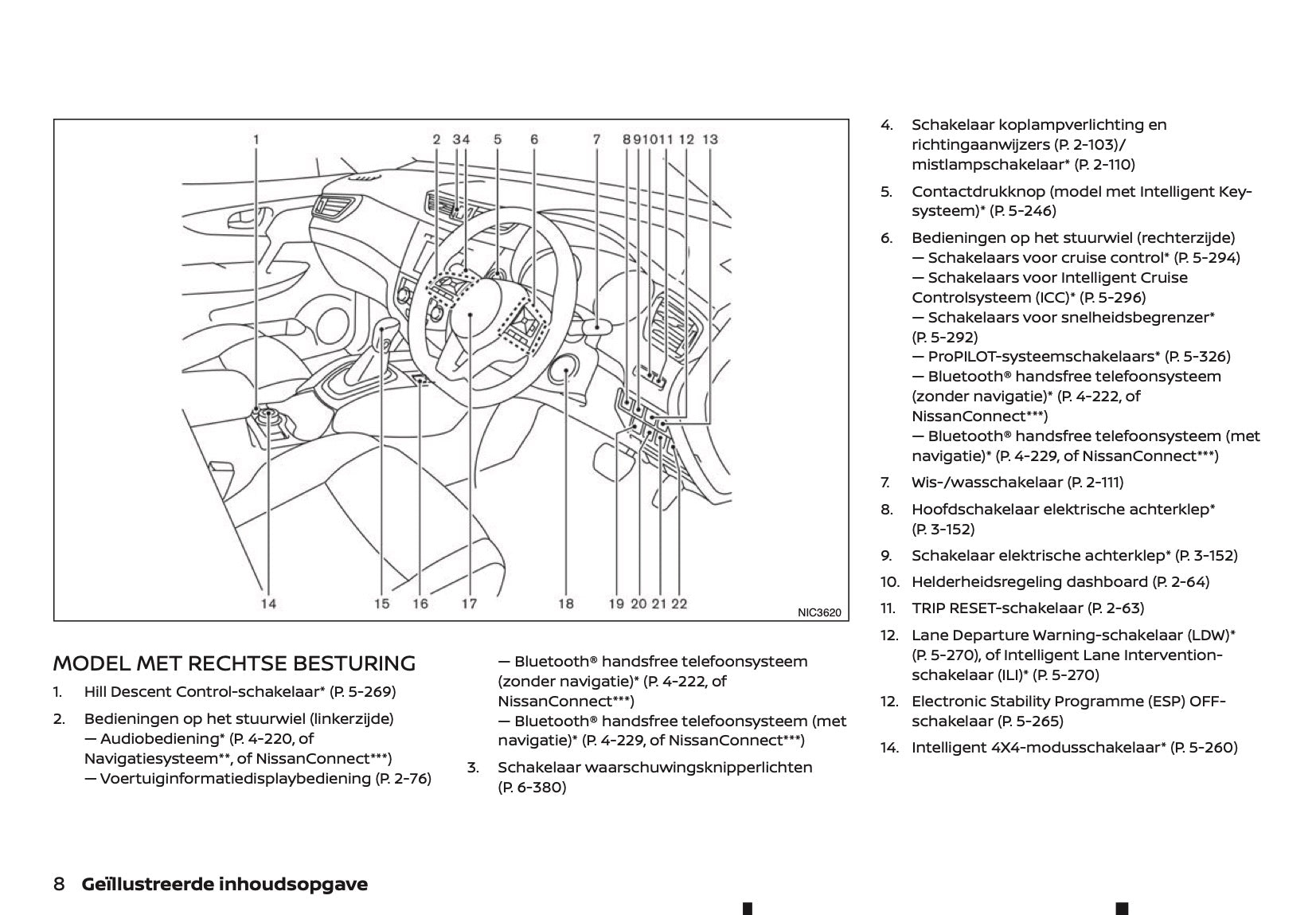 1 2 3 4 5 6 7 8 9 10 11 12 13

14 15 16 17 18 19 20 21 22

NIC3620

MODEL MET RECHTSE BESTURING

1. Hill Descent Control-schakelaar* (P. 5-269)

2. Bedieningen op het stuurwiel (linkerzijde)
— Audiobediening* (P. 4-220, of Navigatiesysteem**, of NissanConnect***)
— Voertuiginformatiedisplaybediening (P. 2-76)
— Bluetooth® handsfree telefoonsysteem (zonder navigatie)* (P. 4-222, of NissanConnect***)
— Bluetooth® handsfree telefoonsysteem (met navigatie)* (P. 4-229, of NissanConnect***)

3. Schakelaar waarschuwingsknipperlichten (P. 6-380)

4. Schakelaar koplampverlichting en richtingaanwijzers (P. 2-103)/ mistlampschakelaar* (P. 2-110)

5. Contactdrukknop (model met Intelligent Key-systeem)* (P. 5-246)

6. Bedieningen op het stuurwiel (rechterzijde)
— Schakelaars voor cruise control* (P. 5-294)
— Schakelaars voor Intelligent Cruise Controlsysteem (ICC)* (P. 5-296)
— Schakelaars voor snelheidsbegrenzer* (P. 5-292)
— ProPILOT-systeemschakelaars* (P. 5-326)
— Bluetooth® handsfree telefoonsysteem (zonder navigatie)* (P. 4-222, of NissanConnect***)
— Bluetooth® handsfree telefoonsysteem (met navigatie)* (P. 4-229, of NissanConnect***)

7. Wis-/wasschakelaar (P. 2-111)

8. Hoofdschakelaar elektrische achterklep* (P. 3-152)

9. Schakelaar elektrische achterklep* (P. 3-152)

10. Helderheidsregeling dashboard (P. 2-64)

11. TRIP RESET-schakelaar (P. 2-63)

12. Lane Departure Warning-schakelaar (LDW)* (P. 5-270), of Intelligent Lane Intervention-schakelaar (ILI)* (P. 5-270)

12. Electronic Stability Programme (ESP) OFF-schakelaar (P. 5-265)

14. Intelligent 4X4-modusschakelaar* (P. 5-260)

8 Geïllustreerde inhoudsopgave