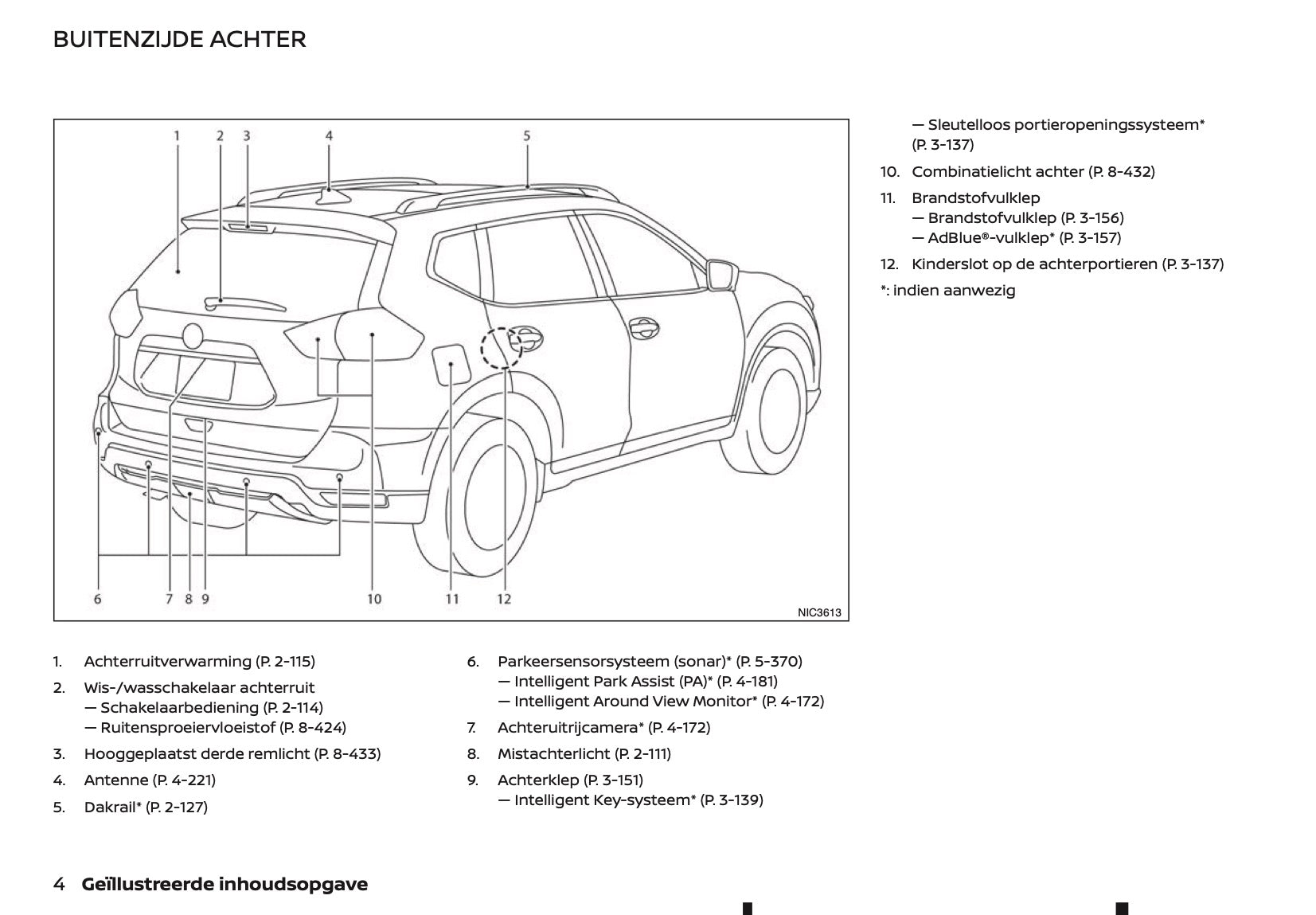 BUITENZIJDE ACHTER

1 2 3 4 5

6 7 8 9 10 11 12

NIC3613

1. Achterruitverwarming (P. 2-115)
2. Wis-/wasschakelaar achterruit
— Schakelaarbediening (P. 2-114)
— Ruitensproeiervloeistof (P. 8-424)
3. Hooggeplaatst derde remlicht (P. 8-433)
4. Antenne (P. 4-221)
5. Dakrail* (P. 2-127)

6. Parkeersensorsysteem (sonar)* (P. 5-370)
— Intelligent Park Assist (PA)* (P. 4-181)
— Intelligent Around View Monitor* (P. 4-172)
7. Achteruitrijcamera* (P. 4-172)
8. Mistachterlicht (P. 2-111)
9. Achterklep (P. 3-151)
— Intelligent Key-systeem* (P. 3-139)
— Sleutelloos portieropeningssysteem* (P. 3-137)
10. Combinatielicht achter (P. 8-432)
11. Brandstofvulklep
— Brandstofvulklep (P. 3-156)
— AdBlue®-vulklep* (P. 3-157)
12. Kinderslot op de achterportieren (P. 3-137)
*: indien aanwezig

4 Geïllustreerde inhoudsopgave