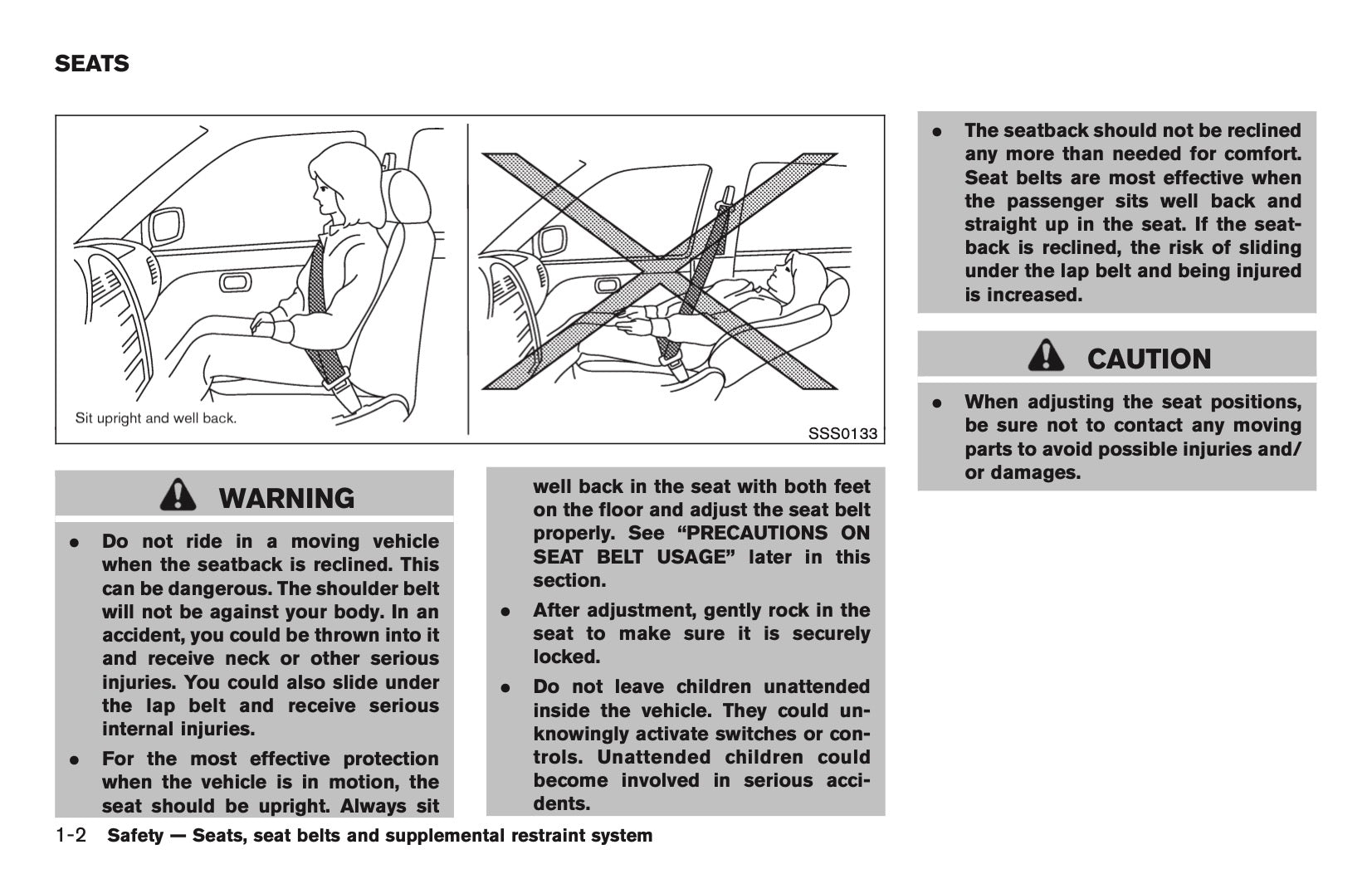 SEATS

Sit upright and well back.

SSS0133

WARNING

- Do not ride in a moving vehicle when the seatback is reclined. This can be dangerous. The shoulder belt will not be against your body. In an accident, you could be thrown into it and receive neck or other serious injuries. You could also slide under the lap belt and receive serious internal injuries.
- For the most effective protection when the vehicle is in motion, the seat should be upright. Always sit well back in the seat with both feet on the floor and adjust the seat belt properly. See “PRECAUTIONS ON SEAT BELT USAGE” later in this section.
- After adjustment, gently rock in the seat to make sure it is securely locked.
- Do not leave children unattended inside the vehicle. They could unknowingly activate switches or controls. Unattended children could become involved in serious accidents.
- The seatback should not be reclined any more than needed for comfort. Seat belts are most effective when the passenger sits well back and straight up in the seat. If the seatback is reclined, the risk of sliding under the lap belt and being injured is increased.

CAUTION

- When adjusting the seat positions, be sure not to contact any moving parts to avoid possible injuries and/or damages.

1-2 Safety — Seats, seat belts and supplemental restraint system