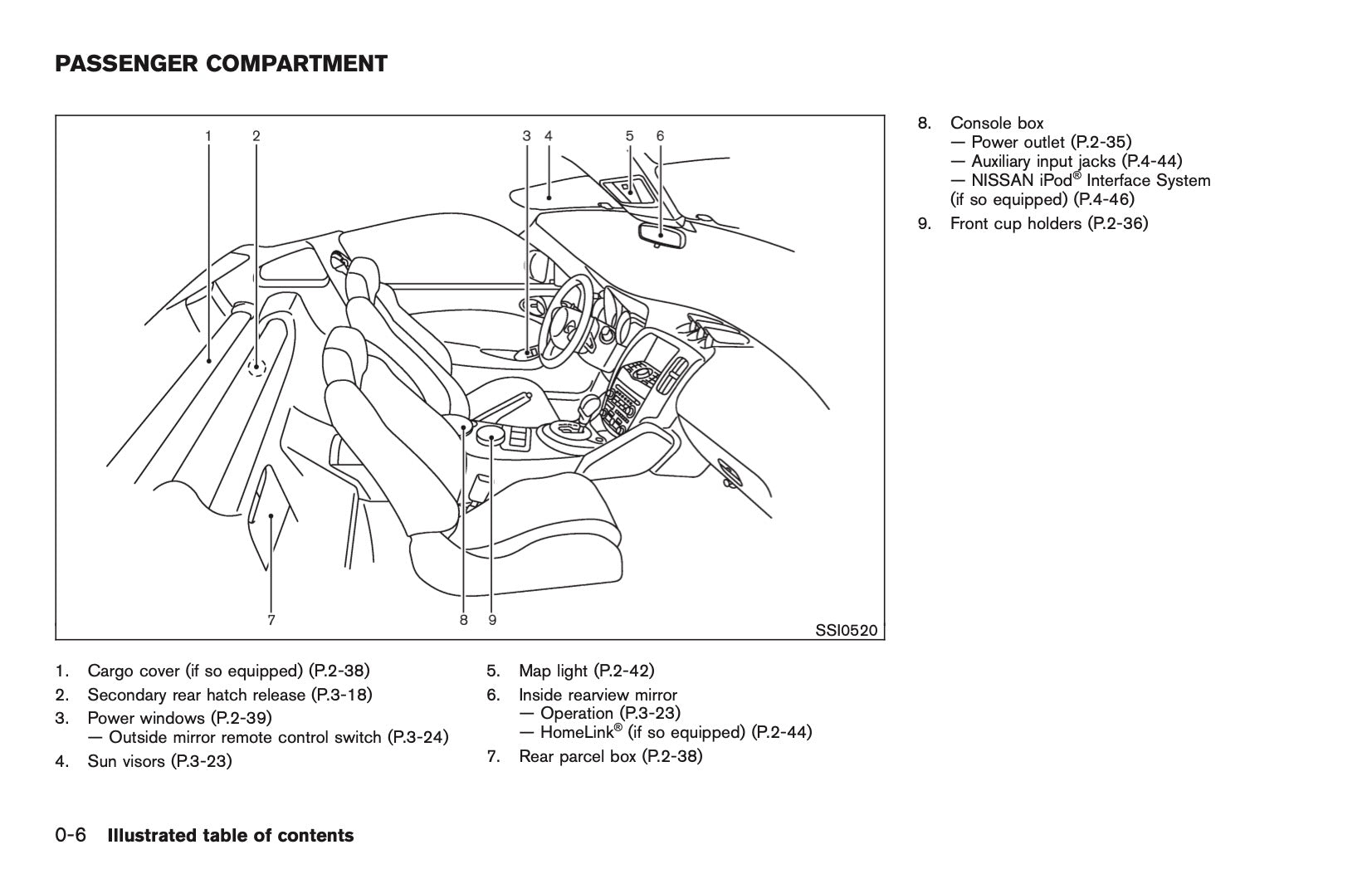 PASSENGER COMPARTMENT

1 2 3 4 5 6

7 8 9

SSI0520

1. Cargo cover (if so equipped) (P.2-38)
2. Secondary rear hatch release (P.3-18)
3. Power windows (P.2-39)
— Outside mirror remote control switch (P.3-24)
4. Sun visors (P.3-23)

5. Map light (P.2-42)
6. Inside rearview mirror
— Operation (P.3-23)
— HomeLink® (if so equipped) (P.2-44)
7. Rear parcel box (P.2-38)

8. Console box
— Power outlet (P.2-35)
— Auxiliary input jacks (P.4-44)
— NISSAN iPod® Interface System (if so equipped) (P.4-46)
9. Front cup holders (P.2-36)

0-6 Illustrated table of contents