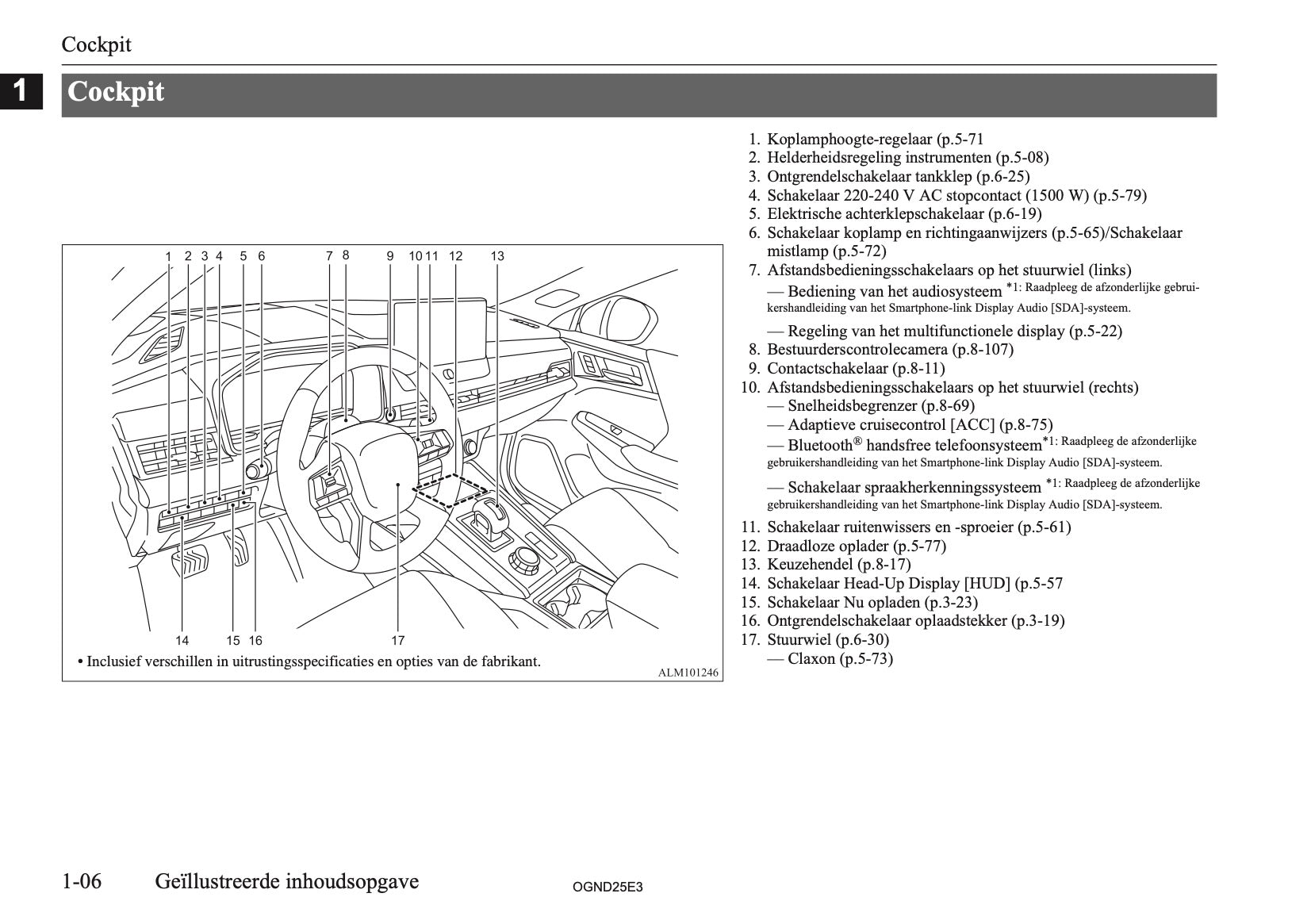 Cockpit

1

Cockpit

1 2 3 4 5 6 7 8 9 10 11 12 13

14 15 16 17

• Inclusief verschillen in uitrustingsspecificaties en opties van de fabrikant.

ALM101246

1. Koplamphoogte-regelaar (p.5-71
2. Helderheidsregeling instrumenten (p.5-08)
3. Ontgrendelschakelaar tankklep (p.6-25)
4. Schakelaar 220-240 V AC stopcontact (1500 W) (p.5-79)
5. Elektrische achterklepschakelaar (p.6-19)
6. Schakelaar koplamp en richtingaanwijzers (p.5-65)/Schakelaar mistlamp (p.5-72)
7. Afstandsbedieningsschakelaars op het stuurwiel (links)
— Bediening van het audiosysteem *1: Raadpleeg de afzonderlijke gebruikershandleiding van het Smartphone-link Display Audio [SDA]-systeem.
— Regeling van het multifunctionele display (p.5-22)
8. Bestuurderscontrolecamera (p.8-107)
9. Contactschakelaar (p.8-11)
10. Afstandsbedieningsschakelaars op het stuurwiel (rechts)
— Snelheidsbegrenzer (p.8-69)
— Adaptieve cruisecontrol [ACC] (p.8-75)
— Bluetooth® handsfree telefoonsysteem*1: Raadpleeg de afzonderlijke gebruikershandleiding van het Smartphone-link Display Audio [SDA]-systeem.
— Schakelaar spraakherkenningssysteem *1: Raadpleeg de afzonderlijke gebruikershandleiding van het Smartphone-link Display Audio [SDA]-systeem.
11. Schakelaar ruitenwissers en -sproeier (p.5-61)
12. Draadloze oplader (p.5-77)
13. Keuzehendel (p.8-17)
14. Schakelaar Head-Up Display [HUD] (p.5-57
15. Schakelaar Nu opladen (p.3-23)
16. Ontgrendelschakelaar oplaadstekker (p.3-19)
17. Stuurwiel (p.6-30)
— Claxon (p.5-73)

1-06 Geïllustreerde inhoudsopgave

OGND25E3