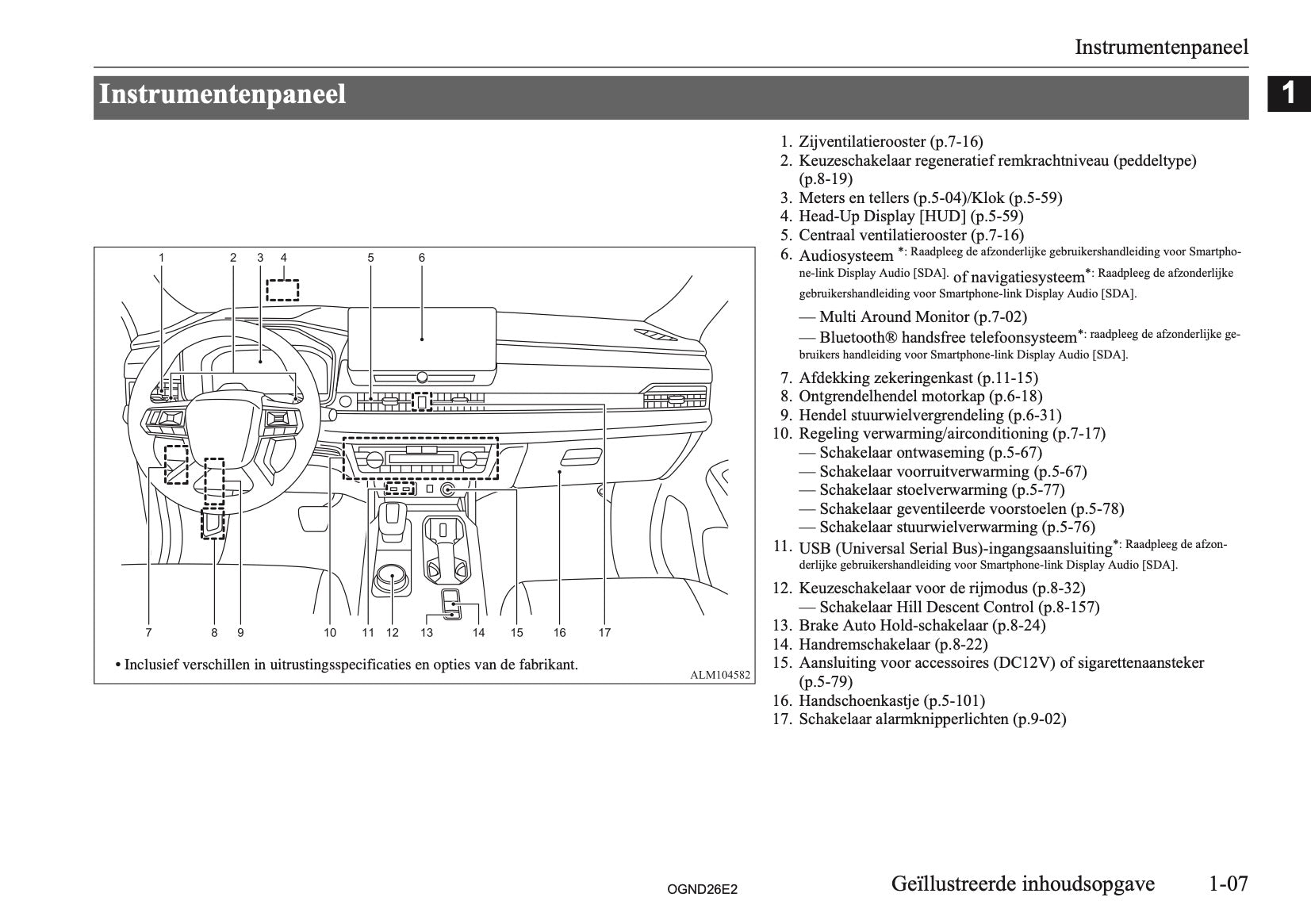 Instrumentenpaneel

Instrumentenpaneel

1

1 2 3 4 5 6

7 8 9 10 11 12 13 14 15 16 17

• Inclusief verschillen in uitrustingsspecificaties en opties van de fabrikant.

ALM104582

1. Zijventilatierooster (p.7-16)
2. Keuzeschakelaar regeneratief remkrachtniveau (peddeltype) (p.8-19)
3. Meters en tellers (p.5-04)/Klok (p.5-59)
4. Head-Up Display [HUD] (p.5-59)
5. Centraal ventilatierooster (p.7-16)
6. Audiosysteem *: Raadpleeg de afzonderlijke gebruikershandleiding voor Smartphone-link Display Audio [SDA]. of navigatiesysteem*: Raadpleeg de afzonderlijke gebruikershandleiding voor Smartphone-link Display Audio [SDA].
— Multi Around Monitor (p.7-02)
— Bluetooth® handsfree telefoonsysteem*: raadpleeg de afzonderlijke gebruikers handleiding voor Smartphone-link Display Audio [SDA].
7. Afdekking zekeringenkast (p.11-15)
8. Ontgrendelhendel motorkap (p.6-18)
9. Hendel stuurwielvergrendeling (p.6-31)
10. Regeling verwarming/airconditioning (p.7-17)
— Schakelaar ontwaseming (p.5-67)
— Schakelaar voorruitverwarming (p.5-67)
— Schakelaar stoelverwarming (p.5-77)
— Schakelaar geventileerde voorstoelen (p.5-78)
— Schakelaar stuurwielverwarming (p.5-76)
11. USB (Universal Serial Bus)-ingangsaansluiting*: Raadpleeg de afzonderlijke gebruikershandleiding voor Smartphone-link Display Audio [SDA].
12. Keuzeschakelaar voor de rijmodus (p.8-32)
— Schakelaar Hill Descent Control (p.8-157)
13. Brake Auto Hold-schakelaar (p.8-24)
14. Handremschakelaar (p.8-22)
15. Aansluiting voor accessoires (DC12V) of sigarettenaansteker (p.5-79)
16. Handschoenkastje (p.5-101)
17. Schakelaar alarmknipperlichten (p.9-02)

OGND26E2

Geïllustreerde inhoudsopgave 1-07