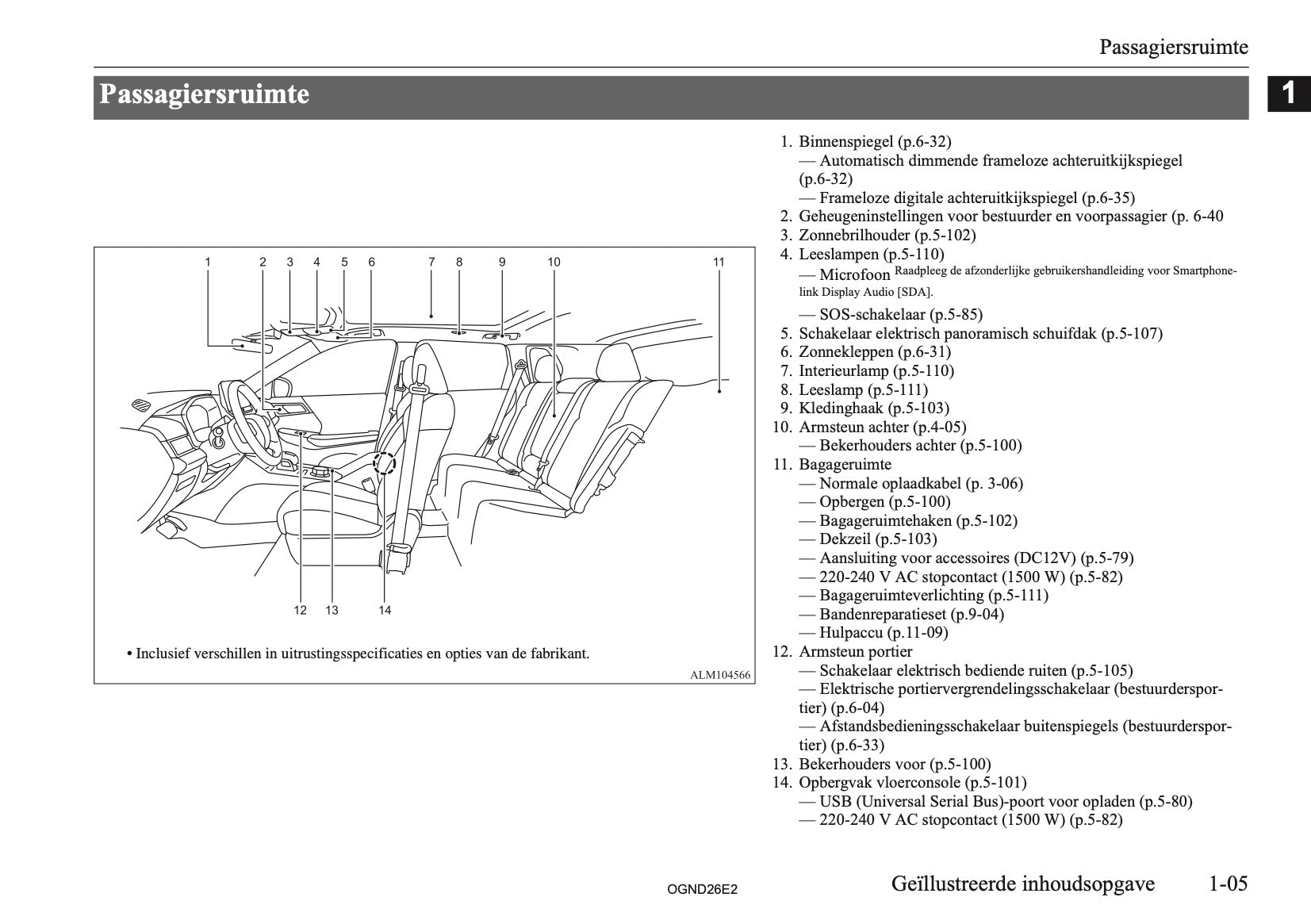 Passagiersruimte

Passagiersruimte

1

1 2 3 4 5 6 7 8 9 10 11

12 13 14

• Inclusief verschillen in uitrustingsspecificaties en opties van de fabrikant.

ALM104566

1. Binnenspiegel (p.6-32)
— Automatisch dimmende frameloze achteruitkijkspiegel (p.6-32)
— Frameloze digitale achteruitkijkspiegel (p.6-35)
2. Geheugeninstellingen voor bestuurder en voorpassagier (p. 6-40
3. Zonnebrilhouder (p.5-102)
4. Leeslampen (p.5-110)
— Microfoon Raadpleeg de afzonderlijke gebruikershandleiding voor Smartphone-link Display Audio [SDA].
— SOS-schakelaar (p.5-85)
5. Schakelaar elektrisch panoramisch schuifdak (p.5-107)
6. Zonnekleppen (p.6-31)
7. Interieurlamp (p.5-110)
8. Leeslamp (p.5-111)
9. Kledinghaak (p.5-103)
10. Armsteun achter (p.4-05)
— Bekerhouders achter (p.5-100)
11. Bagageruimte
— Normale oplaadkabel (p. 3-06)
— Opbergen (p.5-100)
— Bagageruimtehaken (p.5-102)
— Dekzeil (p.5-103)
— Aansluiting voor accessoires (DC12V) (p.5-79)
— 220-240 V AC stopcontact (1500 W) (p.5-82)
— Bagageruimteverlichting (p.5-111)
— Bandenreparatieset (p.9-04)
— Hulpaccu (p.11-09)
12. Armsteun portier
— Schakelaar elektrisch bediende ruiten (p.5-105)
— Elektrische portiervergrendelingsschakelaar (bestuurdersportier) (p.6-04)
— Afstandsbedieningsschakelaar buitenspiegels (bestuurdersportier) (p.6-33)
13. Bekerhouders voor (p.5-100)
14. Opbergvak vloerconsole (p.5-101)
— USB (Universal Serial Bus)-poort voor opladen (p.5-80)
— 220-240 V AC stopcontact (1500 W) (p.5-82)

OGND26E2

Geïllustreerde inhoudsopgave 1-05