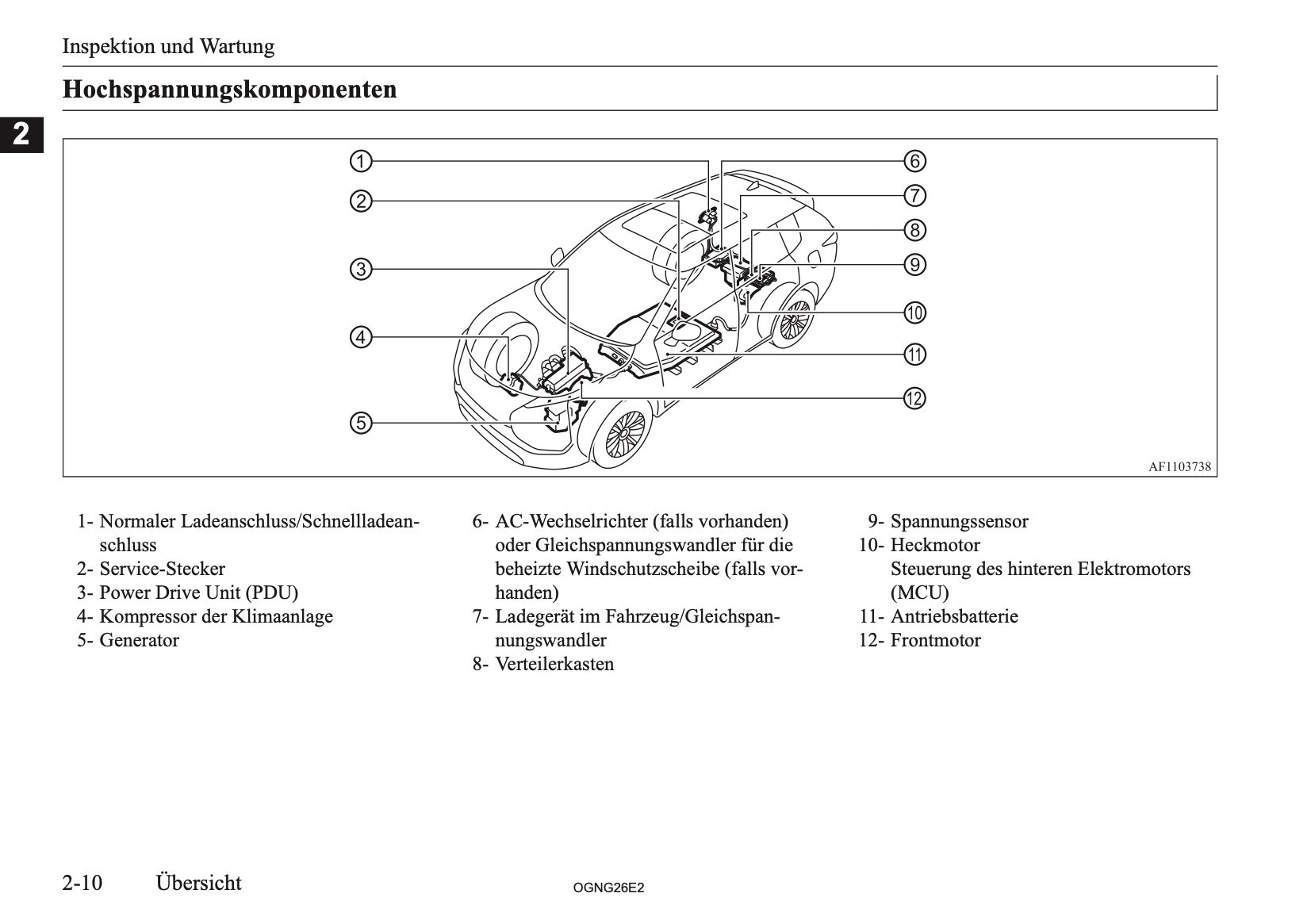 Inspektion und Wartung

Hochspannungskomponenten

2

1
2
3
4
5
6
7
8
9
10
11
12

AF1103738

1- Normaler Ladeanschluss/Schnellladeanschluss
2- Service-Stecker
3- Power Drive Unit (PDU)
4- Kompressor der Klimaanlage
5- Generator

6- AC-Wechselrichter (falls vorhanden) oder Gleichspannungswandler für die beheizte Windschutzscheibe (falls vorhanden)
7- Ladegerät im Fahrzeug/Gleichspannungswandler
8- Verteilerkasten

9- Spannungssensor
10- Heckmotor
Steuerung des hinteren Elektromotors (MCU)
11- Antriebsbatterie
12- Frontmotor

2-10 Übersicht

OGNG26E2