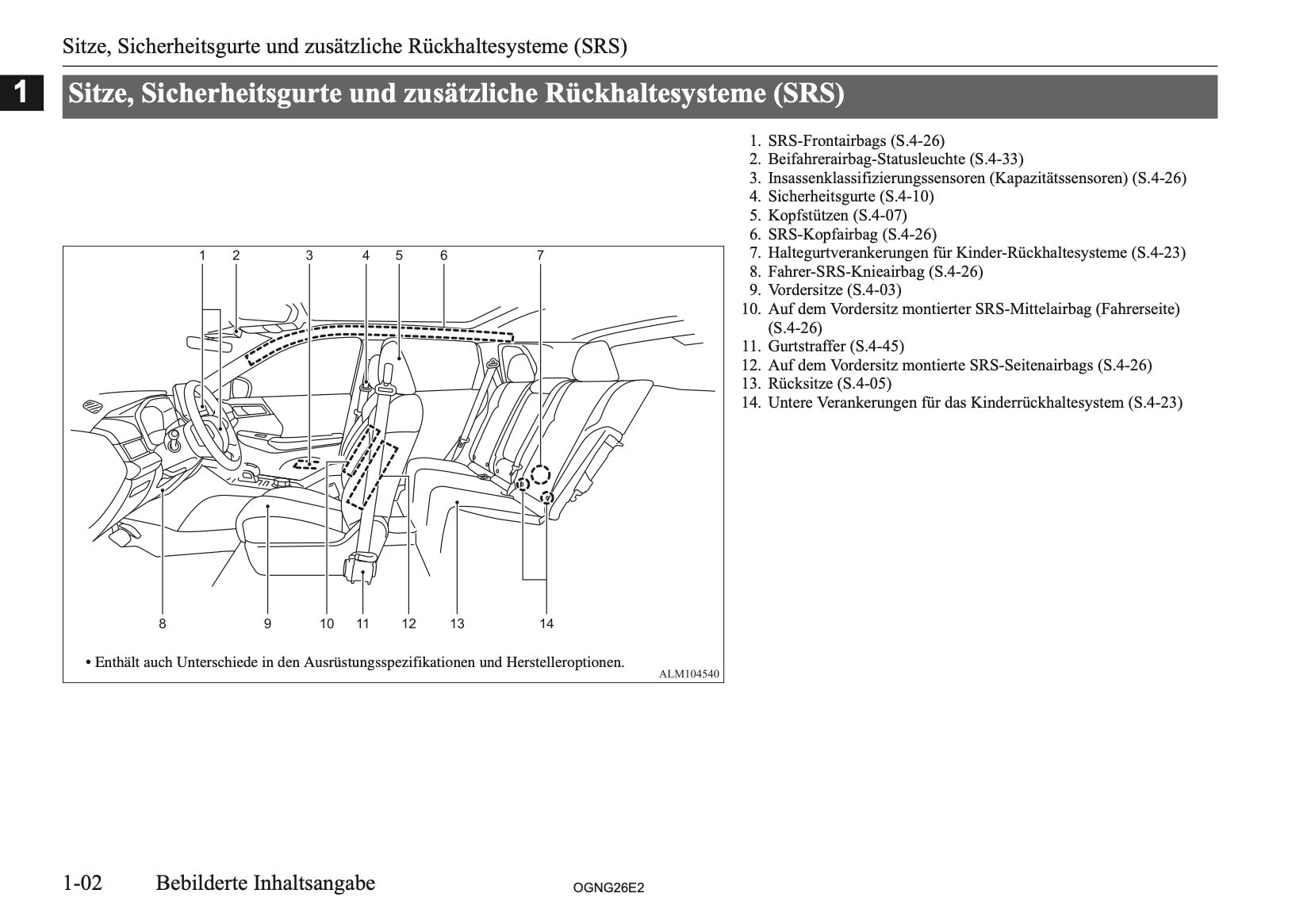 Sitze, Sicherheitsgurte und zusätzliche Rückhaltesysteme (SRS)

1

Sitze, Sicherheitsgurte und zusätzliche Rückhaltesysteme (SRS)

1 2 3 4 5 6 7

8 9 10 11 12 13 14

• Enthält auch Unterschiede in den Ausrüstungsspezifikationen und Herstelleroptionen.

ALM104540

1. SRS-Frontairbags (S.4-26)
2. Beifahrerairbag-Statusleuchte (S.4-33)
3. Insassenklassifizierungssensoren (Kapazitätssensoren) (S.4-26)
4. Sicherheitsgurte (S.4-10)
5. Kopfstützen (S.4-07)
6. SRS-Kopfairbag (S.4-26)
7. Haltegurtverankerungen für Kinder-Rückhaltesysteme (S.4-23)
8. Fahrer-SRS-Knieairbag (S.4-26)
9. Vordersitze (S.4-03)
10. Auf dem Vordersitz montierter SRS-Mittelairbag (Fahrerseite) (S.4-26)
11. Gurtstraffer (S.4-45)
12. Auf dem Vordersitz montierte SRS-Seitenairbags (S.4-26)
13. Rücksitze (S.4-05)
14. Untere Verankerungen für das Kinderrückhaltesystem (S.4-23)

1-02 Bebilderte Inhaltsangabe

OGNG26E2