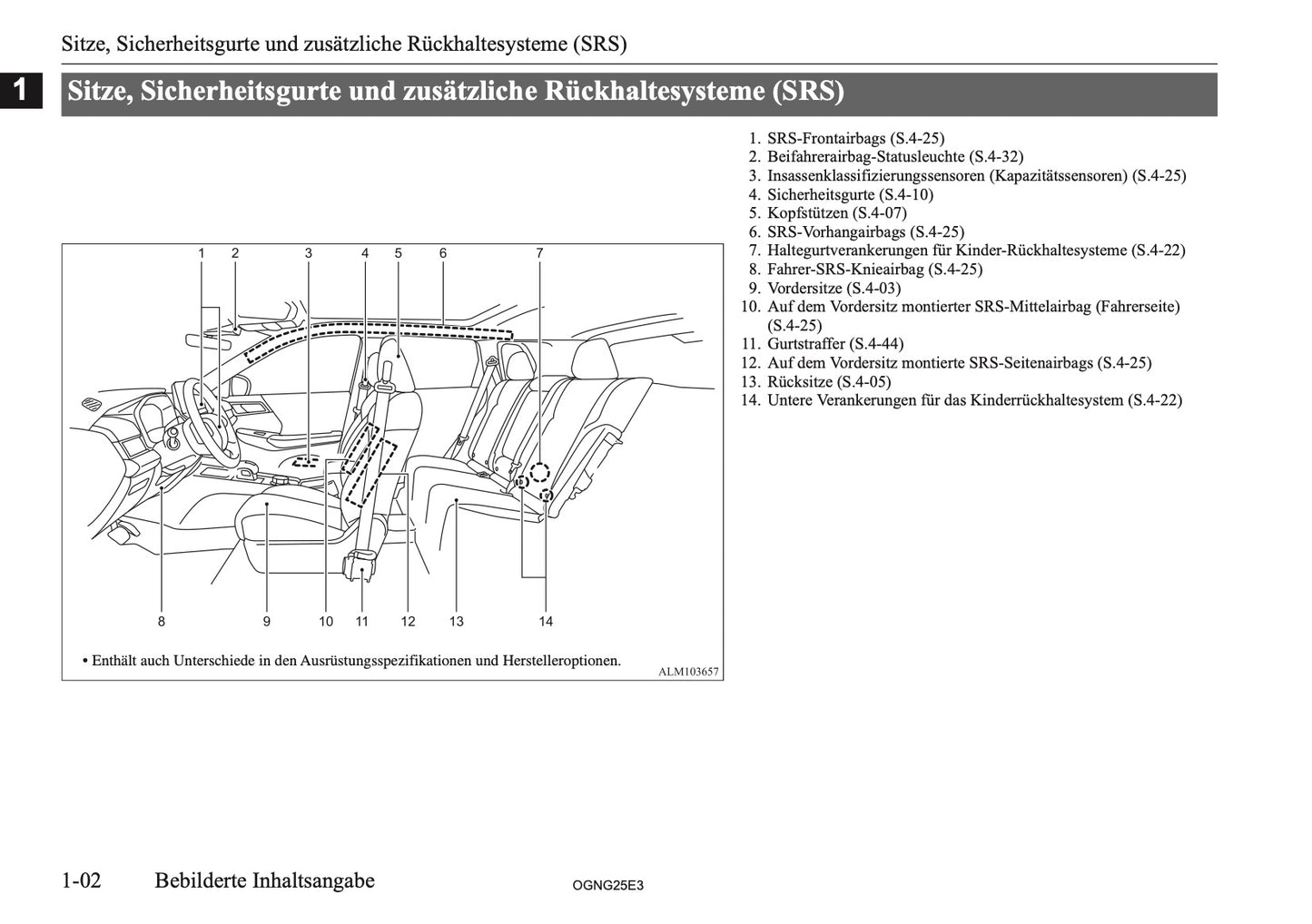 Sitze, Sicherheitsgurte und zusätzliche Rückhaltesysteme (SRS)

1

Sitze, Sicherheitsgurte und zusätzliche Rückhaltesysteme (SRS)

1 2 3 4 5 6 7

8 9 10 11 12 13 14

• Enthält auch Unterschiede in den Ausrüstungsspezifikationen und Herstelleroptionen.

ALM103657

1. SRS-Frontairbags (S.4-25)
2. Beifahrerairbag-Statusleuchte (S.4-32)
3. Insassenklassifizierungssensoren (Kapazitätssensoren) (S.4-25)
4. Sicherheitsgurte (S.4-10)
5. Kopfstützen (S.4-07)
6. SRS-Vorhangairbags (S.4-25)
7. Haltegurtverankerungen für Kinder-Rückhaltesysteme (S.4-22)
8. Fahrer-SRS-Knieairbag (S.4-25)
9. Vordersitze (S.4-03)
10. Auf dem Vordersitz montierter SRS-Mittelairbag (Fahrerseite) (S.4-25)
11. Gurtstraffer (S.4-44)
12. Auf dem Vordersitz montierte SRS-Seitenairbags (S.4-25)
13. Rücksitze (S.4-05)
14. Untere Verankerungen für das Kinderrückhaltesystem (S.4-22)

1-02 Bebilderte Inhaltsangabe

OGNG25E3