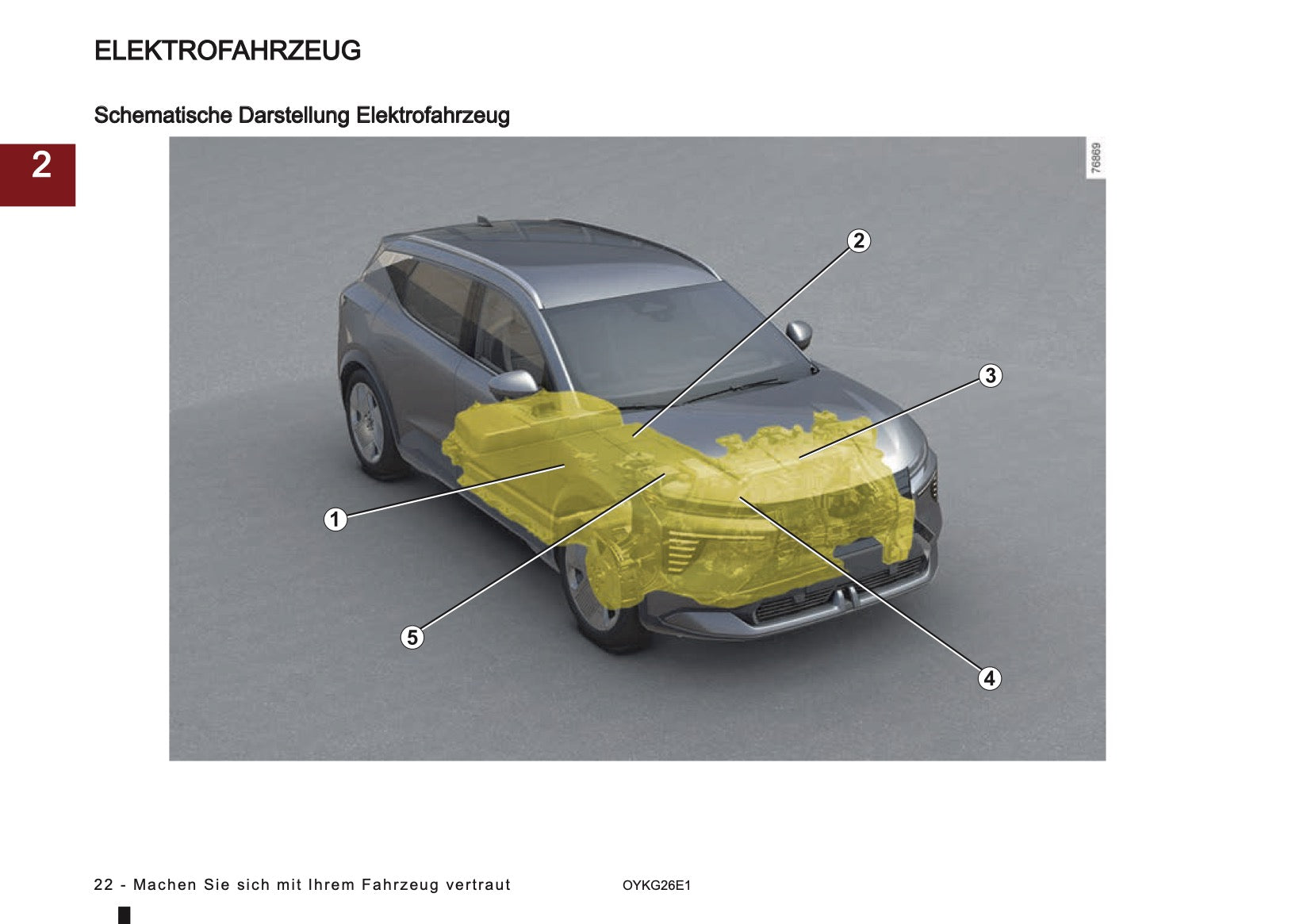 ELEKTROFAHRZEUG

Schematische Darstellung Elektrofahrzeug

2

76869

2

3

1

5

4

22 - Machen Sie sich mit Ihrem Fahrzeug vertraut

OYKG26E1