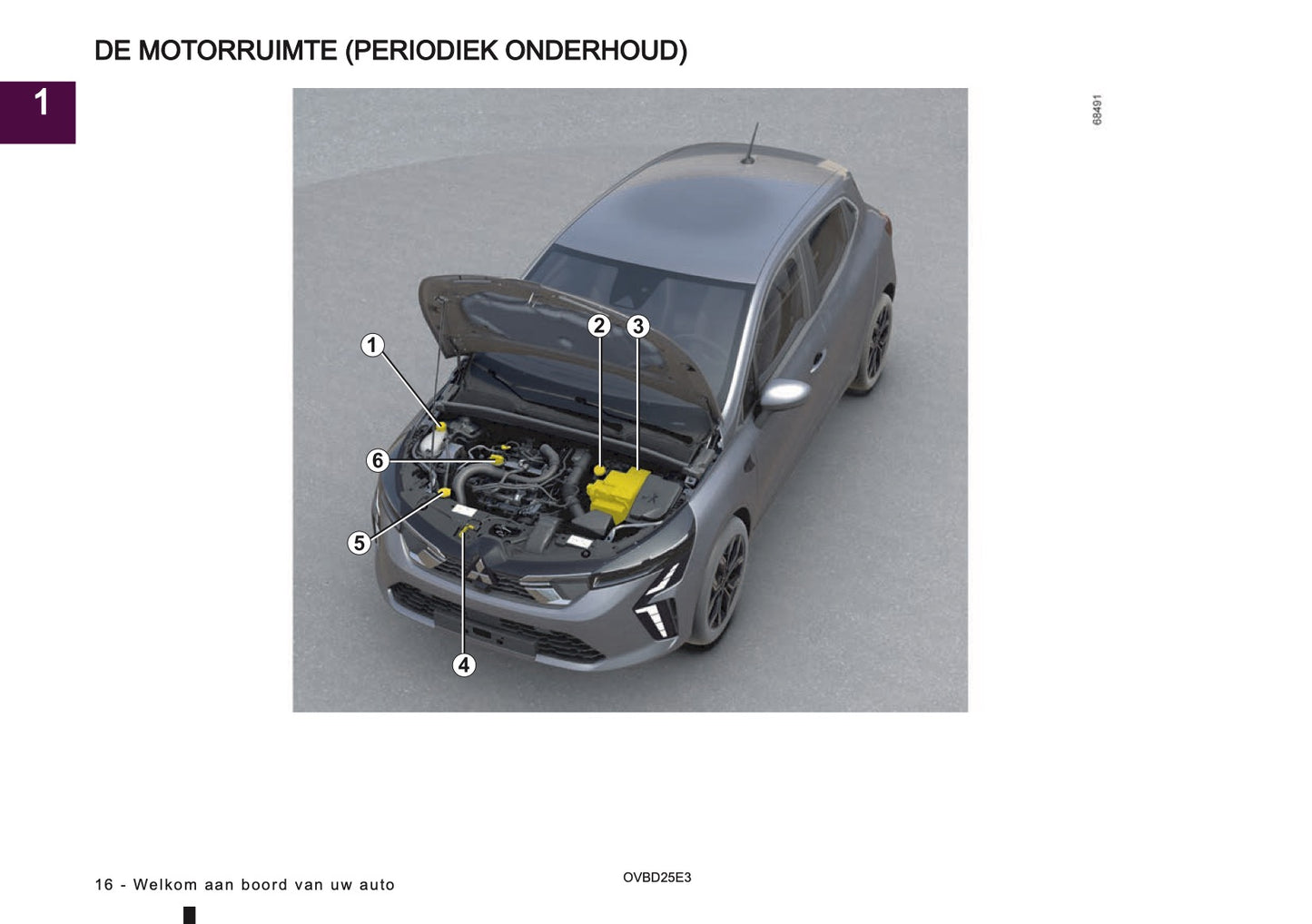 DE MOTORRUIMTE (PERIODIEK ONDERHOUD)

1

68491

1
2
3
6
5
4

16 - Welkom aan boord van uw auto

OVBD25E3