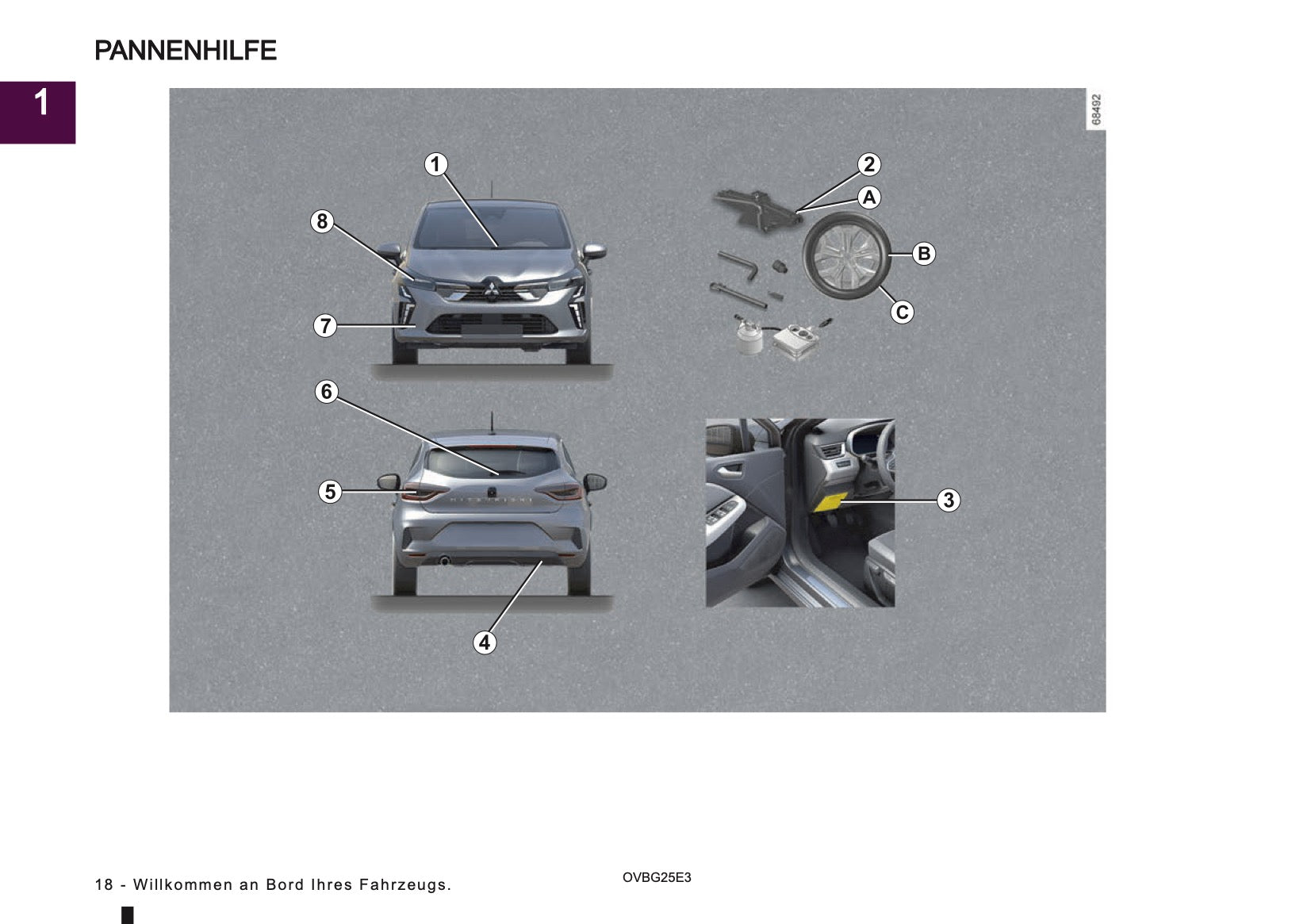 PANNENHILFE

1

68492

1

2

A

8

B

C

7

6

5

3

4

18 - Willkommen an Bord Ihres Fahrzeugs.

OVBG25E3