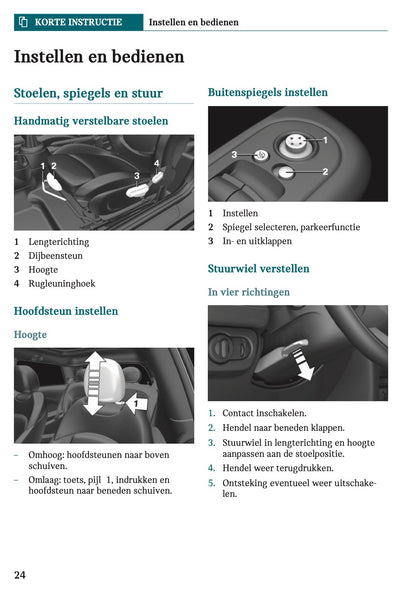 KORTE INSTRUCTIE Instellen en bedienen

Instellen en bedienen

Stoelen, spiegels en stuur

Handmatig verstelbare stoelen

1 2 3 4

1 Lengterichting
2 Dijbeensteun
3 Hoogte
4 Rugleuninghoek

Hoofdsteun instellen

Hoogte

1

– Omhoog: hoofdsteunen naar boven schuiven.
– Omlaag: toets, pijl 1, indrukken en hoofdsteun naar beneden schuiven.

Buitenspiegels instellen

1 2 3

1 Instellen
2 Spiegel selecteren, parkeerfunctie
3 In- en uitklappen

Stuurwiel verstellen

In vier richtingen

1. Contact inschakelen.
2. Hendel naar beneden klappen.
3. Stuurwiel in lengterichting en hoogte aanpassen aan de stoelpositie.
4. Hendel weer terugdrukken.
5. Ontsteking eventueel weer uitschakelen.

24