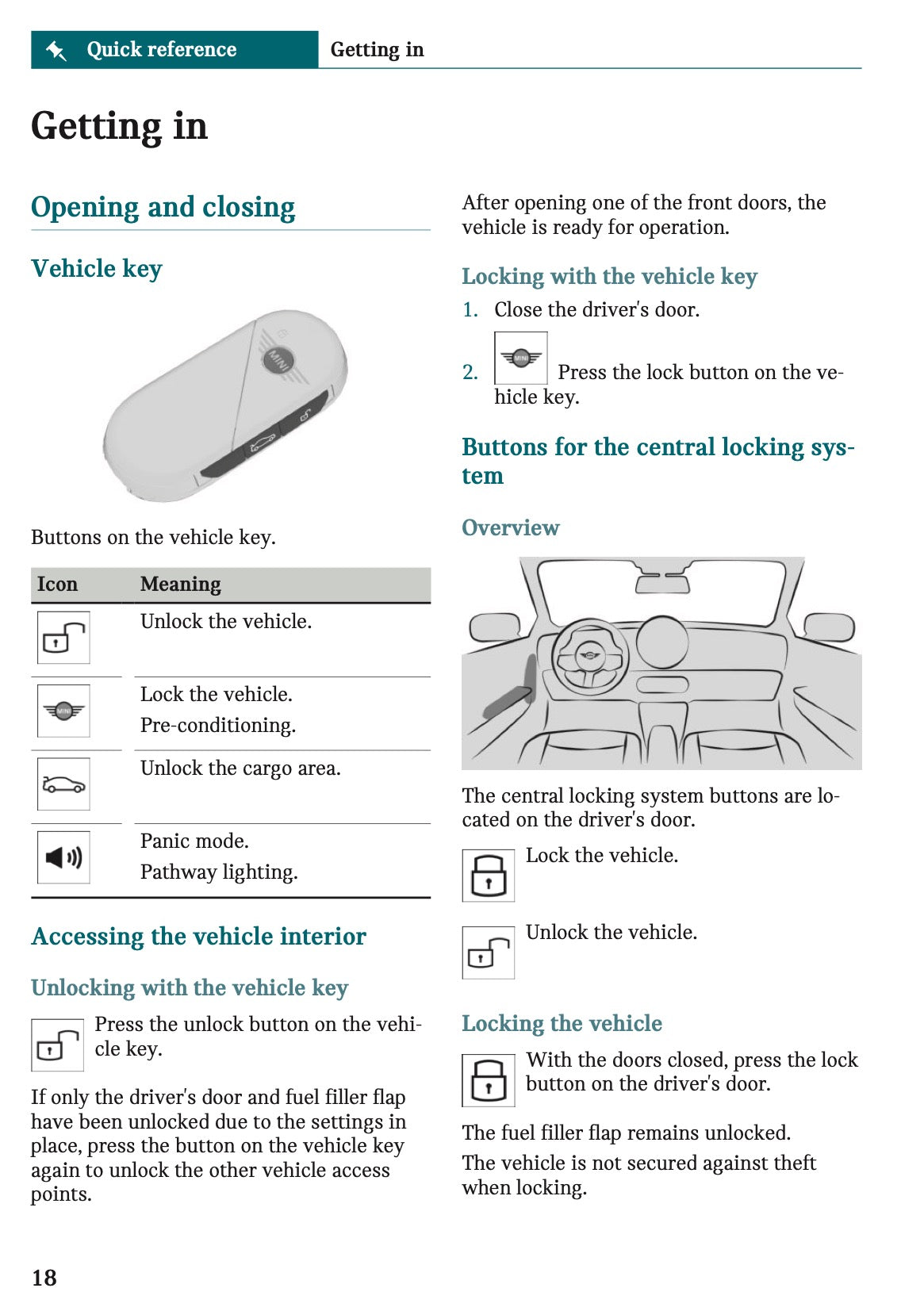 Quick reference Getting in

Getting in

Opening and closing

Vehicle key

MINI

Buttons on the vehicle key.

| Icon | Meaning |
|---|---|
| | Unlock the vehicle. |
| MINI | Lock the vehicle. Pre-conditioning. |
| | Unlock the cargo area. |
| | Panic mode. Pathway lighting. |

Accessing the vehicle interior

Unlocking with the vehicle key

Press the unlock button on the vehicle key.

If only the driver's door and fuel filler flap have been unlocked due to the settings in place, press the button on the vehicle key again to unlock the other vehicle access points.

After opening one of the front doors, the vehicle is ready for operation.

Locking with the vehicle key

1. Close the driver's door.

2. MINI Press the lock button on the vehicle key.

Buttons for the central locking system

Overview

The central locking system buttons are located on the driver's door.

Lock the vehicle.

Unlock the vehicle.

Locking the vehicle

With the doors closed, press the lock button on the driver's door.

The fuel filler flap remains unlocked.

The vehicle is not secured against theft when locking.

18