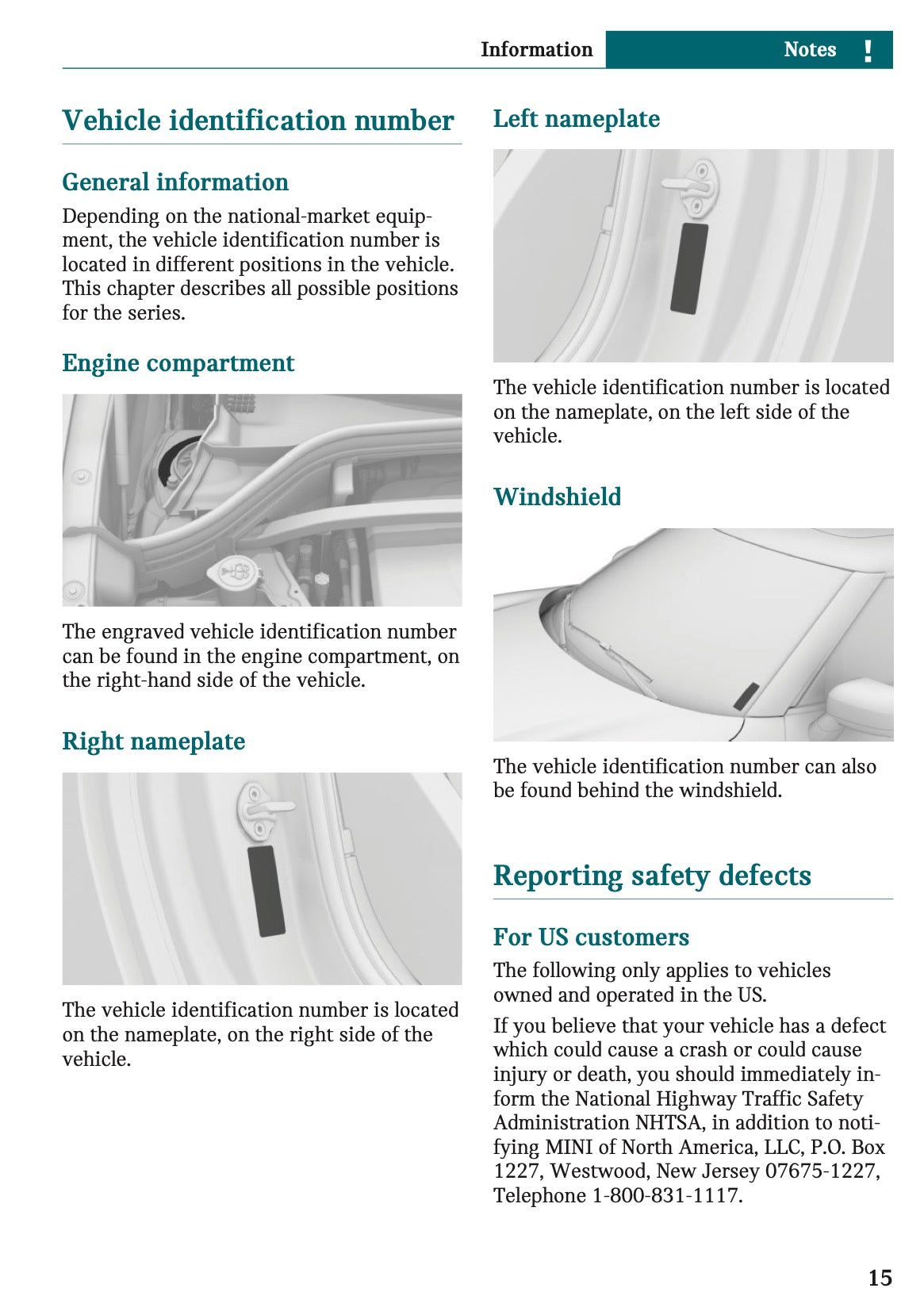 Information Notes !

Vehicle identification number

General information

Depending on the national-market equipment, the vehicle identification number is located in different positions in the vehicle. This chapter describes all possible positions for the series.

Engine compartment

The engraved vehicle identification number can be found in the engine compartment, on the right-hand side of the vehicle.

Right nameplate

The vehicle identification number is located on the nameplate, on the right side of the vehicle.

Left nameplate

The vehicle identification number is located on the nameplate, on the left side of the vehicle.

Windshield

The vehicle identification number can also be found behind the windshield.

Reporting safety defects

For US customers

The following only applies to vehicles owned and operated in the US.

If you believe that your vehicle has a defect which could cause a crash or could cause injury or death, you should immediately inform the National Highway Traffic Safety Administration NHTSA, in addition to notifying MINI of North America, LLC, P.O. Box 1227, Westwood, New Jersey 07675-1227, Telephone 1-800-831-1117.

15