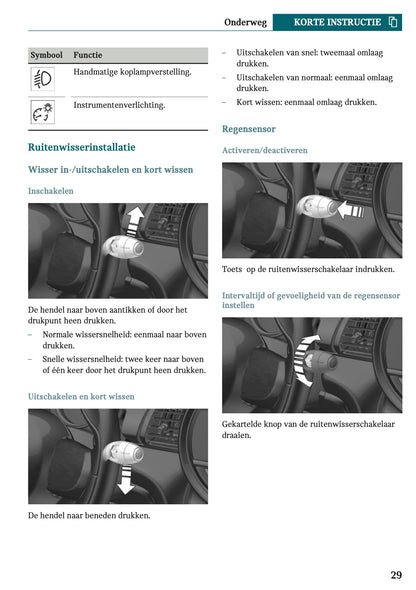 Onderweg KORTE INSTRUCTIE

| Symbool | Functie |
|---|---|
| | Handmatige koplampverstelling. |
| | Instrumentenverlichting. |

Ruitenwisserinstallatie

Wisser in-/uitschakelen en kort wissen

Inschakelen

De hendel naar boven aantikken of door het drukpunt heen drukken.

– Normale wissersnelheid: eenmaal naar boven drukken.

– Snelle wissersnelheid: twee keer naar boven of één keer door het drukpunt heen drukken.

Uitschakelen en kort wissen

De hendel naar beneden drukken.

– Uitschakelen van snel: tweemaal omlaag drukken.

– Uitschakelen van normaal: eenmaal omlaag drukken.

– Kort wissen: eenmaal omlaag drukken.

Regensensor

Activeren/deactiveren

Toets op de ruitenwisserschakelaar indrukken.

Intervaltijd of gevoeligheid van de regensensor instellen

Gekartelde knop van de ruitenwisserschakelaar draaien.

29