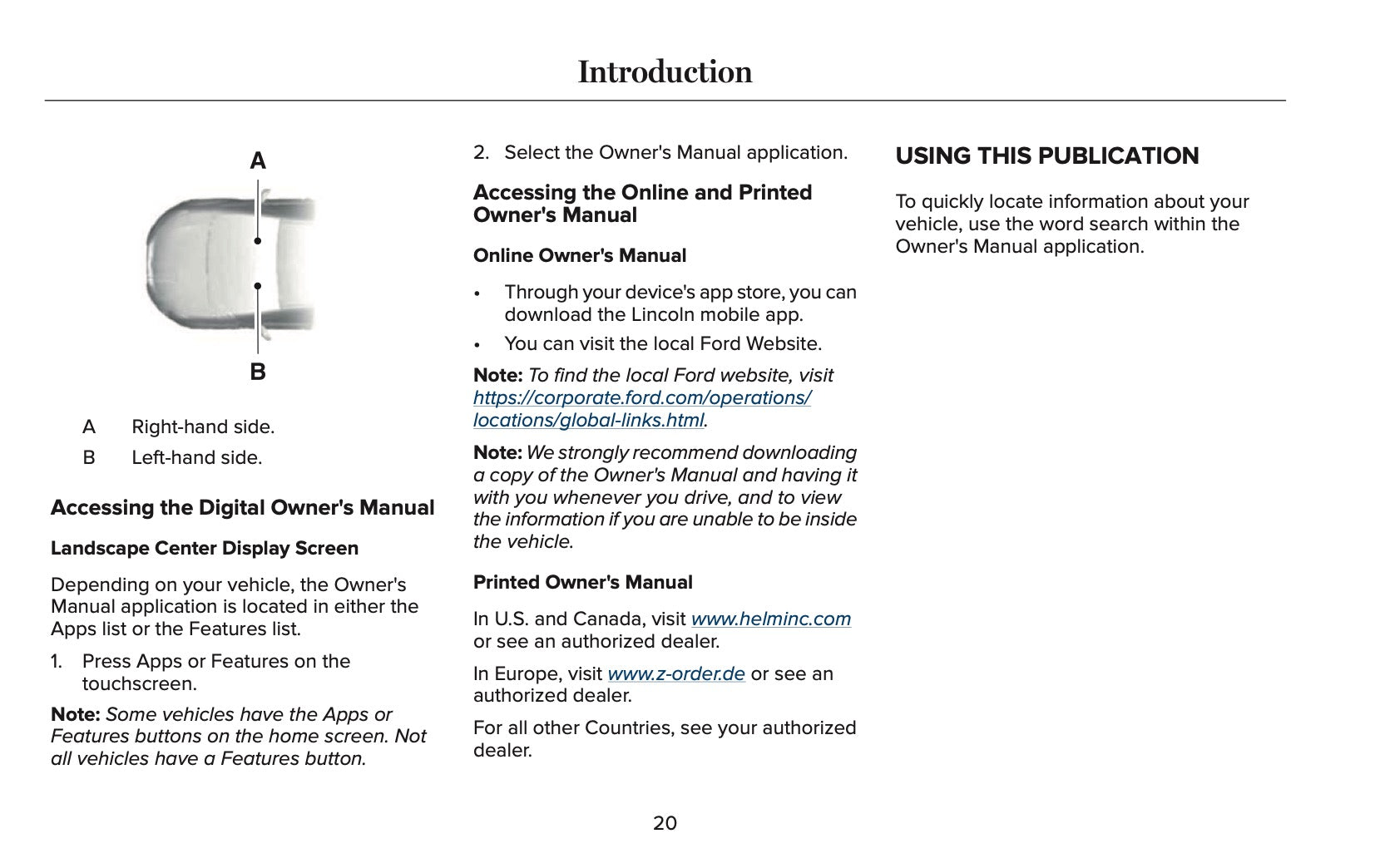 Introduction

A

B

A Right-hand side.

B Left-hand side.

Accessing the Digital Owner's Manual

Landscape Center Display Screen

Depending on your vehicle, the Owner's Manual application is located in either the Apps list or the Features list.

1. Press Apps or Features on the touchscreen.

Note: Some vehicles have the Apps or Features buttons on the home screen. Not all vehicles have a Features button.

2. Select the Owner's Manual application.

Accessing the Online and Printed Owner's Manual

Online Owner's Manual

• Through your device's app store, you can download the Lincoln mobile app.

• You can visit the local Ford Website.

Note: To find the local Ford website, visit https://corporate.ford.com/operations/locations/global-links.html.

Note: We strongly recommend downloading a copy of the Owner's Manual and having it with you whenever you drive, and to view the information if you are unable to be inside the vehicle.

Printed Owner's Manual

In U.S. and Canada, visit www.helminc.com or see an authorized dealer.

In Europe, visit www.z-order.de or see an authorized dealer.

For all other Countries, see your authorized dealer.

USING THIS PUBLICATION

To quickly locate information about your vehicle, use the word search within the Owner's Manual application.

20