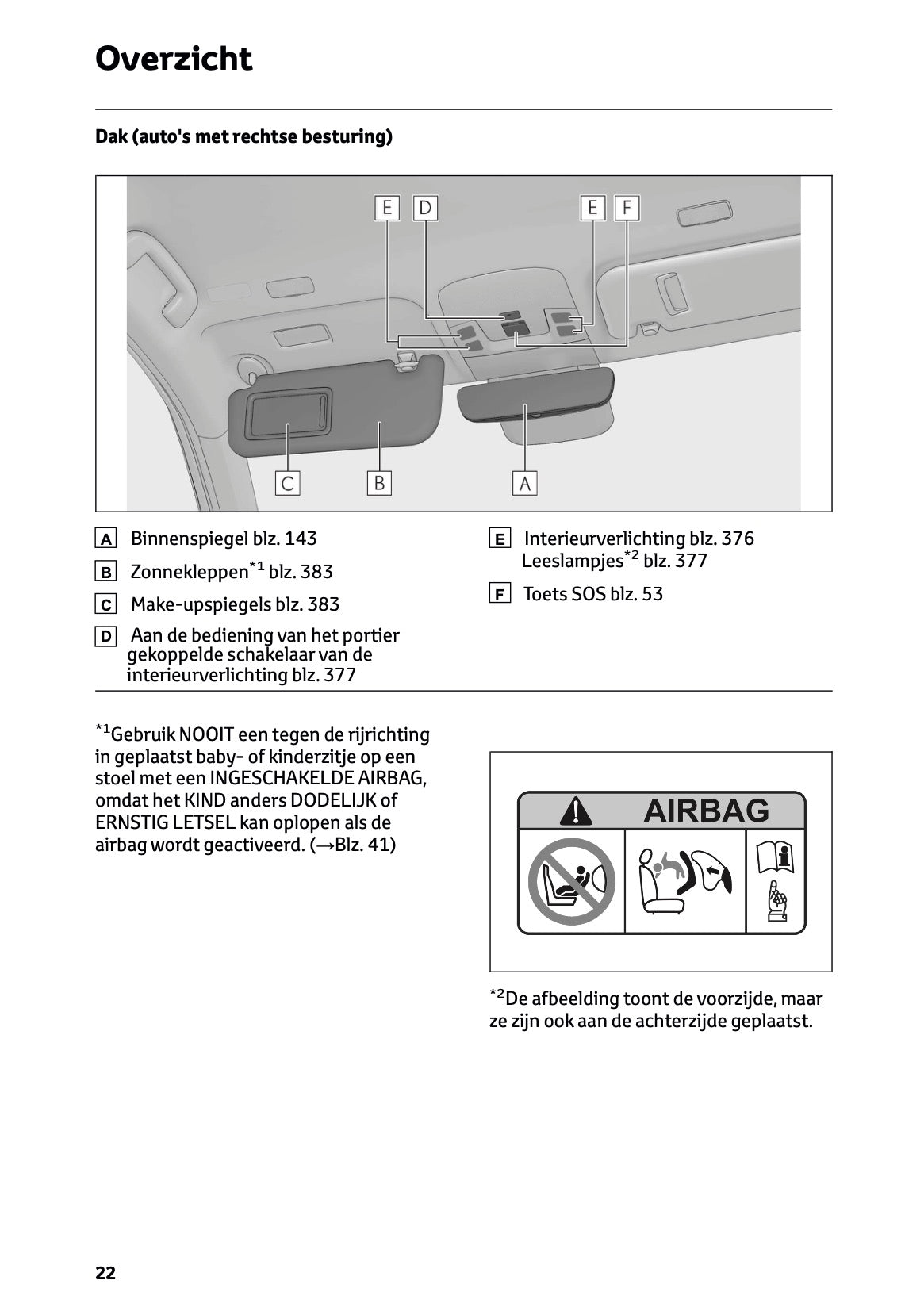 Overzicht

Dak (auto's met rechtse besturing)

E D E F

C B A

A Binnenspiegel blz. 143

B Zonnekleppen$^{*1}$ blz. 383

C Make-upspiegels blz. 383

D Aan de bediening van het portier gekoppelde schakelaar van de interieurverlichting blz. 377

E Interieurverlichting blz. 376 Leeslampjes$^{*2}$ blz. 377

F Toets SOS blz. 53

$^{*1}$Gebruik NOOIT een tegen de rijrichting in geplaatst baby- of kinderzitje op een stoel met een INGESCHAKELDE AIRBAG, omdat het KIND anders DODELIJK of ERNSTIG LETSEL kan oplopen als de airbag wordt geactiveerd. (→Blz. 41)

AIRBAG

$^{*2}$De afbeelding toont de voorzijde, maar ze zijn ook aan de achterzijde geplaatst.

22