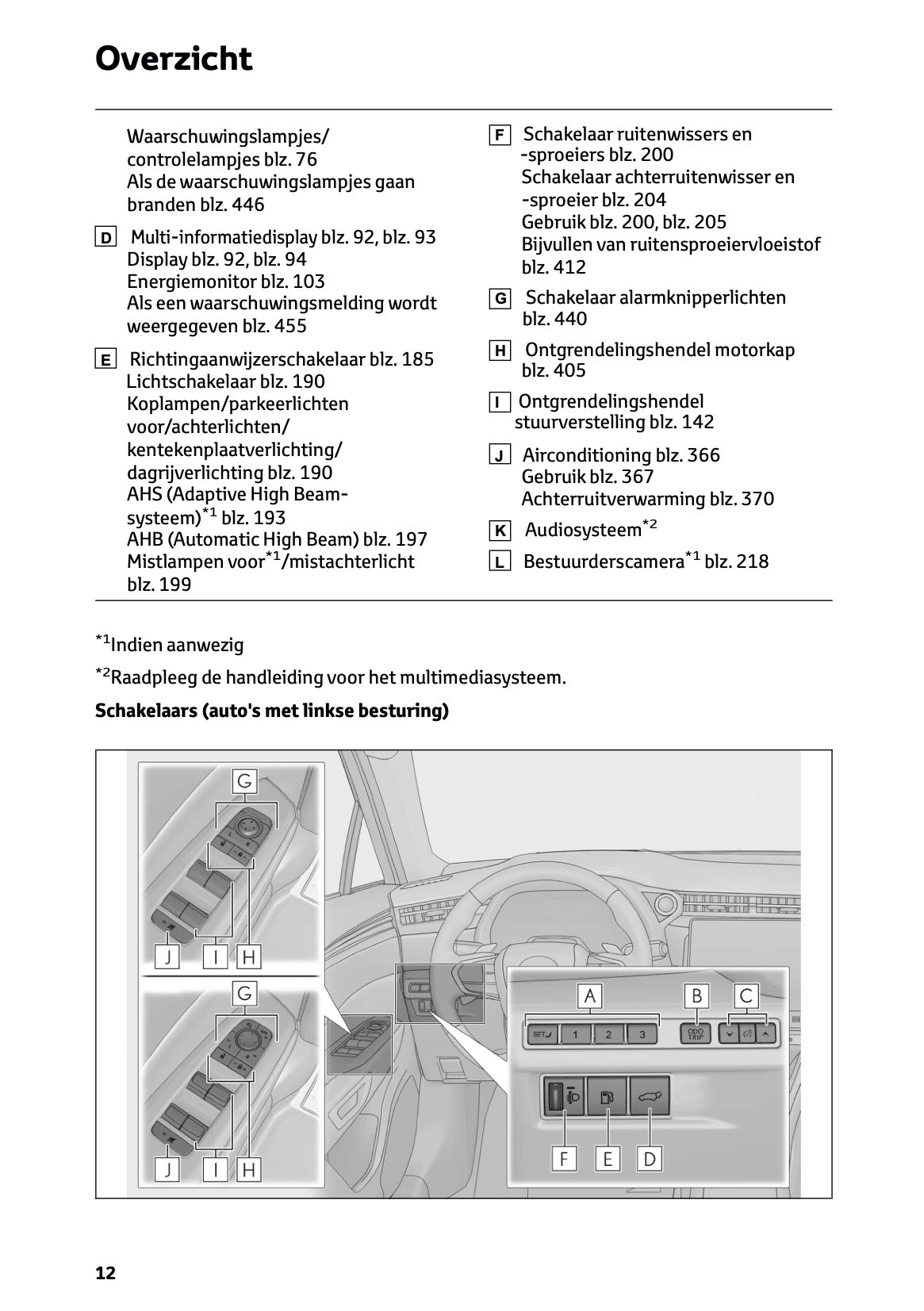 Overzicht

Waarschuwingslampjes/ controlelampjes blz. 76
Als de waarschuwingslampjes gaan branden blz. 446

D Multi-informatiedisplay blz. 92, blz. 93
Display blz. 92, blz. 94
Energiemonitor blz. 103
Als een waarschuwingsmelding wordt weergegeven blz. 455

E Richtingaanwijzerschakelaar blz. 185
Lichtschakelaar blz. 190
Koplampen/parkeerlichten voor/achterlichten/ kentekenplaatverlichting/ dagrijverlichting blz. 190
AHS (Adaptive High Beam-systeem)$^{*1}$ blz. 193
AHB (Automatic High Beam) blz. 197
Mistlampen voor$^{*1}$/mistachterlicht blz. 199

F Schakelaar ruitenwissers en -sproeiers blz. 200
Schakelaar achterruitenwisser en -sproeier blz. 204
Gebruik blz. 200, blz. 205
Bijvullen van ruitensproeiervloeistof blz. 412

G Schakelaar alarmknipperlichten blz. 440

H Ontgrendelingshendel motorkap blz. 405

I Ontgrendelingshendel stuurverstelling blz. 142

J Airconditioning blz. 366
Gebruik blz. 367
Achterruitverwarming blz. 370

K Audiosysteem$^{*2}$

L Bestuurderscamera$^{*1}$ blz. 218

$^{*1}$Indien aanwezig

$^{*2}$Raadpleeg de handleiding voor het multimediasysteem.

Schakelaars (auto's met linkse besturing)

G
J I H
G
J I H
A B C
SET 1 2 3 ODO TRIP
F E D

12