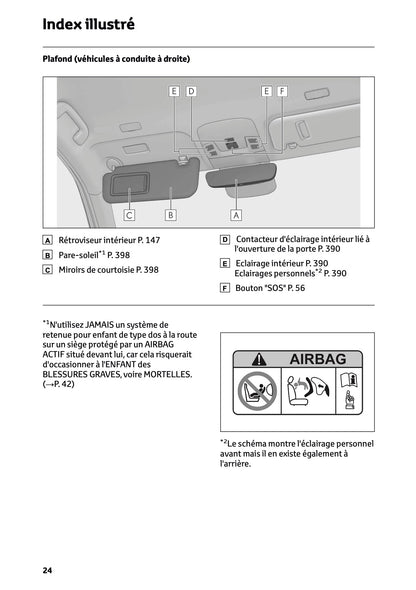 Index illustré

Plafond (véhicules à conduite à droite)

E D E F

C B A

A Rétroviseur intérieur P. 147

B Pare-soleil$^{*1}$ P. 398

C Miroirs de courtoisie P. 398

D Contacteur d'éclairage intérieur lié à l'ouverture de la porte P. 390

E Eclairage intérieur P. 390
Eclairages personnels$^{*2}$ P. 390

F Bouton "SOS" P. 56

$^{*1}$N'utilisez JAMAIS un système de retenue pour enfant de type dos à la route sur un siège protégé par un AIRBAG ACTIF situé devant lui, car cela risquerait d'occasionner à l'ENFANT des BLESSURES GRAVES, voire MORTELLES. (→P. 42)

AIRBAG

$^{*2}$Le schéma montre l'éclairage personnel avant mais il en existe également à l'arrière.

24