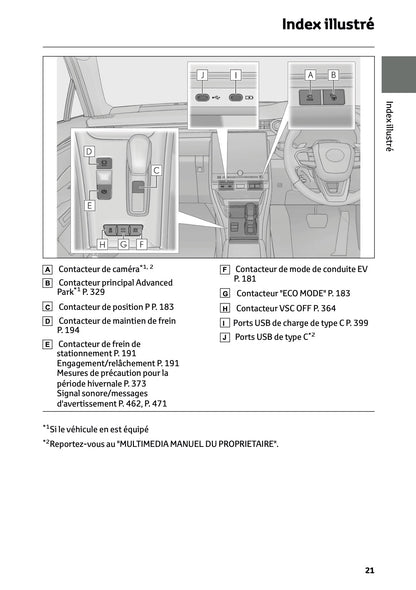 Index illustré

Index illustré

J I A B

D

C

E

H G F

A Contacteur de caméra$^{*1, 2}$

B Contacteur principal Advanced Park$^{*1}$ P. 329

C Contacteur de position P P. 183

D Contacteur de maintien de frein P. 194

E Contacteur de frein de stationnement P. 191
Engagement/relâchement P. 191
Mesures de précaution pour la période hivernale P. 373
Signal sonore/messages d'avertissement P. 462, P. 471

F Contacteur de mode de conduite EV P. 181

G Contacteur "ECO MODE" P. 183

H Contacteur VSC OFF P. 364

I Ports USB de charge de type C P. 399

J Ports USB de type C$^{*2}$

$^{*1}$Si le véhicule en est équipé

$^{*2}$Reportez-vous au "MULTIMEDIA MANUEL DU PROPRIETAIRE".

21