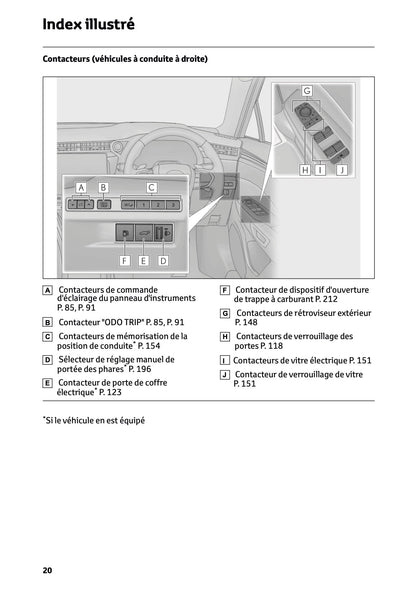 Index illustré

Contacteurs (véhicules à conduite à droite)

G
H I J
A B C
1 2 3
F E D

A Contacteurs de commande d'éclairage du panneau d'instruments P. 85, P. 91

B Contacteur "ODO TRIP" P. 85, P. 91

C Contacteurs de mémorisation de la position de conduite* P. 154

D Sélecteur de réglage manuel de portée des phares* P. 196

E Contacteur de porte de coffre électrique* P. 123

F Contacteur de dispositif d'ouverture de trappe à carburant P. 212

G Contacteurs de rétroviseur extérieur P. 148

H Contacteurs de verrouillage des portes P. 118

I Contacteurs de vitre électrique P. 151

J Contacteur de verrouillage de vitre P. 151

*Si le véhicule en est équipé

20