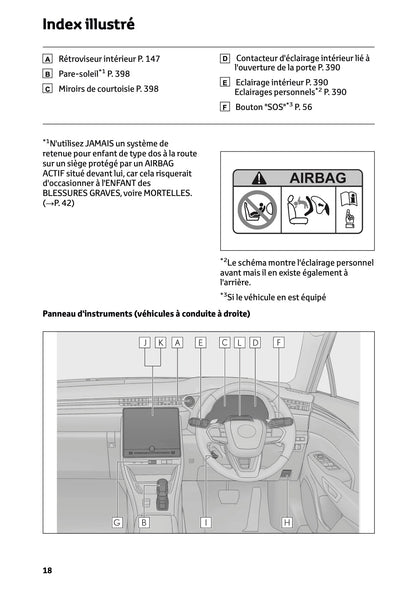 Index illustré

A Rétroviseur intérieur P. 147

B Pare-soleil$^{*1}$ P. 398

C Miroirs de courtoisie P. 398

D Contacteur d'éclairage intérieur lié à l'ouverture de la porte P. 390

E Eclairage intérieur P. 390
Eclairages personnels$^{*2}$ P. 390

F Bouton "SOS"$^{*3}$ P. 56

$^{*1}$N'utilisez JAMAIS un système de retenue pour enfant de type dos à la route sur un siège protégé par un AIRBAG ACTIF situé devant lui, car cela risquerait d'occasionner à l'ENFANT des BLESSURES GRAVES, voire MORTELLES. (→P. 42)

AIRBAG

$^{*2}$Le schéma montre l'éclairage personnel avant mais il en existe également à l'arrière.

$^{*3}$Si le véhicule en est équipé

Panneau d'instruments (véhicules à conduite à droite)

J K A E C L D F

G B I H

18