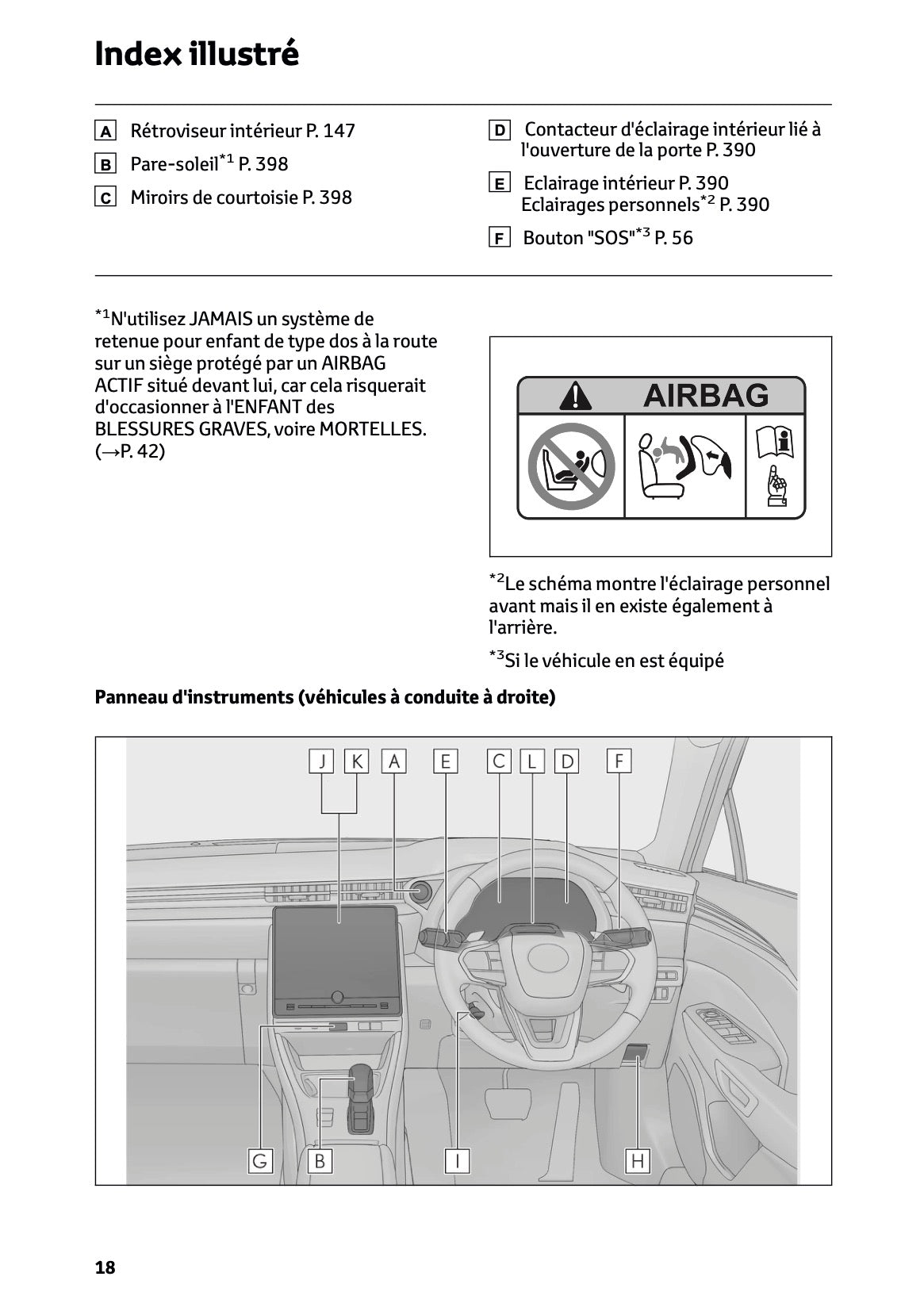 Index illustré

A Rétroviseur intérieur P. 147

B Pare-soleil$^{*1}$ P. 398

C Miroirs de courtoisie P. 398

D Contacteur d'éclairage intérieur lié à l'ouverture de la porte P. 390

E Eclairage intérieur P. 390
Eclairages personnels$^{*2}$ P. 390

F Bouton "SOS"$^{*3}$ P. 56

$^{*1}$N'utilisez JAMAIS un système de retenue pour enfant de type dos à la route sur un siège protégé par un AIRBAG ACTIF situé devant lui, car cela risquerait d'occasionner à l'ENFANT des BLESSURES GRAVES, voire MORTELLES. (→P. 42)

AIRBAG

$^{*2}$Le schéma montre l'éclairage personnel avant mais il en existe également à l'arrière.

$^{*3}$Si le véhicule en est équipé

Panneau d'instruments (véhicules à conduite à droite)

J K A E C L D F

G B I H

18