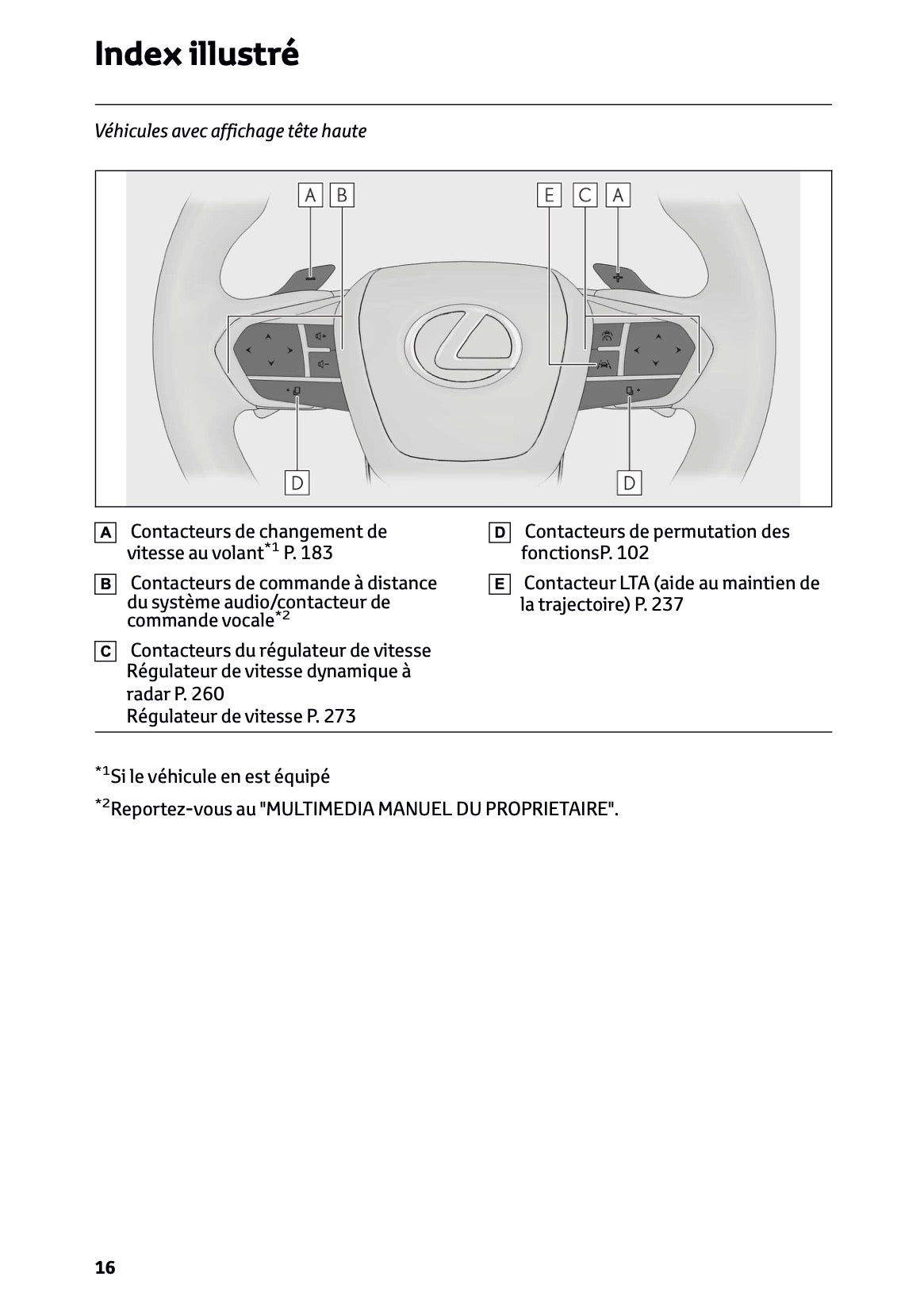 Index illustré

Véhicules avec affichage tête haute

A B

E C A

D

D

A Contacteurs de changement de vitesse au volant$^{*1}$ P. 183

B Contacteurs de commande à distance du système audio/contacteur de commande vocale$^{*2}$

C Contacteurs du régulateur de vitesse
Régulateur de vitesse dynamique à radar P. 260
Régulateur de vitesse P. 273

D Contacteurs de permutation des fonctionsP. 102

E Contacteur LTA (aide au maintien de la trajectoire) P. 237

$^{*1}$Si le véhicule en est équipé

$^{*2}$Reportez-vous au "MULTIMEDIA MANUEL DU PROPRIETAIRE".

16