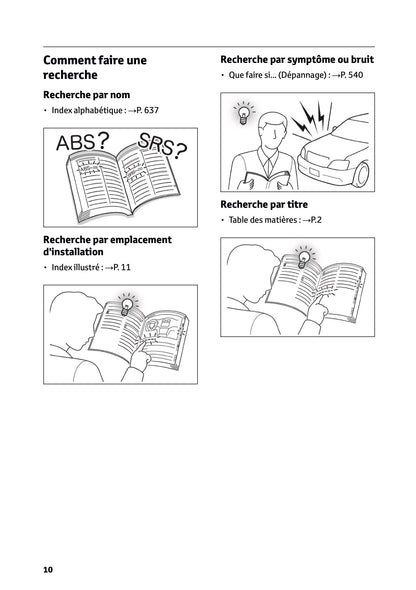 Comment faire une recherche

Recherche par nom

• Index alphabétique : →P. 637

ABS? SRS?

Recherche par emplacement d'installation

• Index illustré : →P. 11

Recherche par symptôme ou bruit

• Que faire si... (Dépannage) : →P. 540

Recherche par titre

• Table des matières : →P.2

10