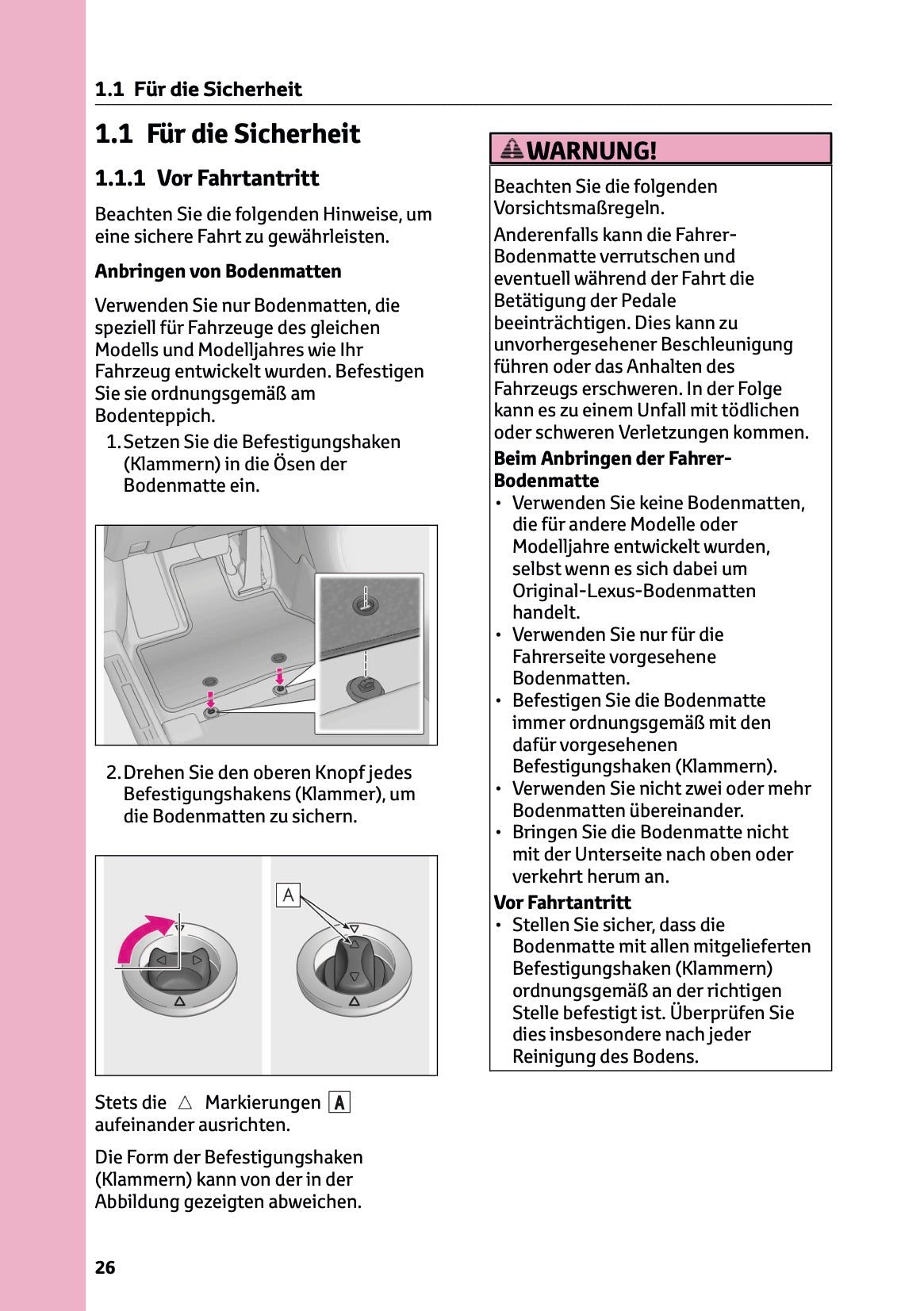 1.1 Für die Sicherheit

1.1 Für die Sicherheit

1.1.1 Vor Fahrtantritt

Beachten Sie die folgenden Hinweise, um eine sichere Fahrt zu gewährleisten.

Anbringen von Bodenmatten

Verwenden Sie nur Bodenmatten, die speziell für Fahrzeuge des gleichen Modells und Modelljahres wie Ihr Fahrzeug entwickelt wurden. Befestigen Sie sie ordnungsgemäß am Bodenteppich.

1. Setzen Sie die Befestigungshaken (Klammern) in die Ösen der Bodenmatte ein.

2. Drehen Sie den oberen Knopf jedes Befestigungshakens (Klammer), um die Bodenmatten zu sichern.

A

Stets die △ Markierungen A aufeinander ausrichten.

Die Form der Befestigungshaken (Klammern) kann von der in der Abbildung gezeigten abweichen.

WARNUNG!

Beachten Sie die folgenden Vorsichtsmaßregeln.

Anderenfalls kann die Fahrer-Bodenmatte verrutschen und eventuell während der Fahrt die Betätigung der Pedale beeinträchtigen. Dies kann zu unvorhergesehener Beschleunigung führen oder das Anhalten des Fahrzeugs erschweren. In der Folge kann es zu einem Unfall mit tödlichen oder schweren Verletzungen kommen.

Beim Anbringen der Fahrer-Bodenmatte

• Verwenden Sie keine Bodenmatten, die für andere Modelle oder Modelljahre entwickelt wurden, selbst wenn es sich dabei um Original-Lexus-Bodenmatten handelt.
• Verwenden Sie nur für die Fahrerseite vorgesehene Bodenmatten.
• Befestigen Sie die Bodenmatte immer ordnungsgemäß mit den dafür vorgesehenen Befestigungshaken (Klammern).
• Verwenden Sie nicht zwei oder mehr Bodenmatten übereinander.
• Bringen Sie die Bodenmatte nicht mit der Unterseite nach oben oder verkehrt herum an.

Vor Fahrtantritt

• Stellen Sie sicher, dass die Bodenmatte mit allen mitgelieferten Befestigungshaken (Klammern) ordnungsgemäß an der richtigen Stelle befestigt ist. Überprüfen Sie dies insbesondere nach jeder Reinigung des Bodens.

26