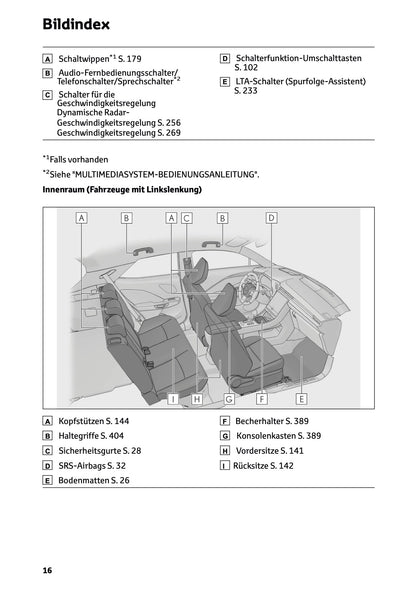 Bildindex

A Schaltwippen$^{*1}$ S. 179

B Audio-Fernbedienungsschalter/ Telefonschalter/Sprechschalter$^{*2}$

C Schalter für die Geschwindigkeitsregelung Dynamische Radar-Geschwindigkeitsregelung S. 256 Geschwindigkeitsregelung S. 269

D Schalterfunktion-Umschalttasten S. 102

E LTA-Schalter (Spurfolge-Assistent) S. 233

$^{*1}$Falls vorhanden

$^{*2}$Siehe "MULTIMEDIASYSTEM-BEDIENUNGSANLEITUNG".

Innenraum (Fahrzeuge mit Linkslenkung)

A B A C B D

I H G F E

A Kopfstützen S. 144

B Haltegriffe S. 404

C Sicherheitsgurte S. 28

D SRS-Airbags S. 32

E Bodenmatten S. 26

F Becherhalter S. 389

G Konsolenkasten S. 389

H Vordersitze S. 141

I Rücksitze S. 142

16