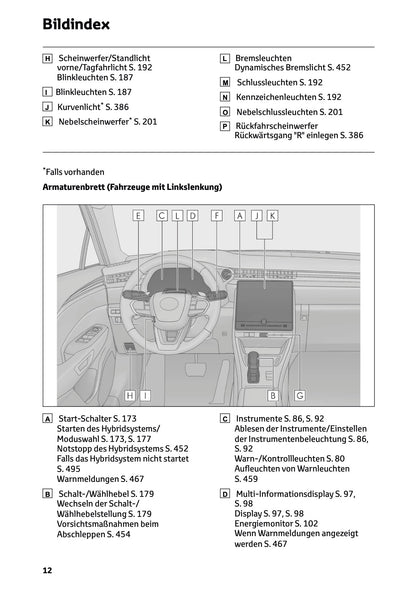 Bildindex

H Scheinwerfer/Standlicht vorne/Tagfahrlicht S. 192
Blinkleuchten S. 187

I Blinkleuchten S. 187

J Kurvenlicht* S. 386

K Nebelscheinwerfer* S. 201

L Bremsleuchten
Dynamisches Bremslicht S. 452

M Schlussleuchten S. 192

N Kennzeichenleuchten S. 192

O Nebelschlussleuchten S. 201

P Rückfahrscheinwerfer
Rückwärtsgang "R" einlegen S. 386

*Falls vorhanden

Armaturenbrett (Fahrzeuge mit Linkslenkung)

E C L D F A J K

H I B G

A Start-Schalter S. 173
Starten des Hybridsystems/ Moduswahl S. 173, S. 177
Notstopp des Hybridsystems S. 452
Falls das Hybridsystem nicht startet S. 495
Warnmeldungen S. 467

B Schalt-/Wählhebel S. 179
Wechseln der Schalt-/ Wählhebelstellung S. 179
Vorsichtsmaßnahmen beim Abschleppen S. 454

C Instrumente S. 86, S. 92
Ablesen der Instrumente/Einstellen der Instrumentenbeleuchtung S. 86, S. 92
Warn-/Kontrollleuchten S. 80
Aufleuchten von Warnleuchten S. 459

D Multi-Informationsdisplay S. 97, S. 98
Display S. 97, S. 98
Energiemonitor S. 102
Wenn Warnmeldungen angezeigt werden S. 467

12