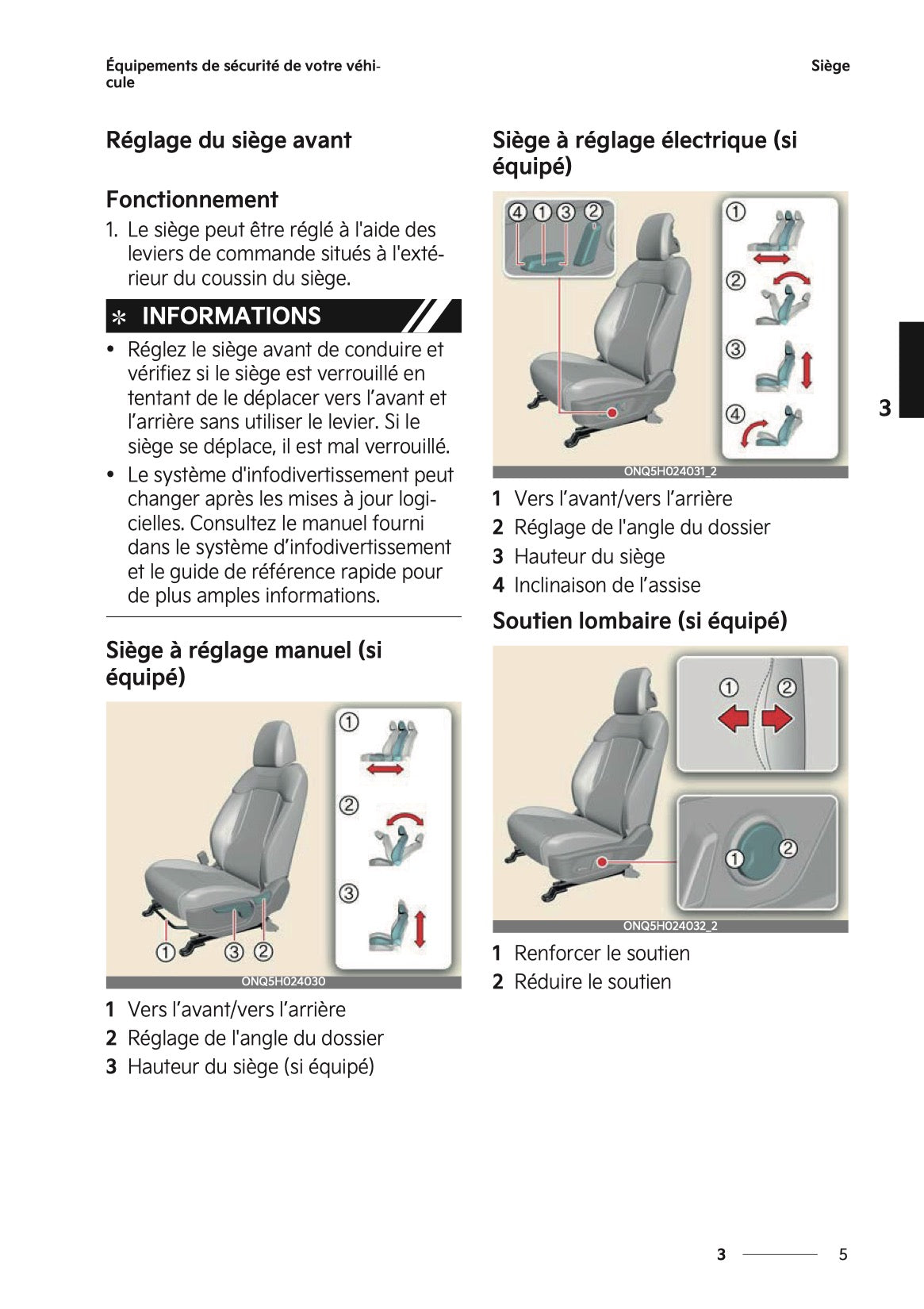 Équipements de sécurité de votre véhicule

Siège

Réglage du siège avant

Fonctionnement

1. Le siège peut être réglé à l'aide des leviers de commande situés à l'extérieur du coussin du siège.

✻ INFORMATIONS

• Réglez le siège avant de conduire et vérifiez si le siège est verrouillé en tentant de le déplacer vers l'avant et l'arrière sans utiliser le levier. Si le siège se déplace, il est mal verrouillé.

• Le système d'infodivertissement peut changer après les mises à jour logicielles. Consultez le manuel fourni dans le système d'infodivertissement et le guide de référence rapide pour de plus amples informations.

Siège à réglage manuel (si équipé)

① ② ③ ① ③ ②

ONQ5H024030

1 Vers l'avant/vers l'arrière
2 Réglage de l'angle du dossier
3 Hauteur du siège (si équipé)

Siège à réglage électrique (si équipé)

④ ① ③ ② ① ② ③ ④

ONQ5H024031_2

1 Vers l'avant/vers l'arrière
2 Réglage de l'angle du dossier
3 Hauteur du siège
4 Inclinaison de l'assise

Soutien lombaire (si équipé)

① ② ① ②

ONQ5H024032_2

1 Renforcer le soutien
2 Réduire le soutien

3

3 5