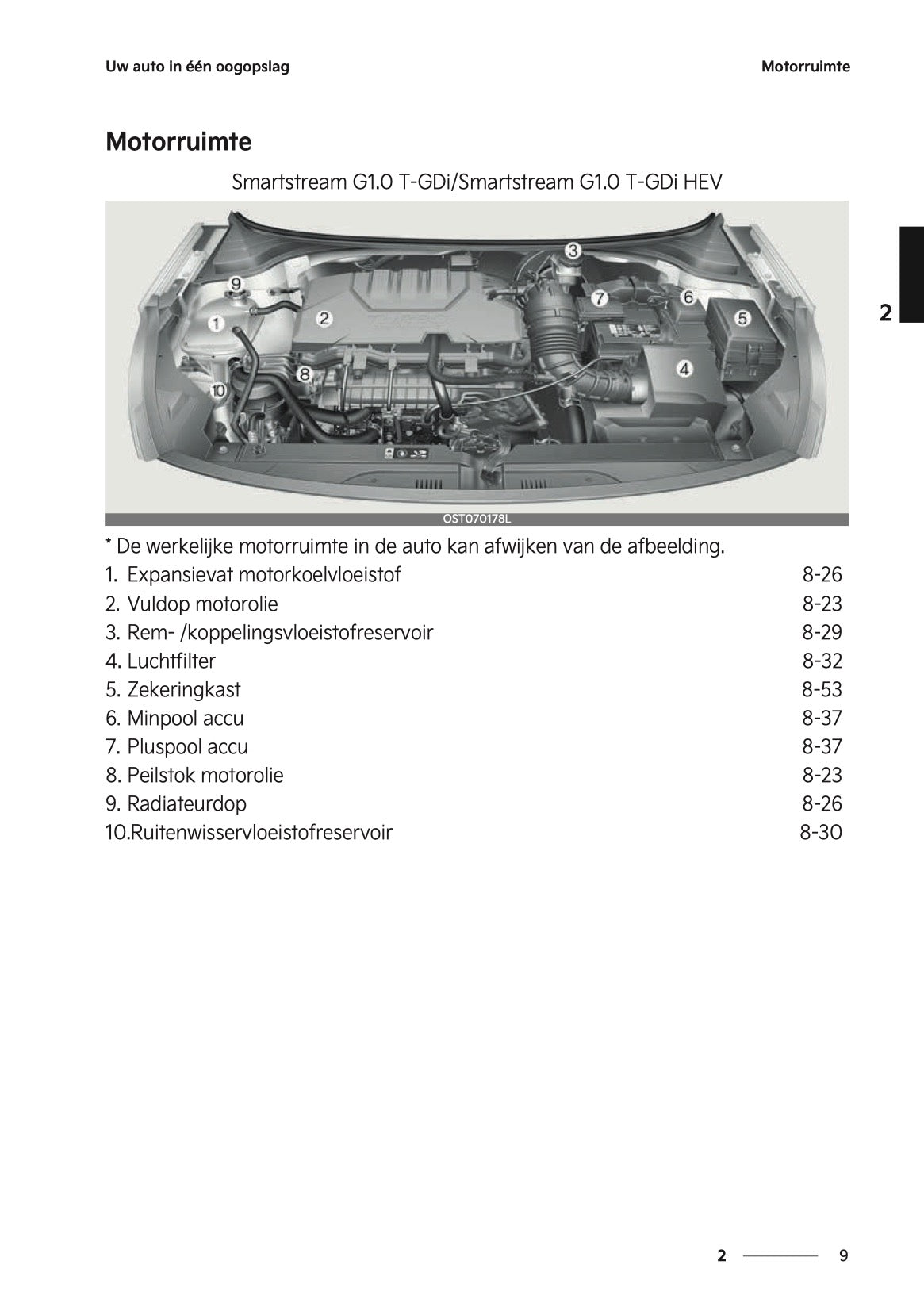 Uw auto in één oogopslag

Motorruimte

Motorruimte

Smartstream G1.0 T-GDi/Smartstream G1.0 T-GDi HEV

9

1

2

3

7

6

5

4

8

10

OST070178L

2

* De werkelijke motorruimte in de auto kan afwijken van de afbeelding.

1. Expansievat motorkoelvloeistof 8-26
2. Vuldop motorolie 8-23
3. Rem- /koppelingsvloeistofreservoir 8-29
4. Luchtfilter 8-32
5. Zekeringkast 8-53
6. Minpool accu 8-37
7. Pluspool accu 8-37
8. Peilstok motorolie 8-23
9. Radiateurdop 8-26
10.Ruitenwisservloeistofreservoir 8-30

2 9