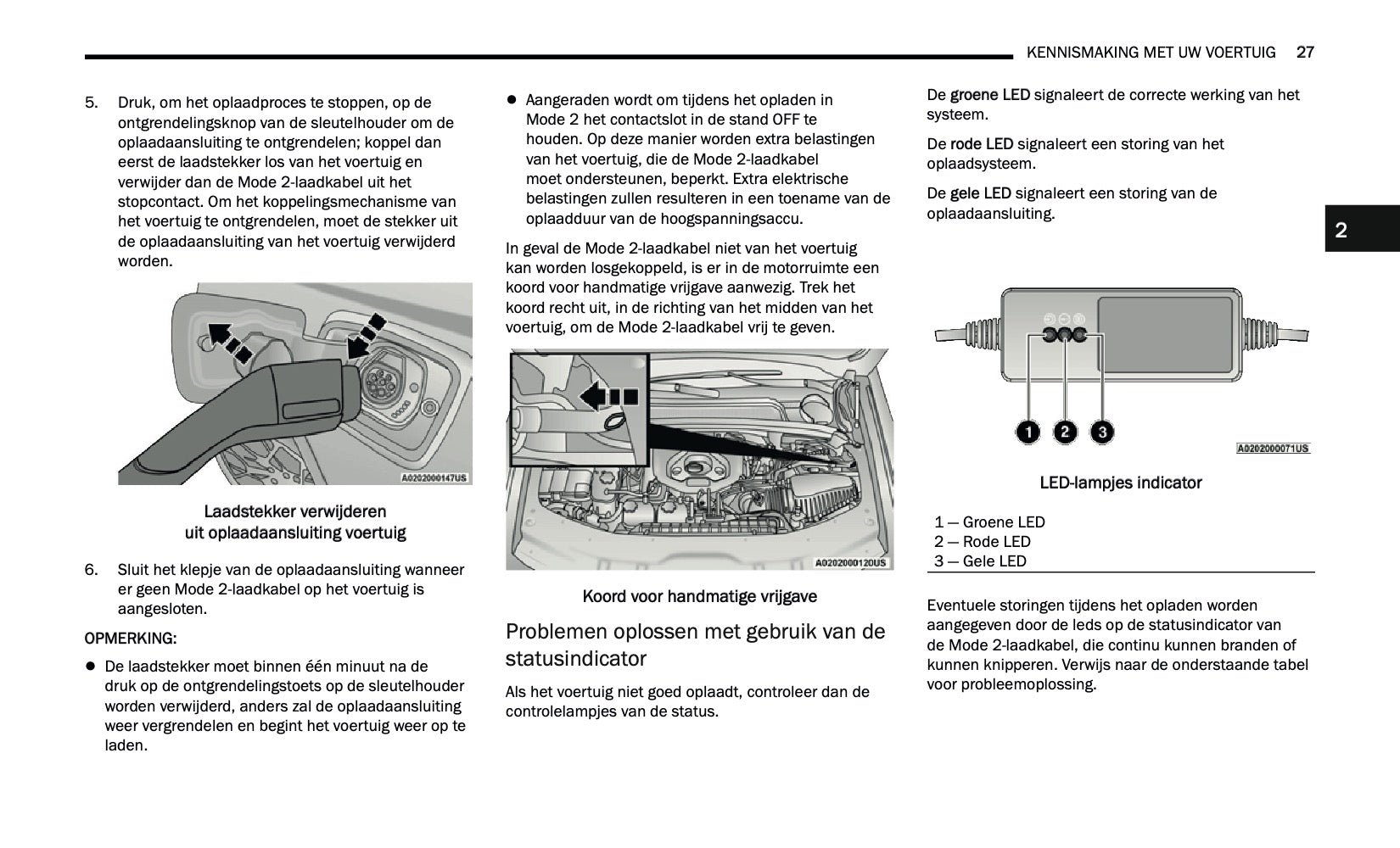 KENNISMAKING MET UW VOERTUIG 27

5. Druk, om het oplaadproces te stoppen, op de ontgrendelingsknop van de sleutelhouder om de oplaadaansluiting te ontgrendelen; koppel dan eerst de laadstekker los van het voertuig en verwijder dan de Mode 2-laadkabel uit het stopcontact. Om het koppelingsmechanisme van het voertuig te ontgrendelen, moet de stekker uit de oplaadaansluiting van het voertuig verwijderd worden.

A0202000147US

Laadstekker verwijderen uit oplaadaansluiting voertuig

6. Sluit het klepje van de oplaadaansluiting wanneer er geen Mode 2-laadkabel op het voertuig is aangesloten.

OPMERKING:

● De laadstekker moet binnen één minuut na de druk op de ontgrendelingstoets op de sleutelhouder worden verwijderd, anders zal de oplaadaansluiting weer vergrendelen en begint het voertuig weer op te laden.

● Aangeraden wordt om tijdens het opladen in Mode 2 het contactslot in de stand OFF te houden. Op deze manier worden extra belastingen van het voertuig, die de Mode 2-laadkabel moet ondersteunen, beperkt. Extra elektrische belastingen zullen resulteren in een toename van de oplaadduur van de hoogspanningsaccu.

In geval de Mode 2-laadkabel niet van het voertuig kan worden losgekoppeld, is er in de motorruimte een koord voor handmatige vrijgave aanwezig. Trek het koord recht uit, in de richting van het midden van het voertuig, om de Mode 2-laadkabel vrij te geven.

A0202000120US

Koord voor handmatige vrijgave

Problemen oplossen met gebruik van de statusindicator

Als het voertuig niet goed oplaadt, controleer dan de controlelampjes van de status.

De groene LED signaleert de correcte werking van het systeem.

De rode LED signaleert een storing van het oplaadsysteem.

De gele LED signaleert een storing van de oplaadaansluiting.

2

1 2 3

A0202000071US

LED-lampjes indicator

1 — Groene LED
2 — Rode LED
3 — Gele LED

Eventuele storingen tijdens het opladen worden aangegeven door de leds op de statusindicator van de Mode 2-laadkabel, die continu kunnen branden of kunnen knipperen. Verwijs naar de onderstaande tabel voor probleemoplossing.