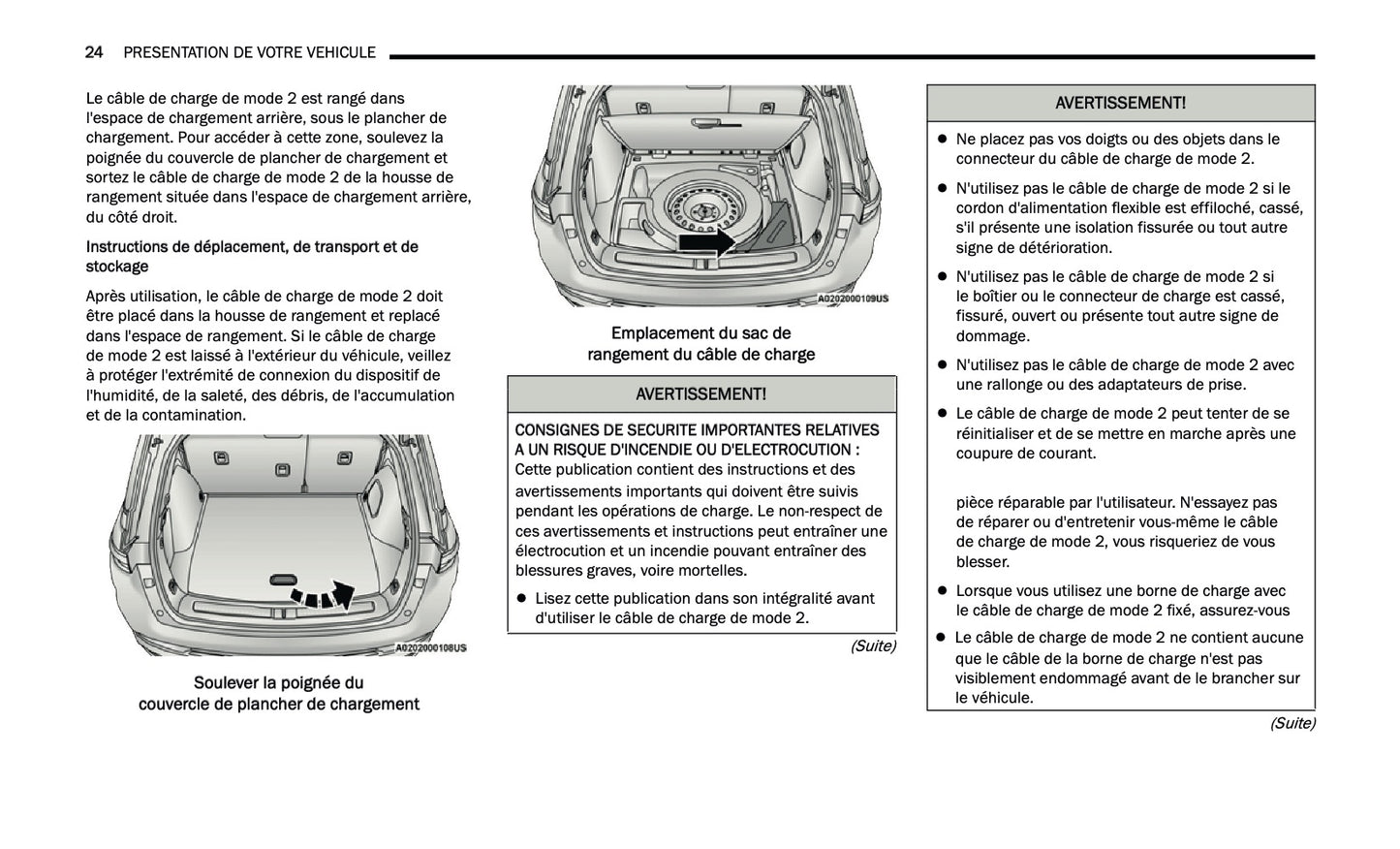 24 PRESENTATION DE VOTRE VEHICULE

Le câble de charge de mode 2 est rangé dans l'espace de chargement arrière, sous le plancher de chargement. Pour accéder à cette zone, soulevez la poignée du couvercle de plancher de chargement et sortez le câble de charge de mode 2 de la housse de rangement située dans l'espace de chargement arrière, du côté droit.

Instructions de déplacement, de transport et de stockage

Après utilisation, le câble de charge de mode 2 doit être placé dans la housse de rangement et replacé dans l'espace de rangement. Si le câble de charge de mode 2 est laissé à l'extérieur du véhicule, veillez à protéger l'extrémité de connexion du dispositif de l'humidité, de la saleté, des débris, de l'accumulation et de la contamination.

A0202000108US

Soulever la poignée du couvercle de plancher de chargement

A0202000109US

Emplacement du sac de rangement du câble de charge

AVERTISSEMENT!

CONSIGNES DE SECURITE IMPORTANTES RELATIVES A UN RISQUE D'INCENDIE OU D'ELECTROCUTION : Cette publication contient des instructions et des avertissements importants qui doivent être suivis pendant les opérations de charge. Le non-respect de ces avertissements et instructions peut entraîner une électrocution et un incendie pouvant entraîner des blessures graves, voire mortelles.

● Lisez cette publication dans son intégralité avant d'utiliser le câble de charge de mode 2.

(Suite)

AVERTISSEMENT!

● Ne placez pas vos doigts ou des objets dans le connecteur du câble de charge de mode 2.

● N'utilisez pas le câble de charge de mode 2 si le cordon d'alimentation flexible est effiloché, cassé, s'il présente une isolation fissurée ou tout autre signe de détérioration.

● N'utilisez pas le câble de charge de mode 2 si le boîtier ou le connecteur de charge est cassé, fissuré, ouvert ou présente tout autre signe de dommage.

● N'utilisez pas le câble de charge de mode 2 avec une rallonge ou des adaptateurs de prise.

● Le câble de charge de mode 2 peut tenter de se réinitialiser et de se mettre en marche après une coupure de courant.

pièce réparable par l'utilisateur. N'essayez pas de réparer ou d'entretenir vous-même le câble de charge de mode 2, vous risqueriez de vous blesser.

● Lorsque vous utilisez une borne de charge avec le câble de charge de mode 2 fixé, assurez-vous

● Le câble de charge de mode 2 ne contient aucune que le câble de la borne de charge n'est pas visiblement endommagé avant de le brancher sur le véhicule.

(Suite)